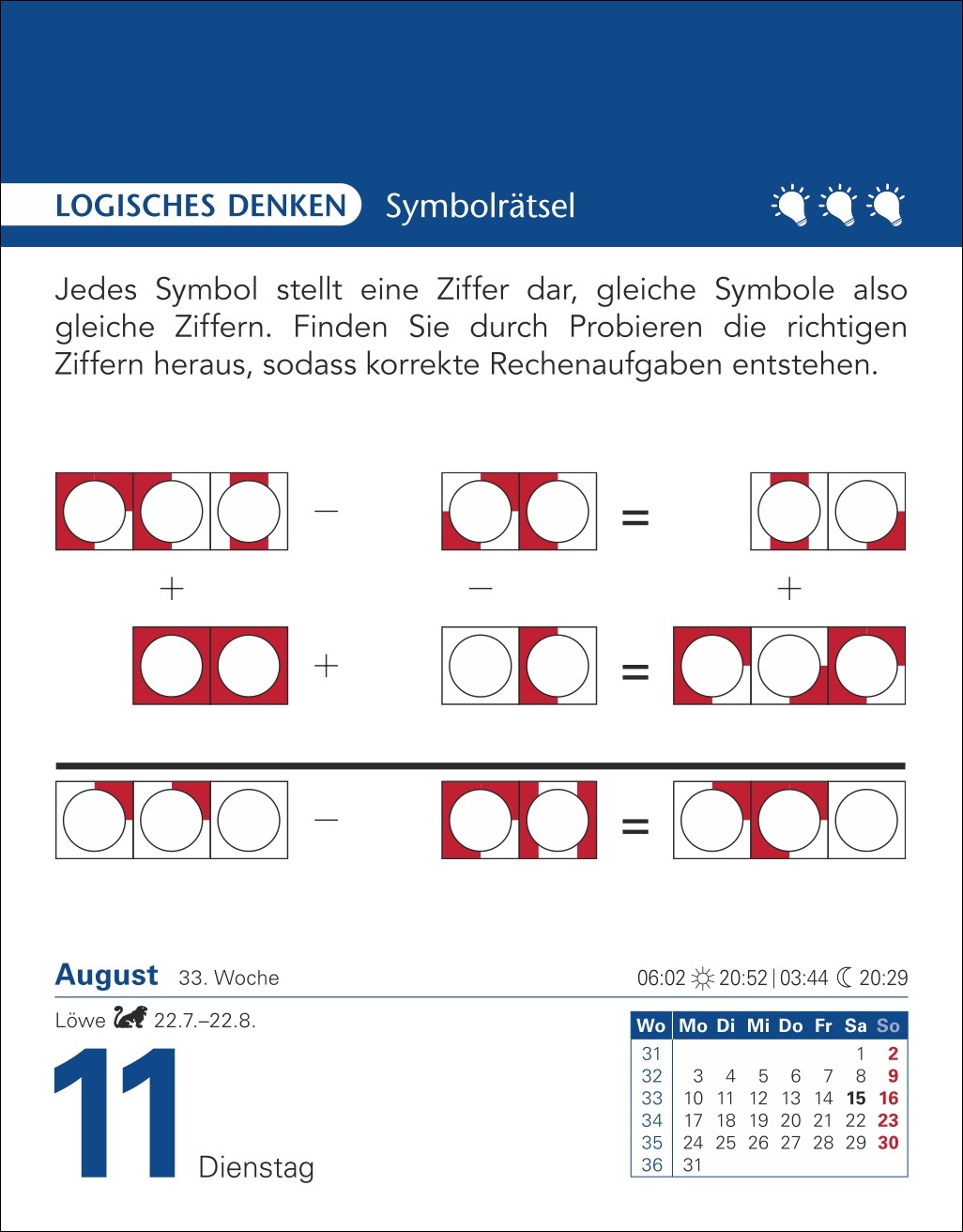 LOGISCHES DENKEN Symbolrätsel

Jedes Symbol stellt eine Ziffer dar, gleiche Symbole also gleiche Ziffern. Finden Sie durch Probieren die richtigen Ziffern heraus, sodass korrekte Rechenaufgaben entstehen.

−　=
+　−　+
+　=
−　=

August 33. Woche　06:02 20:52 | 03:44 20:29

Löwe 22.7.–22.8.

11 Dienstag

| Wo | Mo | Di | Mi | Do | Fr | Sa | So |
|---|---|---|---|---|---|---|---|
| 31 | | | | | | 1 | 2 |
| 32 | 3 | 4 | 5 | 6 | 7 | 8 | 9 |
| 33 | 10 | 11 | 12 | 13 | 14 | 15 | 16 |
| 34 | 17 | 18 | 19 | 20 | 21 | 22 | 23 |
| 35 | 24 | 25 | 26 | 27 | 28 | 29 | 30 |
| 36 | 31 | | | | | | |