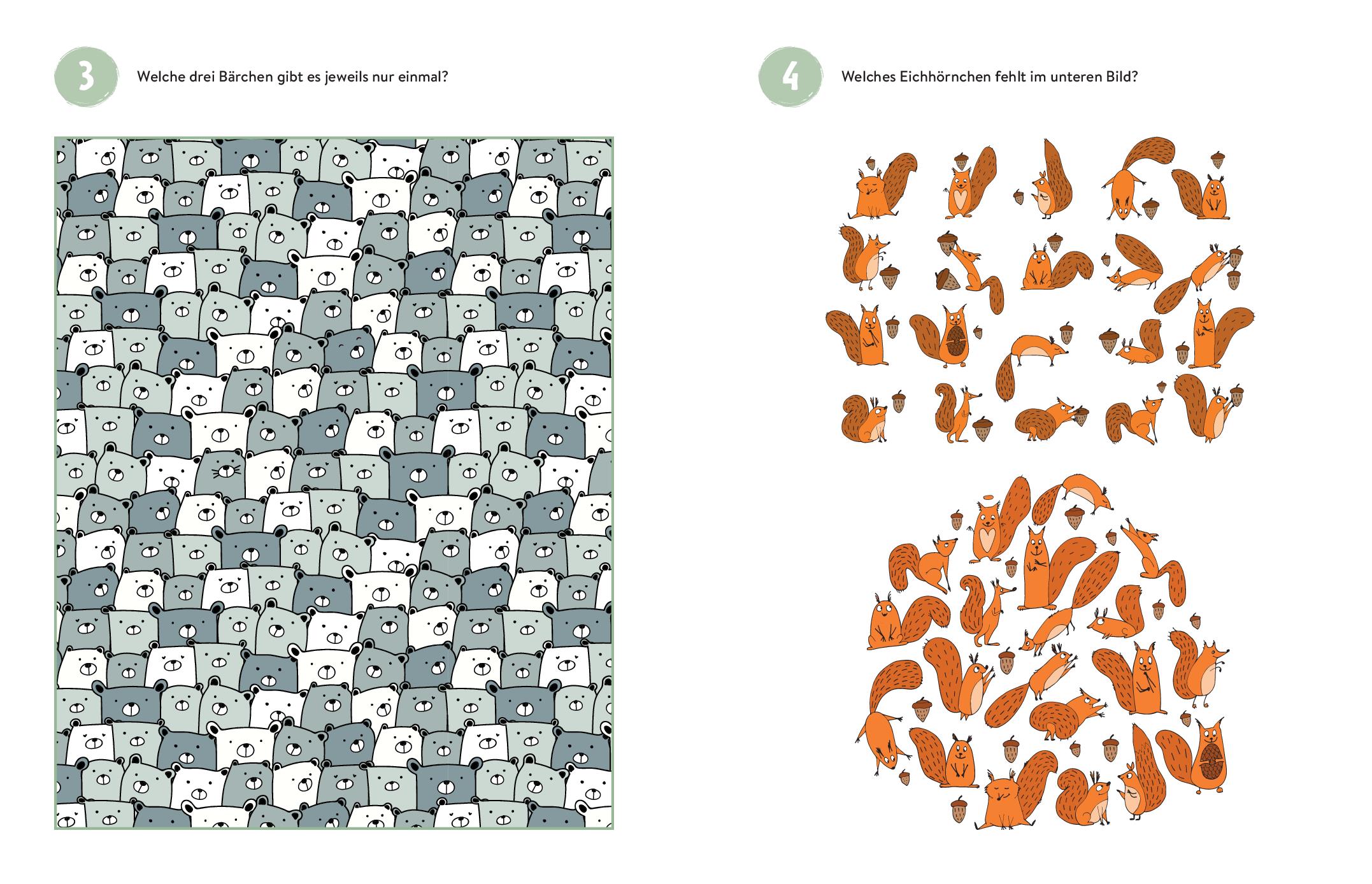 3 Welche drei Bärchen gibt es jeweils nur einmal?

4 Welches Eichhörnchen fehlt im unteren Bild?