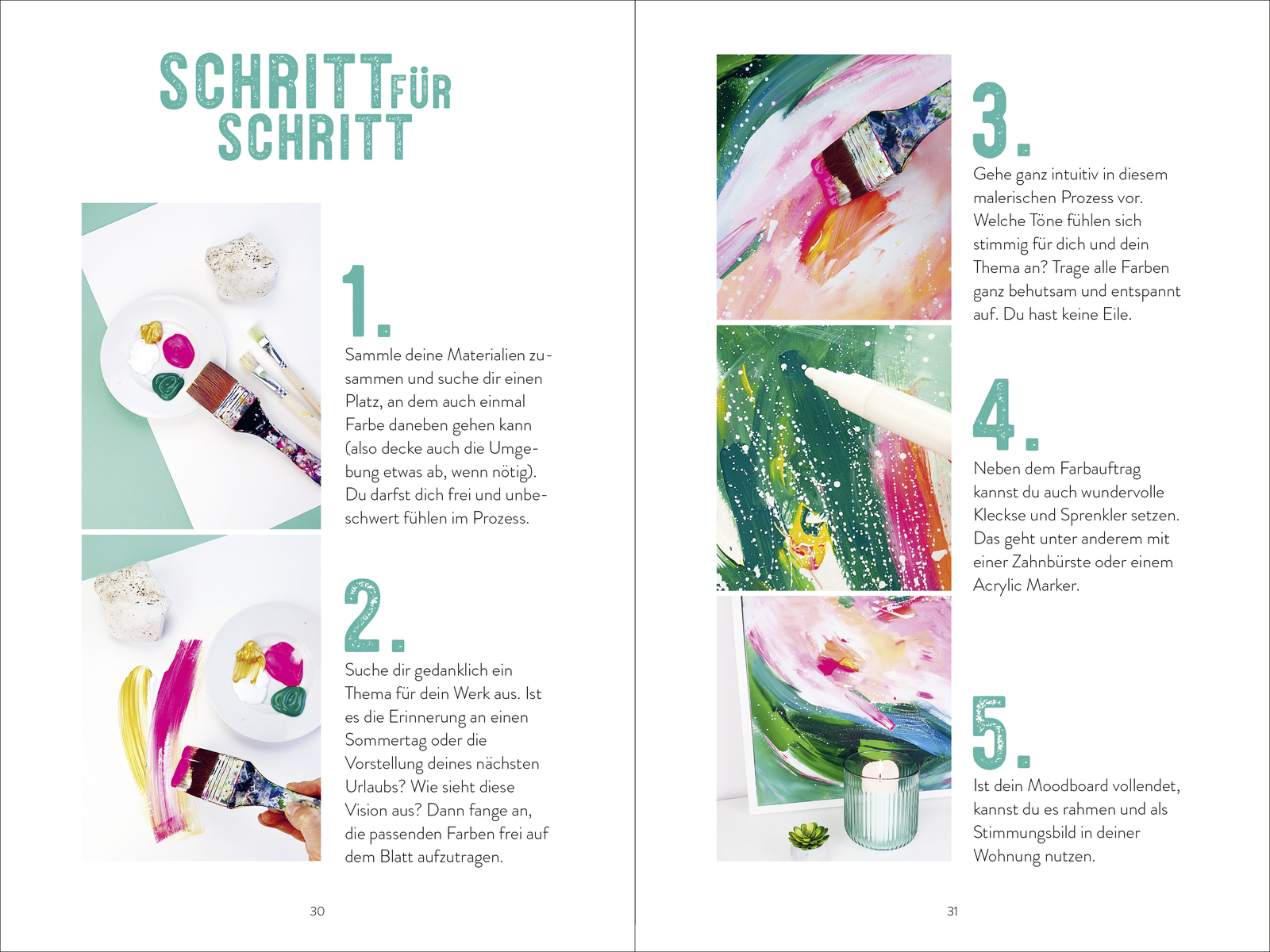 SCHRITT FÜR SCHRITT

1.
Sammle deine Materialien zusammen und suche dir einen Platz, an dem auch einmal Farbe daneben gehen kann (also decke auch die Umgebung etwas ab, wenn nötig). Du darfst dich frei und unbeschwert fühlen im Prozess.

2.
Suche dir gedanklich ein Thema für dein Werk aus. Ist es die Erinnerung an einen Sommertag oder die Vorstellung deines nächsten Urlaubs? Wie sieht diese Vision aus? Dann fange an, die passenden Farben frei auf dem Blatt aufzutragen.

30

3.
Gehe ganz intuitiv in diesem malerischen Prozess vor. Welche Töne fühlen sich stimmig für dich und dein Thema an? Trage alle Farben ganz behutsam und entspannt auf. Du hast keine Eile.

4.
Neben dem Farbauftrag kannst du auch wundervolle Kleckse und Sprenkler setzen. Das geht unter anderem mit einer Zahnbürste oder einem Acrylic Marker.

5.
Ist dein Moodboard vollendet, kannst du es rahmen und als Stimmungsbild in deiner Wohnung nutzen.

31