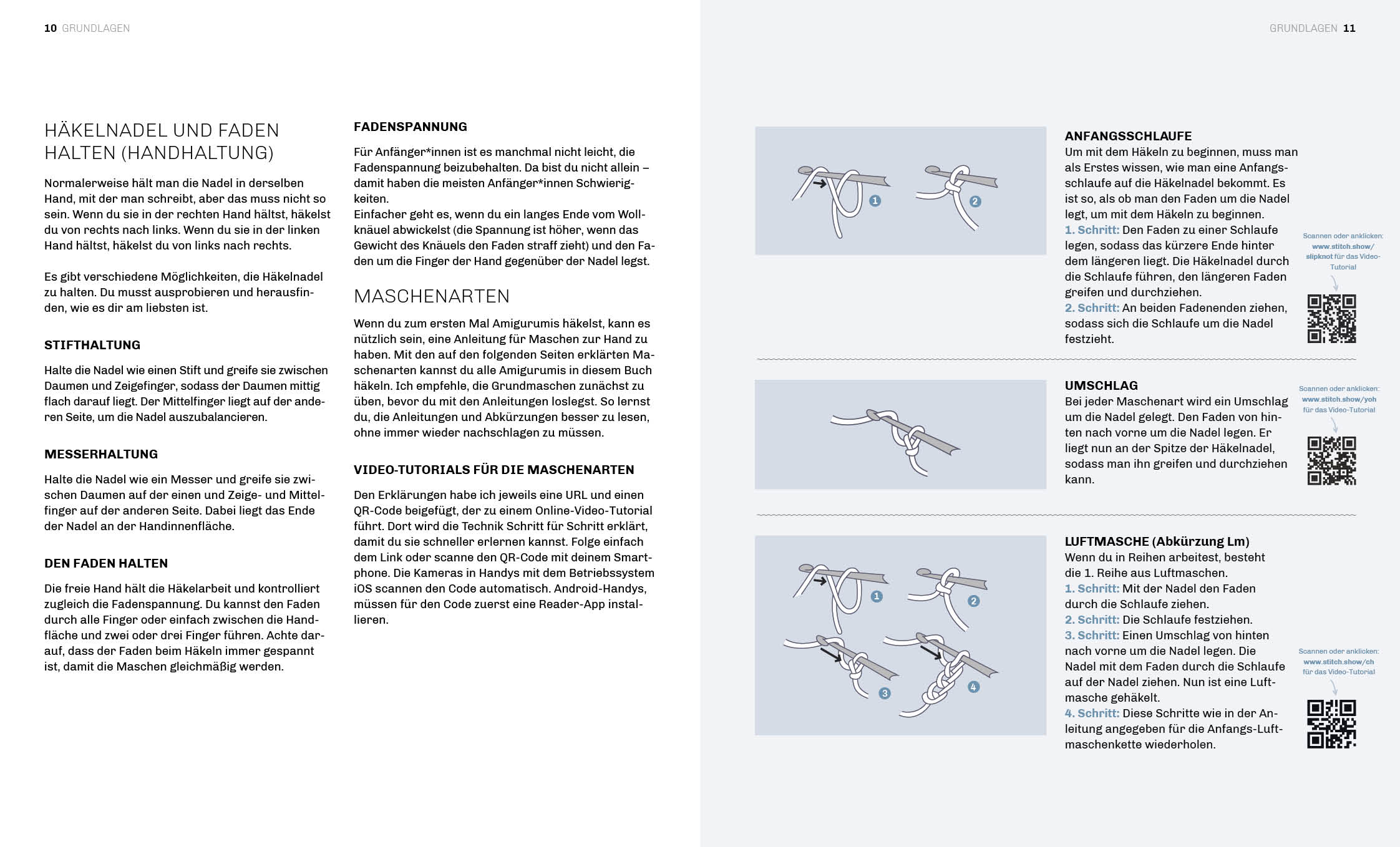 10 GRUNDLAGEN

HÄKELNADEL UND FADEN HALTEN (HANDHALTUNG)

Normalerweise hält man die Nadel in derselben Hand, mit der man schreibt, aber das muss nicht so sein. Wenn du sie in der rechten Hand hältst, häkelst du von rechts nach links. Wenn du sie in der linken Hand hältst, häkelst du von links nach rechts.

Es gibt verschiedene Möglichkeiten, die Häkelnadel zu halten. Du musst ausprobieren und herausfinden, wie es dir am liebsten ist.

STIFTHALTUNG

Halte die Nadel wie einen Stift und greife sie zwischen Daumen und Zeigefinger, sodass der Daumen mittig flach darauf liegt. Der Mittelfinger liegt auf der anderen Seite, um die Nadel auszubalancieren.

MESSERHALTUNG

Halte die Nadel wie ein Messer und greife sie zwischen Daumen auf der einen und Zeige- und Mittelfinger auf der anderen Seite. Dabei liegt das Ende der Nadel an der Handinnenfläche.

DEN FADEN HALTEN

Die freie Hand hält die Häkelarbeit und kontrolliert zugleich die Fadenspannung. Du kannst den Faden durch alle Finger oder einfach zwischen die Handfläche und zwei oder drei Finger führen. Achte darauf, dass der Faden beim Häkeln immer gespannt ist, damit die Maschen gleichmäßig werden.

FADENSPANNUNG

Für Anfänger*innen ist es manchmal nicht leicht, die Fadenspannung beizubehalten. Da bist du nicht allein – damit haben die meisten Anfänger*innen Schwierigkeiten.
Einfacher geht es, wenn du ein langes Ende vom Wollknäuel abwickelst (die Spannung ist höher, wenn das Gewicht des Knäuels den Faden straff zieht) und den Faden um die Finger der Hand gegenüber der Nadel legst.

MASCHENARTEN

Wenn du zum ersten Mal Amigurumis häkelst, kann es nützlich sein, eine Anleitung für Maschen zur Hand zu haben. Mit den auf den folgenden Seiten erklärten Maschenarten kannst du alle Amigurumis in diesem Buch häkeln. Ich empfehle, die Grundmaschen zunächst zu üben, bevor du mit den Anleitungen loslegst. So lernst du, die Anleitungen und Abkürzungen besser zu lesen, ohne immer wieder nachschlagen zu müssen.

VIDEO-TUTORIALS FÜR DIE MASCHENARTEN

Den Erklärungen habe ich jeweils eine URL und einen QR-Code beigefügt, der zu einem Online-Video-Tutorial führt. Dort wird die Technik Schritt für Schritt erklärt, damit du sie schneller erlernen kannst. Folge einfach dem Link oder scanne den QR-Code mit deinem Smartphone. Die Kameras in Handys mit dem Betriebssystem iOS scannen den Code automatisch. Android-Handys, müssen für den Code zuerst eine Reader-App installieren.

GRUNDLAGEN 11

1 2

ANFANGSSCHLAUFE
Um mit dem Häkeln zu beginnen, muss man als Erstes wissen, wie man eine Anfangsschlaufe auf die Häkelnadel bekommt. Es ist so, als ob man den Faden um die Nadel legt, um mit dem Häkeln zu beginnen.
1. Schritt: Den Faden zu einer Schlaufe legen, sodass das kürzere Ende hinter dem längeren liegt. Die Häkelnadel durch die Schlaufe führen, den längeren Faden greifen und durchziehen.
2. Schritt: An beiden Fadenenden ziehen, sodass sich die Schlaufe um die Nadel festzieht.

Scannen oder anklicken: www.stitch.show/slipknot für das Video-Tutorial

UMSCHLAG
Bei jeder Maschenart wird ein Umschlag um die Nadel gelegt. Den Faden von hinten nach vorne um die Nadel legen. Er liegt nun an der Spitze der Häkelnadel, sodass man ihn greifen und durchziehen kann.

Scannen oder anklicken: www.stitch.show/yoh für das Video-Tutorial

1 2 3 4

LUFTMASCHE (Abkürzung Lm)
Wenn du in Reihen arbeitest, besteht die 1. Reihe aus Luftmaschen.
1. Schritt: Mit der Nadel den Faden durch die Schlaufe ziehen.
2. Schritt: Die Schlaufe festziehen.
3. Schritt: Einen Umschlag von hinten nach vorne um die Nadel legen. Die Nadel mit dem Faden durch die Schlaufe auf der Nadel ziehen. Nun ist eine Luftmasche gehäkelt.
4. Schritt: Diese Schritte wie in der Anleitung angegeben für die Anfangs-Luftmaschenkette wiederholen.

Scannen oder anklicken: www.stitch.show/ch für das Video-Tutorial