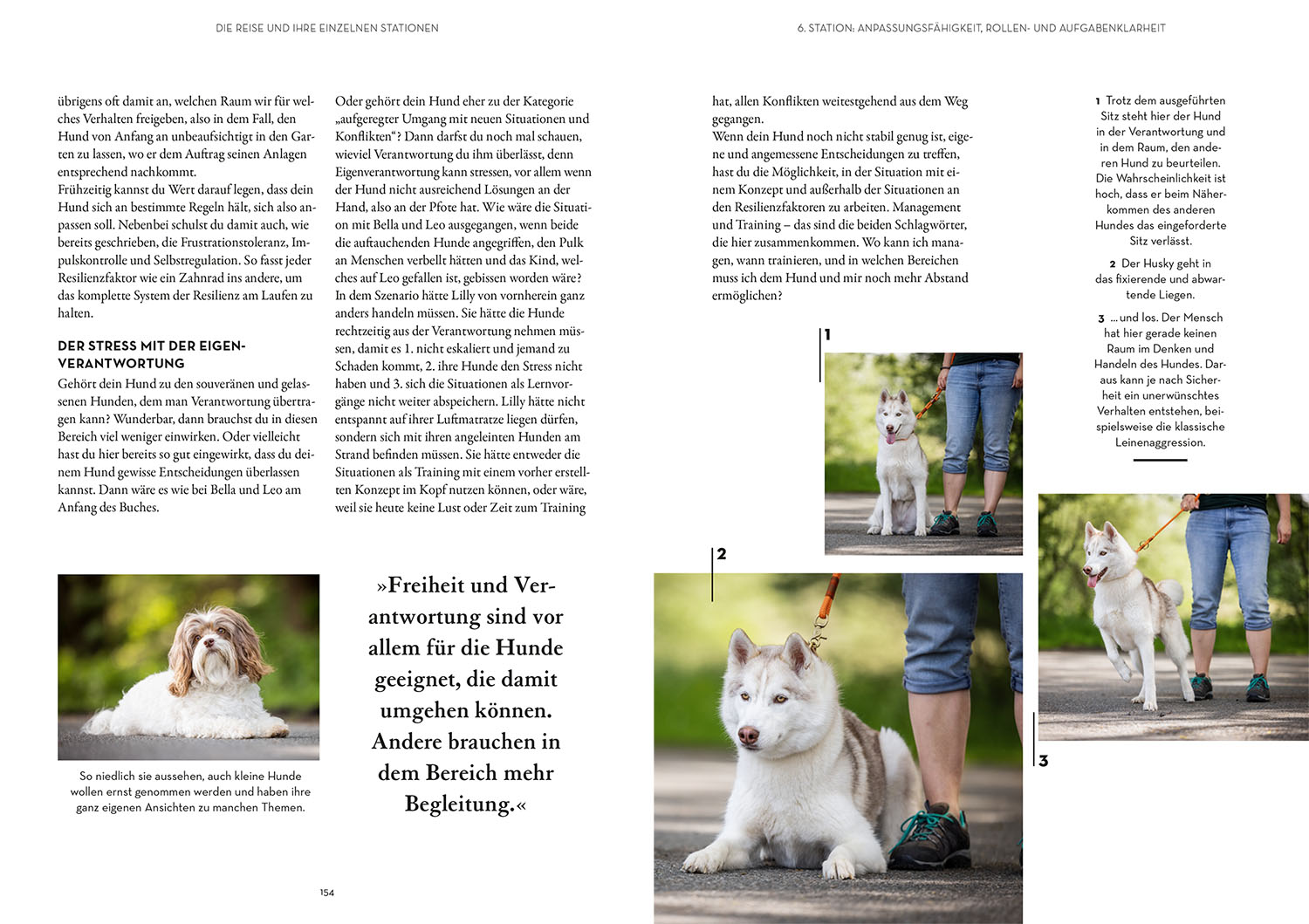 DIE REISE UND IHRE EINZELNEN STATIONEN

übrigens oft damit an, welchen Raum wir für welches Verhalten freigeben, also in dem Fall, den Hund von Anfang an unbeaufsichtigt in den Garten zu lassen, wo er dem Auftrag seinen Anlagen entsprechend nachkommt.
Frühzeitig kannst du Wert darauf legen, dass dein Hund sich an bestimmte Regeln hält, sich also anpassen soll. Nebenbei schulst du damit auch, wie bereits geschrieben, die Frustrationstoleranz, Impulskontrolle und Selbstregulation. So fasst jeder Resilienzfaktor wie ein Zahnrad ins andere, um das komplette System der Resilienz am Laufen zu halten.

DER STRESS MIT DER EIGENVERANTWORTUNG
Gehört dein Hund zu den souveränen und gelassenen Hunden, dem man Verantwortung übertragen kann? Wunderbar, dann brauchst du in diesen Bereich viel weniger einwirken. Oder vielleicht hast du hier bereits so gut eingewirkt, dass du deinem Hund gewisse Entscheidungen überlassen kannst. Dann wäre es wie bei Bella und Leo am Anfang des Buches.

Oder gehört dein Hund eher zu der Kategorie „aufgeregter Umgang mit neuen Situationen und Konflikten“? Dann darfst du noch mal schauen, wieviel Verantwortung du ihm überlässt, denn Eigenverantwortung kann stressen, vor allem wenn der Hund nicht ausreichend Lösungen an der Hand, also an der Pfote hat. Wie wäre die Situation mit Bella und Leo ausgegangen, wenn beide die auftauchenden Hunde angegriffen, den Pulk an Menschen verbellt hätten und das Kind, welches auf Leo gefallen ist, gebissen worden wäre? In dem Szenario hätte Lilly von vornherein ganz anders handeln müssen. Sie hätte die Hunde rechtzeitig aus der Verantwortung nehmen müssen, damit es 1. nicht eskaliert und jemand zu Schaden kommt, 2. ihre Hunde den Stress nicht haben und 3. sich die Situationen als Lernvorgänge nicht weiter abspeichern. Lilly hätte nicht entspannt auf ihrer Luftmatratze liegen dürfen, sondern sich mit ihren angeleinten Hunden am Strand befinden müssen. Sie hätte entweder die Situationen als Training mit einem vorher erstellten Konzept im Kopf nutzen können, oder wäre, weil sie heute keine Lust oder Zeit zum Training

So niedlich sie aussehen, auch kleine Hunde wollen ernst genommen werden und haben ihre ganz eigenen Ansichten zu manchen Themen.

»Freiheit und Verantwortung sind vor allem für die Hunde geeignet, die damit umgehen können. Andere brauchen in dem Bereich mehr Begleitung.«

154

6. STATION: ANPASSUNGSFÄHIGKEIT, ROLLEN- UND AUFGABENKLARHEIT

hat, allen Konflikten weitestgehend aus dem Weg gegangen.
Wenn dein Hund noch nicht stabil genug ist, eigene und angemessene Entscheidungen zu treffen, hast du die Möglichkeit, in der Situation mit einem Konzept und außerhalb der Situationen an den Resilienzfaktoren zu arbeiten. Management und Training – das sind die beiden Schlagwörter, die hier zusammenkommen. Wo kann ich managen, wann trainieren, und in welchen Bereichen muss ich dem Hund und mir noch mehr Abstand ermöglichen?

1 Trotz dem ausgeführten Sitz steht hier der Hund in der Verantwortung und in dem Raum, den anderen Hund zu beurteilen. Die Wahrscheinlichkeit ist hoch, dass er beim Näherkommen des anderen Hundes das eingeforderte Sitz verlässt.

2 Der Husky geht in das fixierende und abwartende Liegen.

3 ... und los. Der Mensch hat hier gerade keinen Raum im Denken und Handeln des Hundes. Daraus kann je nach Sicherheit ein unerwünschtes Verhalten entstehen, beispielsweise die klassische Leinenaggression.

1

2

3