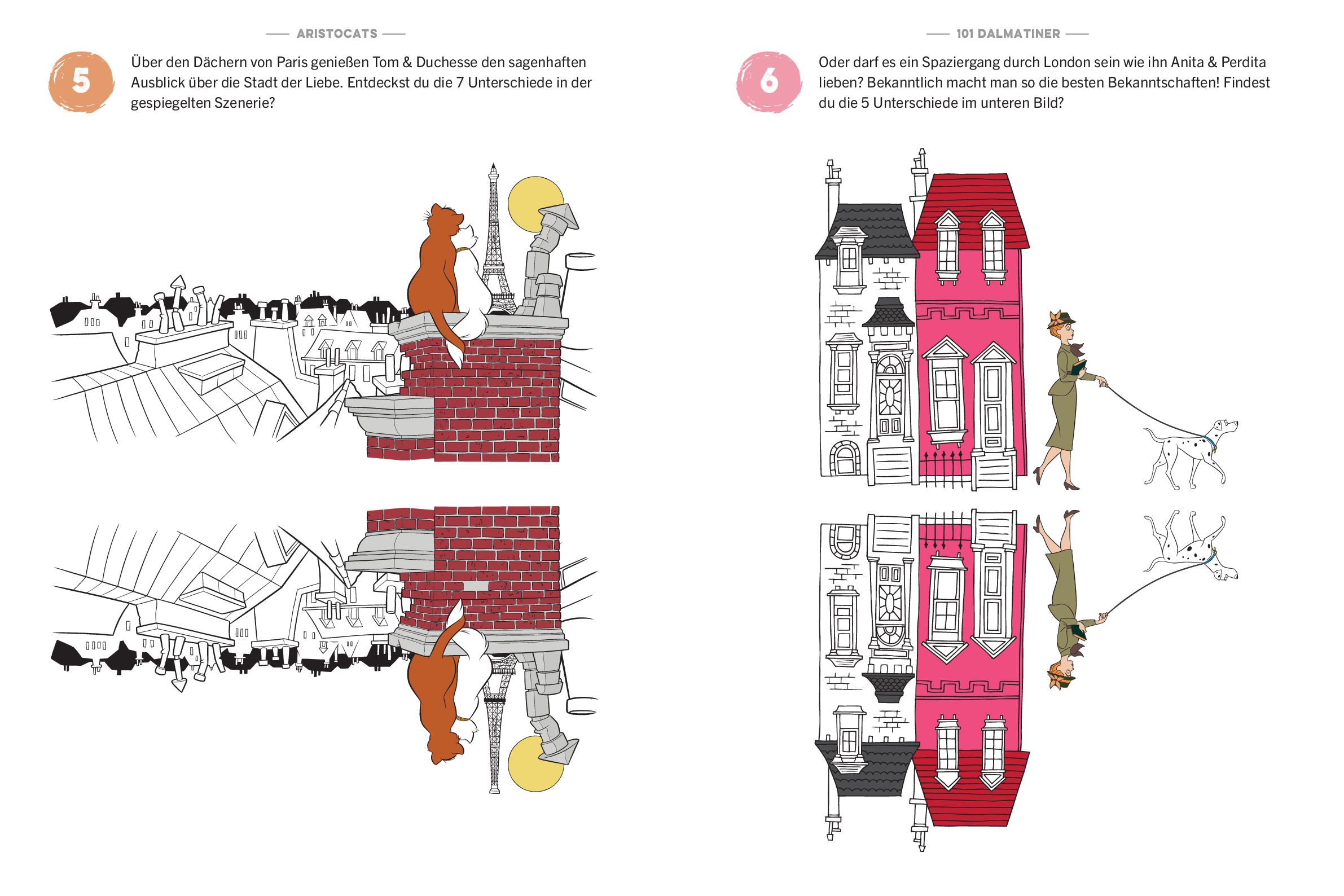 ARISTOCATS

5

Über den Dächern von Paris genießen Tom & Duchesse den sagenhaften Ausblick über die Stadt der Liebe. Entdeckst du die 7 Unterschiede in der gespiegelten Szenerie?

101 DALMATINER

6

Oder darf es ein Spaziergang durch London sein wie ihn Anita & Perdita lieben? Bekanntlich macht man so die besten Bekanntschaften! Findest du die 5 Unterschiede im unteren Bild?