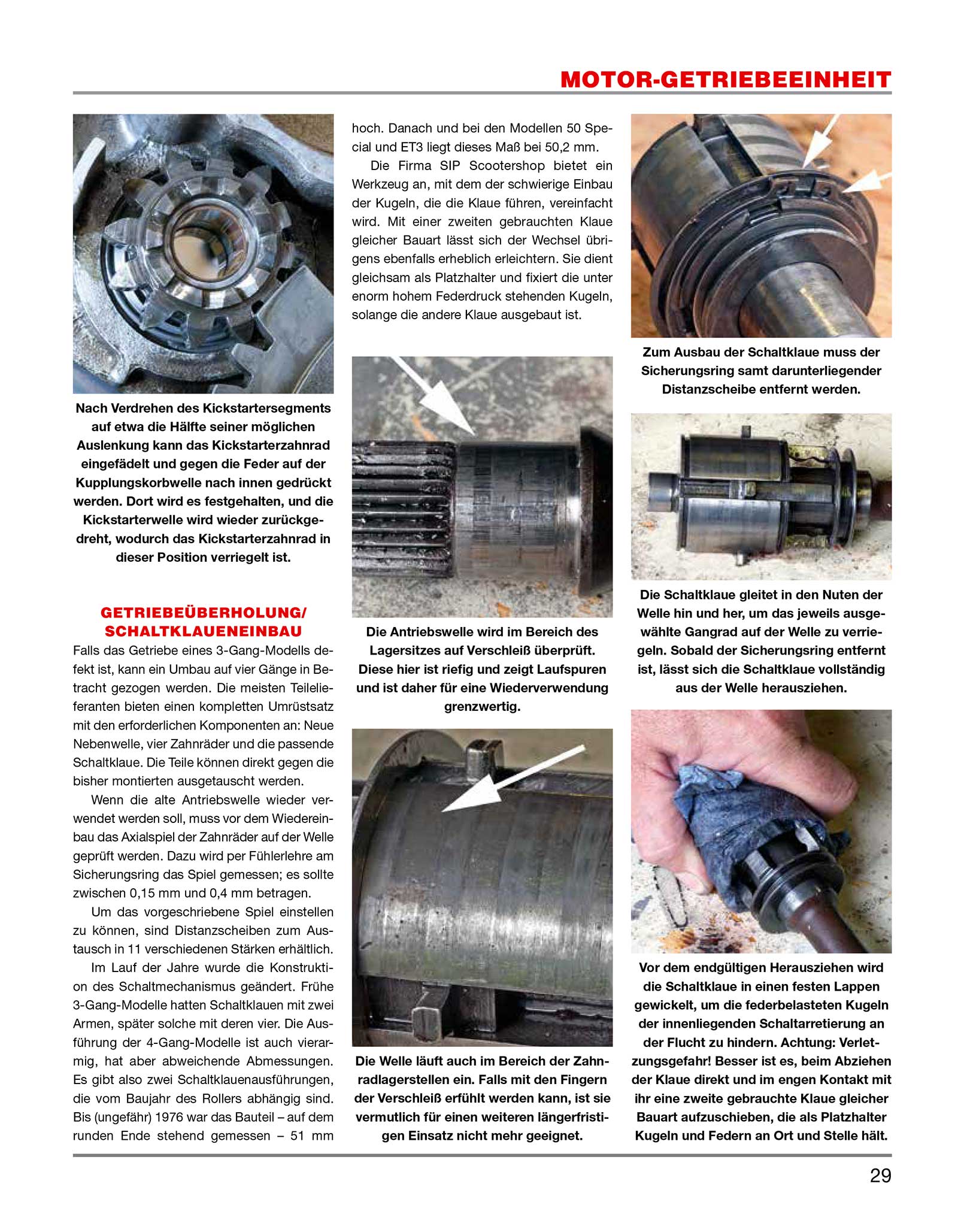 MOTOR-GETRIEBEEINHEIT

Nach Verdrehen des Kickstartersegments auf etwa die Hälfte seiner möglichen Auslenkung kann das Kickstarterzahnrad eingefädelt und gegen die Feder auf der Kupplungskorbwelle nach innen gedrückt werden. Dort wird es festgehalten, und die Kickstarterwelle wird wieder zurückgedreht, wodurch das Kickstarterzahnrad in dieser Position verriegelt ist.

GETRIEBEÜBERHOLUNG/ SCHALTKLAUENEINBAU

Falls das Getriebe eines 3-Gang-Modells defekt ist, kann ein Umbau auf vier Gänge in Betracht gezogen werden. Die meisten Teilelieferanten bieten einen kompletten Umrüstsatz mit den erforderlichen Komponenten an: Neue Nebenwelle, vier Zahnräder und die passende Schaltklaue. Die Teile können direkt gegen die bisher montierten ausgetauscht werden.

Wenn die alte Antriebswelle wieder verwendet werden soll, muss vor dem Wiedereinbau das Axialspiel der Zahnräder auf der Welle geprüft werden. Dazu wird per Fühlerlehre am Sicherungsring das Spiel gemessen; es sollte zwischen 0,15 mm und 0,4 mm betragen.

Um das vorgeschriebene Spiel einstellen zu können, sind Distanzscheiben zum Austausch in 11 verschiedenen Stärken erhältlich.

Im Lauf der Jahre wurde die Konstruktion des Schaltmechanismus geändert. Frühe 3-Gang-Modelle hatten Schaltklauen mit zwei Armen, später solche mit deren vier. Die Ausführung der 4-Gang-Modelle ist auch vierarmig, hat aber abweichende Abmessungen. Es gibt also zwei Schaltklauenausführungen, die vom Baujahr des Rollers abhängig sind. Bis (ungefähr) 1976 war das Bauteil – auf dem runden Ende stehend gemessen – 51 mm hoch. Danach und bei den Modellen 50 Special und ET3 liegt dieses Maß bei 50,2 mm.

Die Firma SIP Scootershop bietet ein Werkzeug an, mit dem der schwierige Einbau der Kugeln, die die Klaue führen, vereinfacht wird. Mit einer zweiten gebrauchten Klaue gleicher Bauart lässt sich der Wechsel übrigens ebenfalls erheblich erleichtern. Sie dient gleichsam als Platzhalter und fixiert die unter enorm hohem Federdruck stehenden Kugeln, solange die andere Klaue ausgebaut ist.

Die Antriebswelle wird im Bereich des Lagersitzes auf Verschleiß überprüft. Diese hier ist riefig und zeigt Laufspuren und ist daher für eine Wiederverwendung grenzwertig.

Die Welle läuft auch im Bereich der Zahnradlagerstellen ein. Falls mit den Fingern der Verschleiß erfühlt werden kann, ist sie vermutlich für einen weiteren längerfristigen Einsatz nicht mehr geeignet.

Zum Ausbau der Schaltklaue muss der Sicherungsring samt darunterliegender Distanzscheibe entfernt werden.

Die Schaltklaue gleitet in den Nuten der Welle hin und her, um das jeweils ausgewählte Gangrad auf der Welle zu verriegeln. Sobald der Sicherungsring entfernt ist, lässt sich die Schaltklaue vollständig aus der Welle herausziehen.

Vor dem endgültigen Herausziehen wird die Schaltklaue in einen festen Lappen gewickelt, um die federbelasteten Kugeln der innenliegenden Schaltarretierung an der Flucht zu hindern. Achtung: Verletzungsgefahr! Besser ist es, beim Abziehen der Klaue direkt und im engen Kontakt mit ihr eine zweite gebrauchte Klaue gleicher Bauart aufzuschieben, die als Platzhalter Kugeln und Federn an Ort und Stelle hält.

29