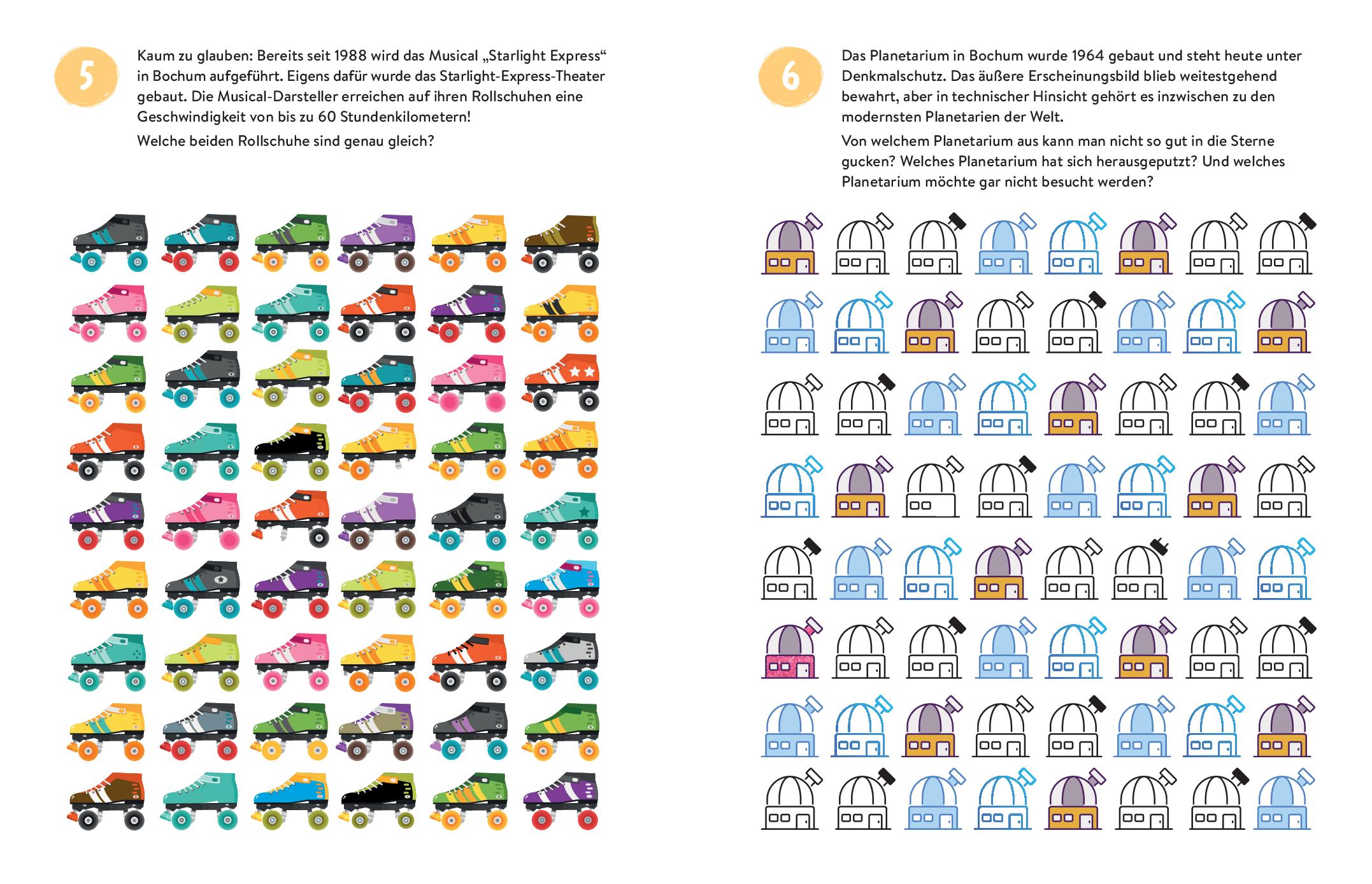 5

Kaum zu glauben: Bereits seit 1988 wird das Musical „Starlight Express“ in Bochum aufgeführt. Eigens dafür wurde das Starlight-Express-Theater gebaut. Die Musical-Darsteller erreichen auf ihren Rollschuhen eine Geschwindigkeit von bis zu 60 Stundenkilometern!

Welche beiden Rollschuhe sind genau gleich?

6

Das Planetarium in Bochum wurde 1964 gebaut und steht heute unter Denkmalschutz. Das äußere Erscheinungsbild blieb weitestgehend bewahrt, aber in technischer Hinsicht gehört es inzwischen zu den modernsten Planetarien der Welt.

Von welchem Planetarium aus kann man nicht so gut in die Sterne gucken? Welches Planetarium hat sich herausgeputzt? Und welches Planetarium möchte gar nicht besucht werden?