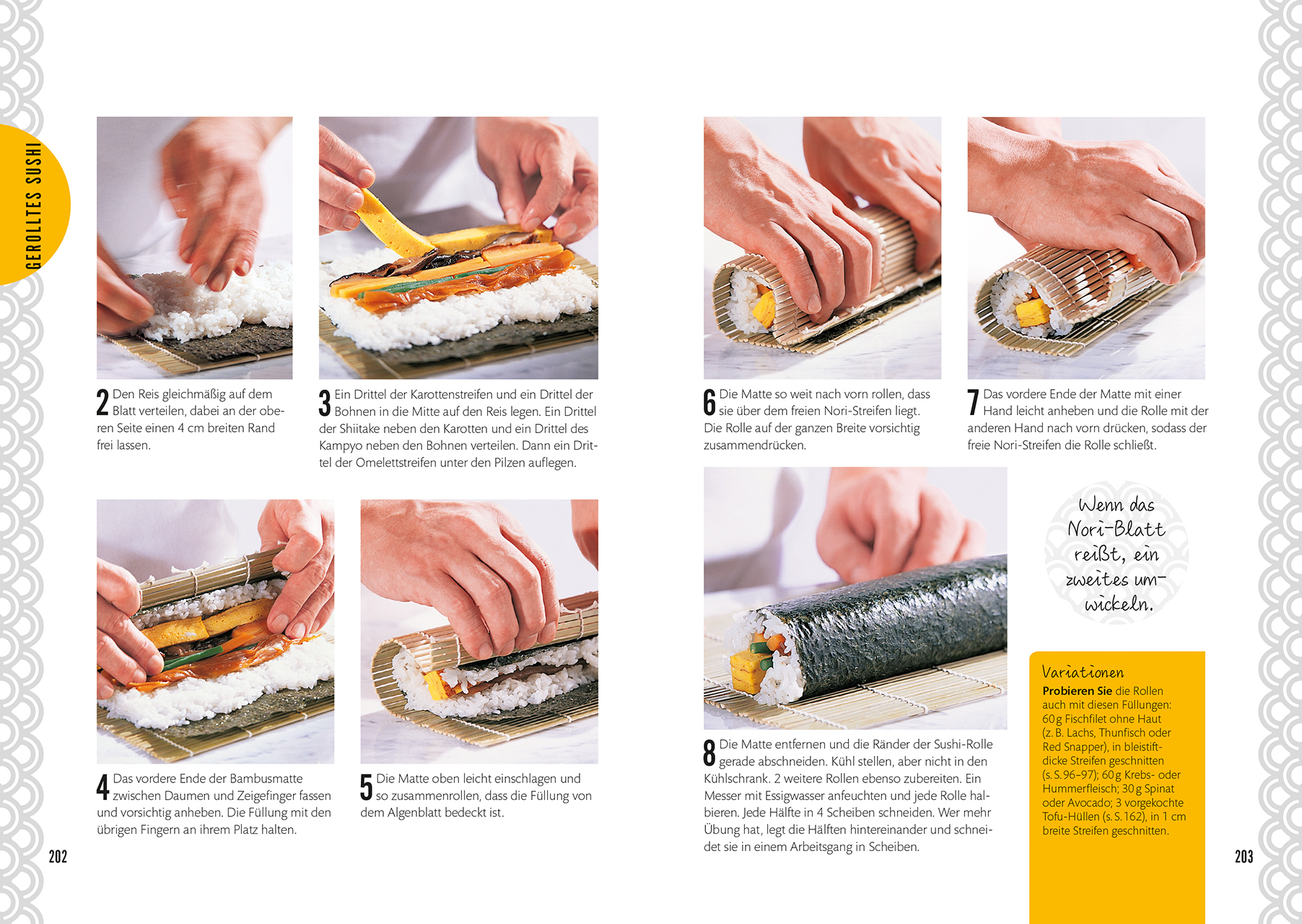 GEROLLTES SUSHI

2 Den Reis gleichmäßig auf dem Blatt verteilen, dabei an der oberen Seite einen 4 cm breiten Rand frei lassen.

3 Ein Drittel der Karottenstreifen und ein Drittel der Bohnen in die Mitte auf den Reis legen. Ein Drittel der Shiitake neben den Karotten und ein Drittel des Kampyo neben den Bohnen verteilen. Dann ein Drittel der Omelettstreifen unter den Pilzen auflegen.

4 Das vordere Ende der Bambusmatte zwischen Daumen und Zeigefinger fassen und vorsichtig anheben. Die Füllung mit den übrigen Fingern an ihrem Platz halten.

5 Die Matte oben leicht einschlagen und so zusammenrollen, dass die Füllung von dem Algenblatt bedeckt ist.

202

6 Die Matte so weit nach vorn rollen, dass sie über dem freien Nori-Streifen liegt. Die Rolle auf der ganzen Breite vorsichtig zusammendrücken.

7 Das vordere Ende der Matte mit einer Hand leicht anheben und die Rolle mit der anderen Hand nach vorn drücken, sodass der freie Nori-Streifen die Rolle schließt.

8 Die Matte entfernen und die Ränder der Sushi-Rolle gerade abschneiden. Kühl stellen, aber nicht in den Kühlschrank. 2 weitere Rollen ebenso zubereiten. Ein Messer mit Essigwasser anfeuchten und jede Rolle halbieren. Jede Hälfte in 4 Scheiben schneiden. Wer mehr Übung hat, legt die Hälften hintereinander und schneidet sie in einem Arbeitsgang in Scheiben.

Wenn das Nori-Blatt reißt, ein zweites umwickeln.

Variationen
Probieren Sie die Rollen auch mit diesen Füllungen: 60 g Fischfilet ohne Haut (z. B. Lachs, Thunfisch oder Red Snapper), in bleistiftdicke Streifen geschnitten (s. S. 96–97); 60 g Krebs- oder Hummerfleisch; 30 g Spinat oder Avocado; 3 vorgekochte Tofu-Hüllen (s. S. 162), in 1 cm breite Streifen geschnitten.

203