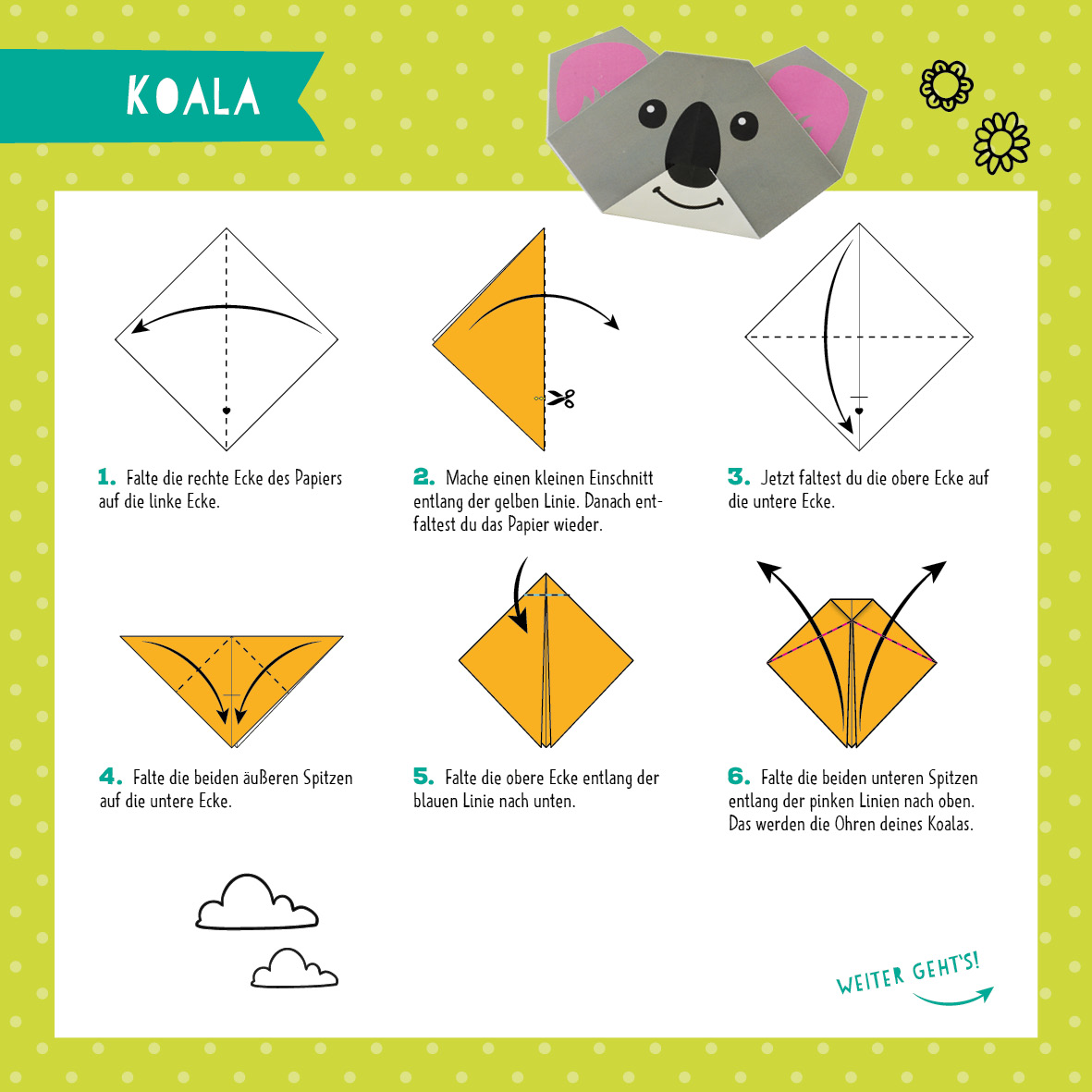 KOALA

1. Falte die rechte Ecke des Papiers auf die linke Ecke.

2. Mache einen kleinen Einschnitt entlang der gelben Linie. Danach entfaltest du das Papier wieder.

3. Jetzt faltest du die obere Ecke auf die untere Ecke.

4. Falte die beiden äußeren Spitzen auf die untere Ecke.

5. Falte die obere Ecke entlang der blauen Linie nach unten.

6. Falte die beiden unteren Spitzen entlang der pinken Linien nach oben. Das werden die Ohren deines Koalas.

WEITER GEHT'S!