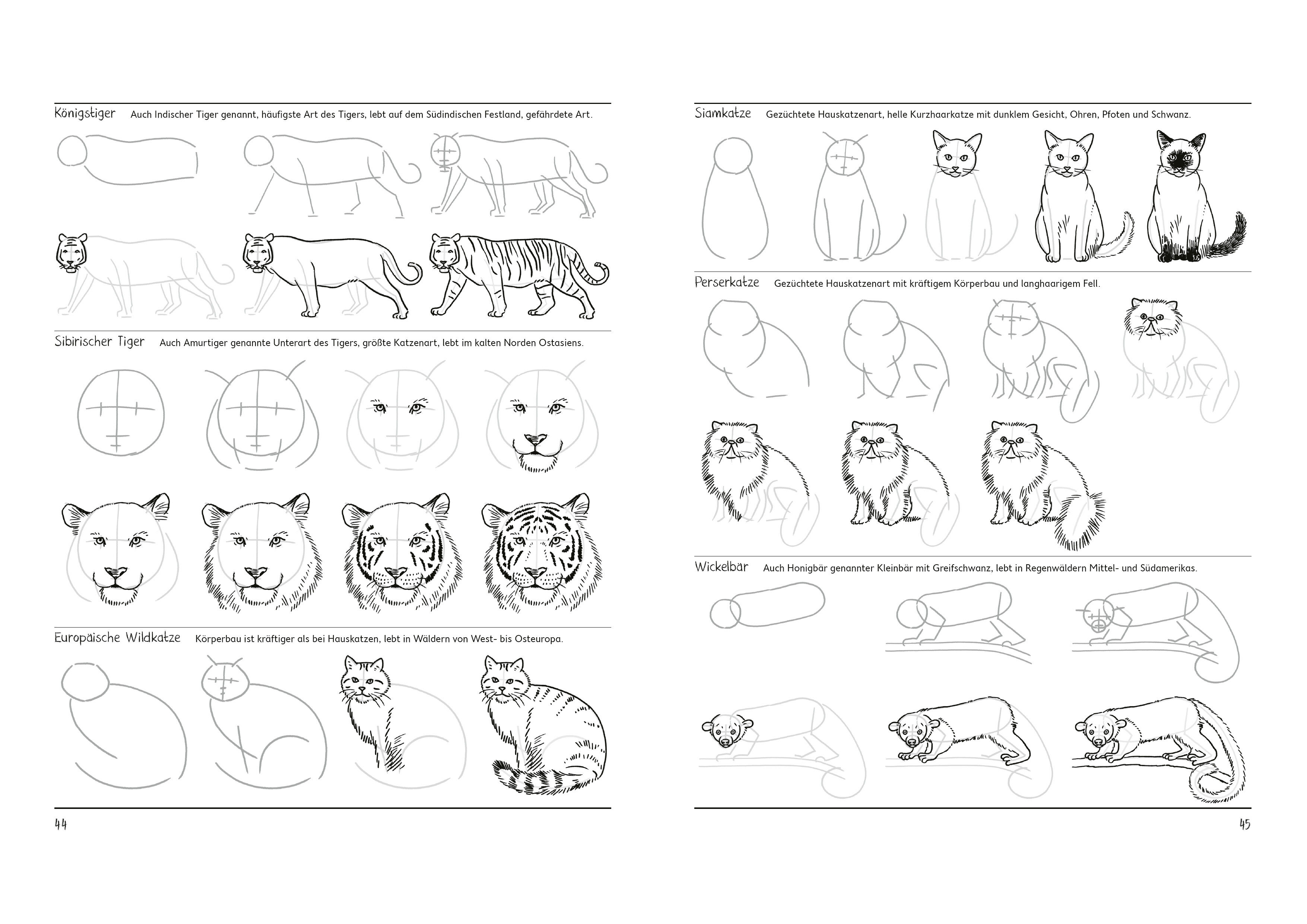 Königstiger Auch Indischer Tiger genannt, häufigste Art des Tigers, lebt auf dem Südindischen Festland, gefährdete Art.

Sibirischer Tiger Auch Amurtiger genannte Unterart des Tigers, größte Katzenart, lebt im kalten Norden Ostasiens.

Europäische Wildkatze Körperbau ist kräftiger als bei Hauskatzen, lebt in Wäldern von West- bis Osteuropa.

44

Siamkatze Gezüchtete Hauskatzenart, helle Kurzhaarkatze mit dunklem Gesicht, Ohren, Pfoten und Schwanz.

Perserkatze Gezüchtete Hauskatzenart mit kräftigem Körperbau und langhaarigem Fell.

Wickelbär Auch Honigbär genannter Kleinbär mit Greifschwanz, lebt in Regenwäldern Mittel- und Südamerikas.

45