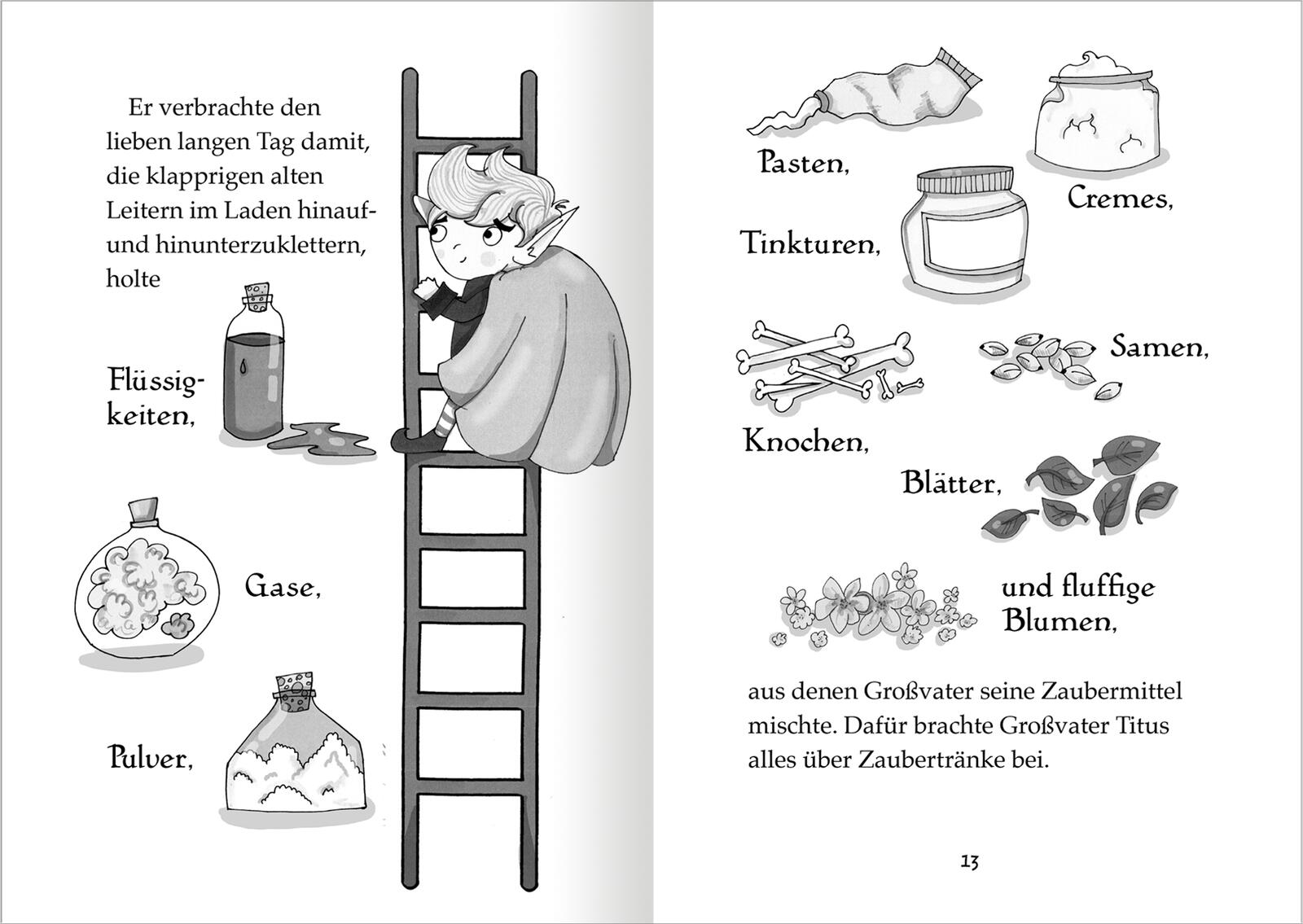 Er verbrachte den lieben langen Tag damit, die klapprigen alten Leitern im Laden hinauf- und hinunterzuklettern, holte

Flüssigkeiten,

Gase,

Pulver,

Pasten,

Cremes,

Tinkturen,

Samen,

Knochen,

Blätter,

und fluffige Blumen,

aus denen Großvater seine Zaubermittel mischte. Dafür brachte Großvater Titus alles über Zaubertränke bei.

13