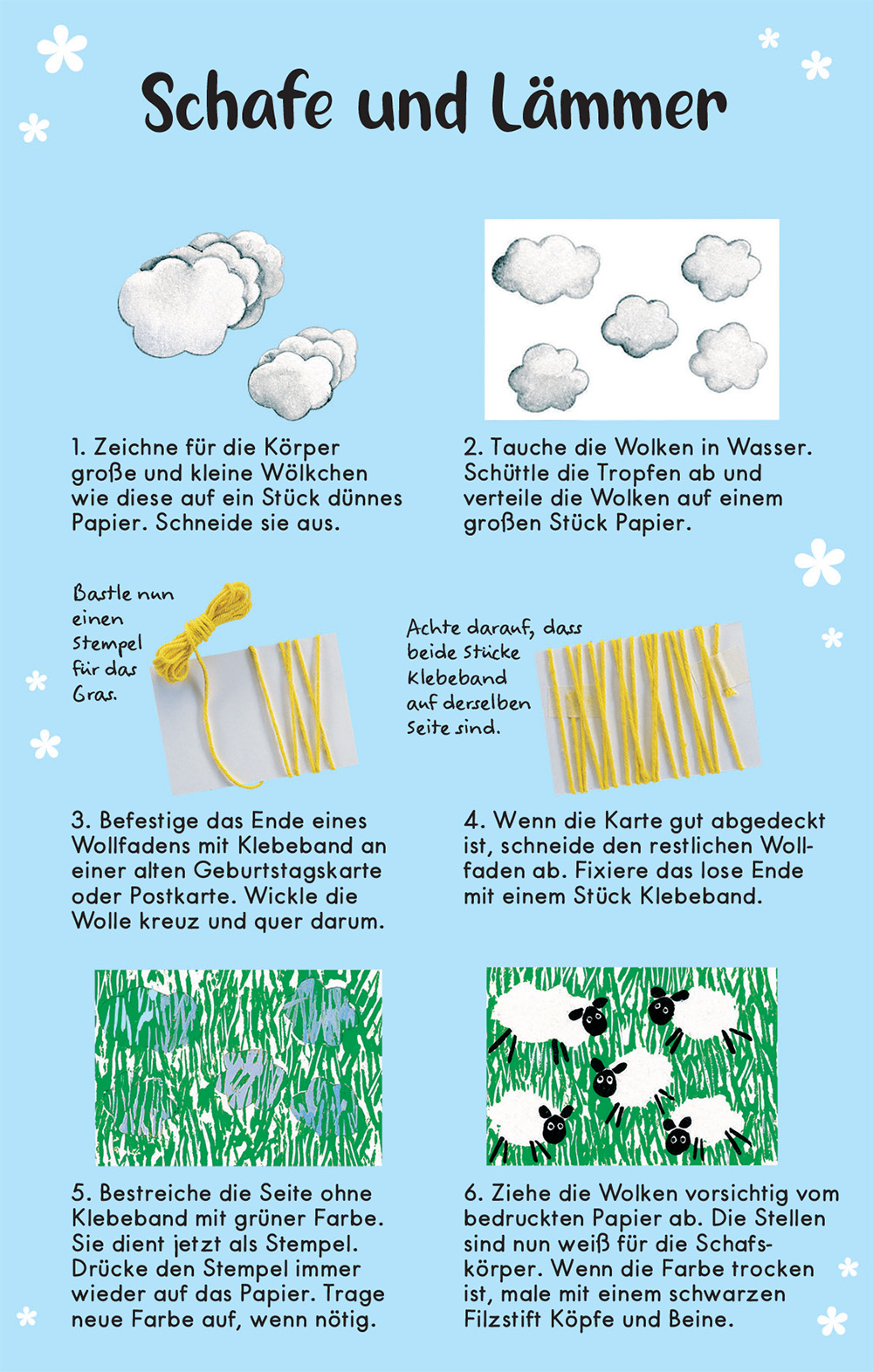 Schafe und Lämmer

1. Zeichne für die Körper große und kleine Wölkchen wie diese auf ein Stück dünnes Papier. Schneide sie aus.

2. Tauche die Wolken in Wasser. Schüttle die Tropfen ab und verteile die Wolken auf einem großen Stück Papier.

Bastle nun einen Stempel für das Gras.

Achte darauf, dass beide Stücke Klebeband auf derselben Seite sind.

3. Befestige das Ende eines Wollfadens mit Klebeband an einer alten Geburtstagskarte oder Postkarte. Wickle die Wolle kreuz und quer darum.

4. Wenn die Karte gut abgedeckt ist, schneide den restlichen Wollfaden ab. Fixiere das lose Ende mit einem Stück Klebeband.

5. Bestreiche die Seite ohne Klebeband mit grüner Farbe. Sie dient jetzt als Stempel. Drücke den Stempel immer wieder auf das Papier. Trage neue Farbe auf, wenn nötig.

6. Ziehe die Wolken vorsichtig vom bedruckten Papier ab. Die Stellen sind nun weiß für die Schafskörper. Wenn die Farbe trocken ist, male mit einem schwarzen Filzstift Köpfe und Beine.