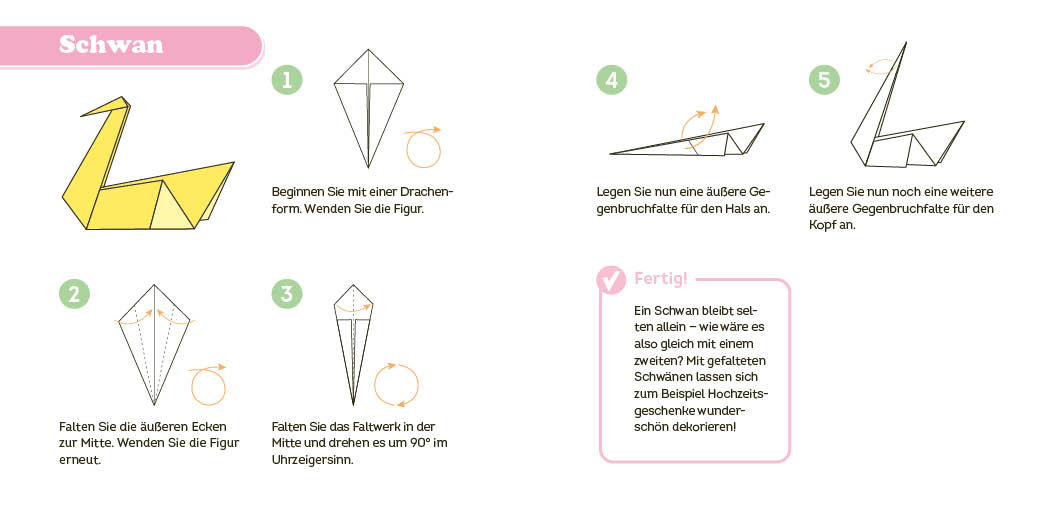 Schwan

1

Beginnen Sie mit einer Drachenform. Wenden Sie die Figur.

2

Falten Sie die äußeren Ecken zur Mitte. Wenden Sie die Figur erneut.

3

Falten Sie das Faltwerk in der Mitte und drehen es um 90° im Uhrzeigersinn.

4

Legen Sie nun eine äußere Gegenbruchfalte für den Hals an.

5

Legen Sie nun noch eine weitere äußere Gegenbruchfalte für den Kopf an.

Fertig!

Ein Schwan bleibt selten allein – wie wäre es also gleich mit einem zweiten? Mit gefalteten Schwänen lassen sich zum Beispiel Hochzeitsgeschenke wunderschön dekorieren!