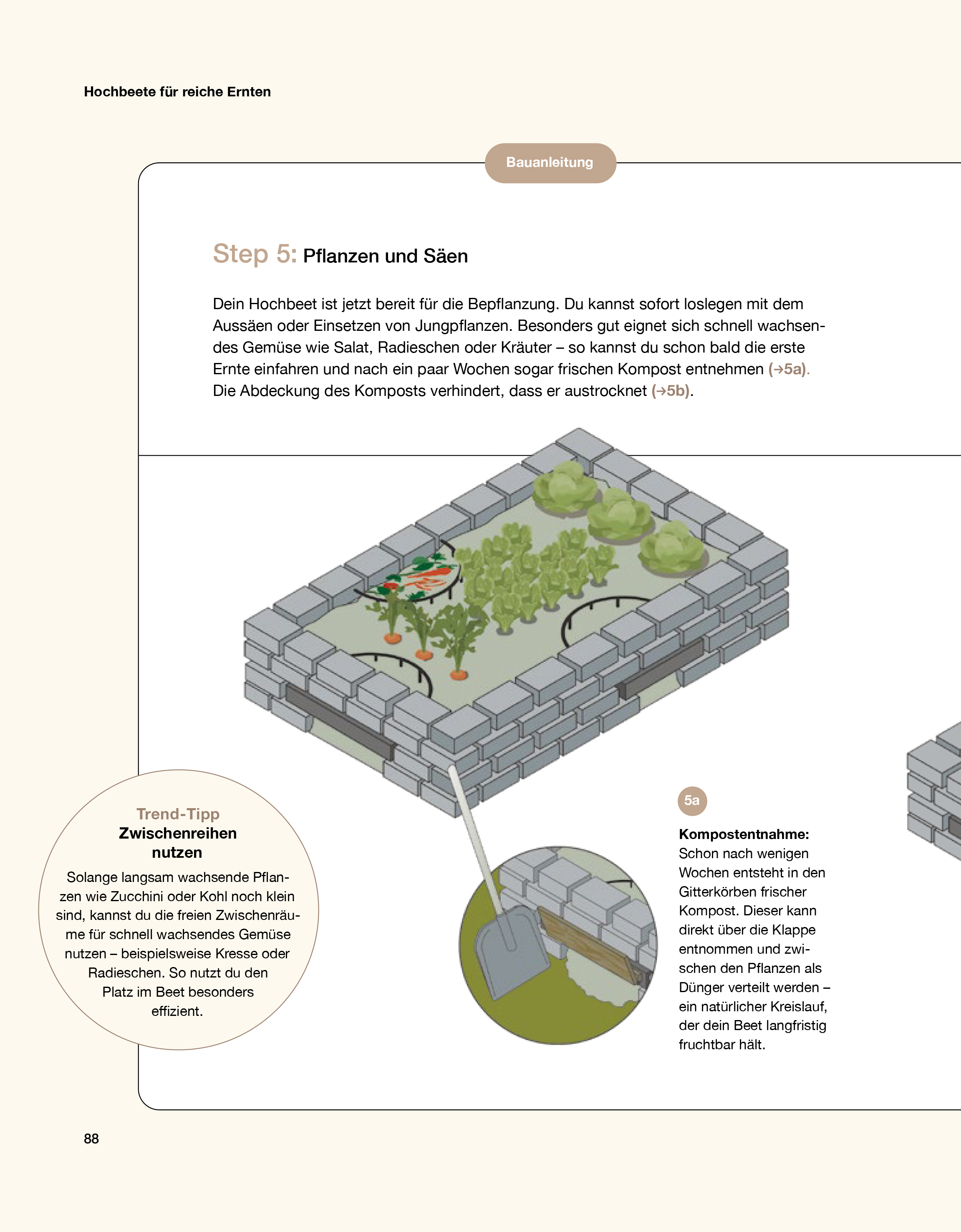 Hochbeete für reiche Ernten

Bauanleitung

Step 5: Pflanzen und Säen

Dein Hochbeet ist jetzt bereit für die Bepflanzung. Du kannst sofort loslegen mit dem Aussäen oder Einsetzen von Jungpflanzen. Besonders gut eignet sich schnell wachsendes Gemüse wie Salat, Radieschen oder Kräuter – so kannst du schon bald die erste Ernte einfahren und nach ein paar Wochen sogar frischen Kompost entnehmen (→5a). Die Abdeckung des Komposts verhindert, dass er austrocknet (→5b).

Trend-Tipp
Zwischenreihen nutzen
Solange langsam wachsende Pflanzen wie Zucchini oder Kohl noch klein sind, kannst du die freien Zwischenräume für schnell wachsendes Gemüse nutzen – beispielsweise Kresse oder Radieschen. So nutzt du den Platz im Beet besonders effizient.

5a
Kompostentnahme:
Schon nach wenigen Wochen entsteht in den Gitterkörben frischer Kompost. Dieser kann direkt über die Klappe entnommen und zwischen den Pflanzen als Dünger verteilt werden – ein natürlicher Kreislauf, der dein Beet langfristig fruchtbar hält.

88