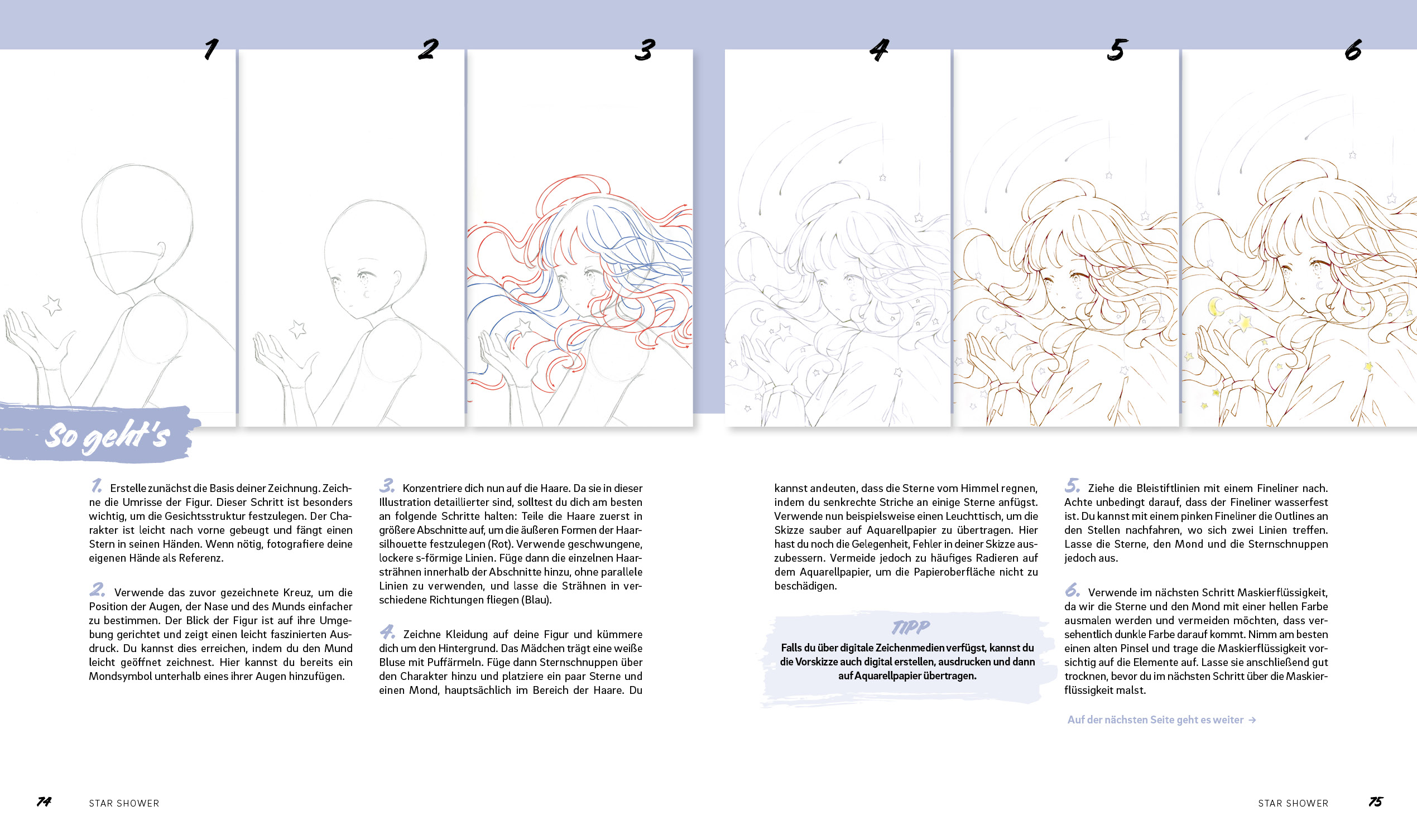 1

2

3

4

5

6

So geht's

1. Erstelle zunächst die Basis deiner Zeichnung. Zeichne die Umrisse der Figur. Dieser Schritt ist besonders wichtig, um die Gesichtsstruktur festzulegen. Der Charakter ist leicht nach vorne gebeugt und fängt einen Stern in seinen Händen. Wenn nötig, fotografiere deine eigenen Hände als Referenz.

2. Verwende das zuvor gezeichnete Kreuz, um die Position der Augen, der Nase und des Munds einfacher zu bestimmen. Der Blick der Figur ist auf ihre Umgebung gerichtet und zeigt einen leicht faszinierten Ausdruck. Du kannst dies erreichen, indem du den Mund leicht geöffnet zeichnest. Hier kannst du bereits ein Mondsymbol unterhalb eines ihrer Augen hinzufügen.

3. Konzentriere dich nun auf die Haare. Da sie in dieser Illustration detaillierter sind, solltest du dich am besten an folgende Schritte halten: Teile die Haare zuerst in größere Abschnitte auf, um die äußeren Formen der Haarsilhouette festzulegen (Rot). Verwende geschwungene, lockere s-förmige Linien. Füge dann die einzelnen Haarsträhnen innerhalb der Abschnitte hinzu, ohne parallele Linien zu verwenden, und lasse die Strähnen in verschiedene Richtungen fliegen (Blau).

4. Zeichne Kleidung auf deine Figur und kümmere dich um den Hintergrund. Das Mädchen trägt eine weiße Bluse mit Puffärmeln. Füge dann Sternschnuppen über den Charakter hinzu und platziere ein paar Sterne und einen Mond, hauptsächlich im Bereich der Haare. Du kannst andeuten, dass die Sterne vom Himmel regnen, indem du senkrechte Striche an einige Sterne anfügst. Verwende nun beispielsweise einen Leuchttisch, um die Skizze sauber auf Aquarellpapier zu übertragen. Hier hast du noch die Gelegenheit, Fehler in deiner Skizze auszubessern. Vermeide jedoch zu häufiges Radieren auf dem Aquarellpapier, um die Papieroberfläche nicht zu beschädigen.

TIPP
Falls du über digitale Zeichenmedien verfügst, kannst du die Vorskizze auch digital erstellen, ausdrucken und dann auf Aquarellpapier übertragen.

5. Ziehe die Bleistiftlinien mit einem Fineliner nach. Achte unbedingt darauf, dass der Fineliner wasserfest ist. Du kannst mit einem pinken Fineliner die Outlines an den Stellen nachfahren, wo sich zwei Linien treffen. Lasse die Sterne, den Mond und die Sternschnuppen jedoch aus.

6. Verwende im nächsten Schritt Maskierflüssigkeit, da wir die Sterne und den Mond mit einer hellen Farbe ausmalen werden und vermeiden möchten, dass versehentlich dunkle Farbe darauf kommt. Nimm am besten einen alten Pinsel und trage die Maskierflüssigkeit vorsichtig auf die Elemente auf. Lasse sie anschließend gut trocknen, bevor du im nächsten Schritt über die Maskierflüssigkeit malst.

Auf der nächsten Seite geht es weiter →

74 STAR SHOWER

STAR SHOWER 75