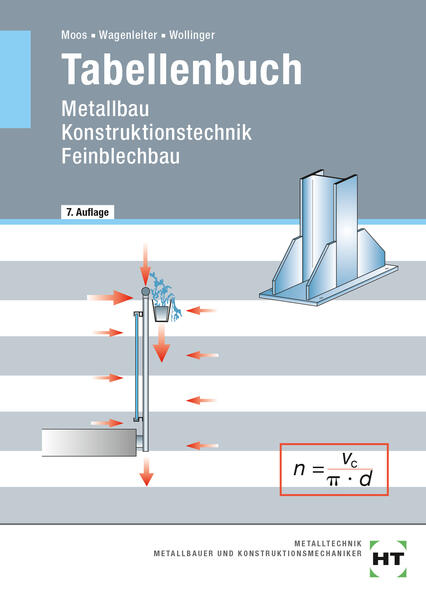 Moos ▪ Wagenleiter ▪ Wollinger

Tabellenbuch

Metallbau
Konstruktionstechnik
Feinblechbau

7. Auflage

$n = \frac{v_c}{\pi \cdot d}$

METALLTECHNIK
METALLBAUER UND KONSTRUKTIONSMECHANIKER

HT