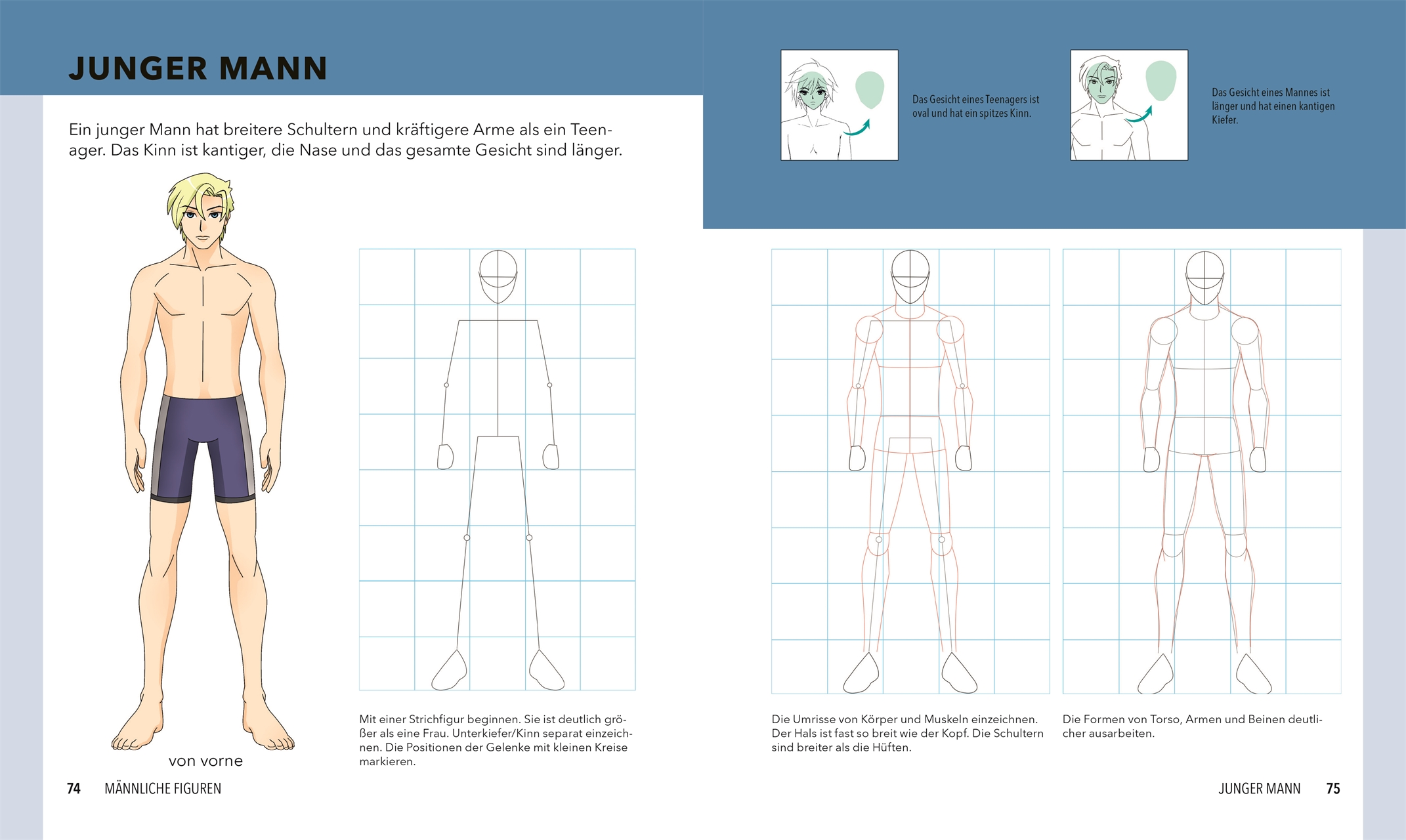 JUNGER MANN

Ein junger Mann hat breitere Schultern und kräftigere Arme als ein Teenager. Das Kinn ist kantiger, die Nase und das gesamte Gesicht sind länger.

Das Gesicht eines Teenagers ist oval und hat ein spitzes Kinn.

Das Gesicht eines Mannes ist länger und hat einen kantigen Kiefer.

von vorne

Mit einer Strichfigur beginnen. Sie ist deutlich größer als eine Frau. Unterkiefer/Kinn separat einzeichnen. Die Positionen der Gelenke mit kleinen Kreise markieren.

Die Umrisse von Körper und Muskeln einzeichnen. Der Hals ist fast so breit wie der Kopf. Die Schultern sind breiter als die Hüften.

Die Formen von Torso, Armen und Beinen deutlicher ausarbeiten.

74 MÄNNLICHE FIGUREN

JUNGER MANN 75