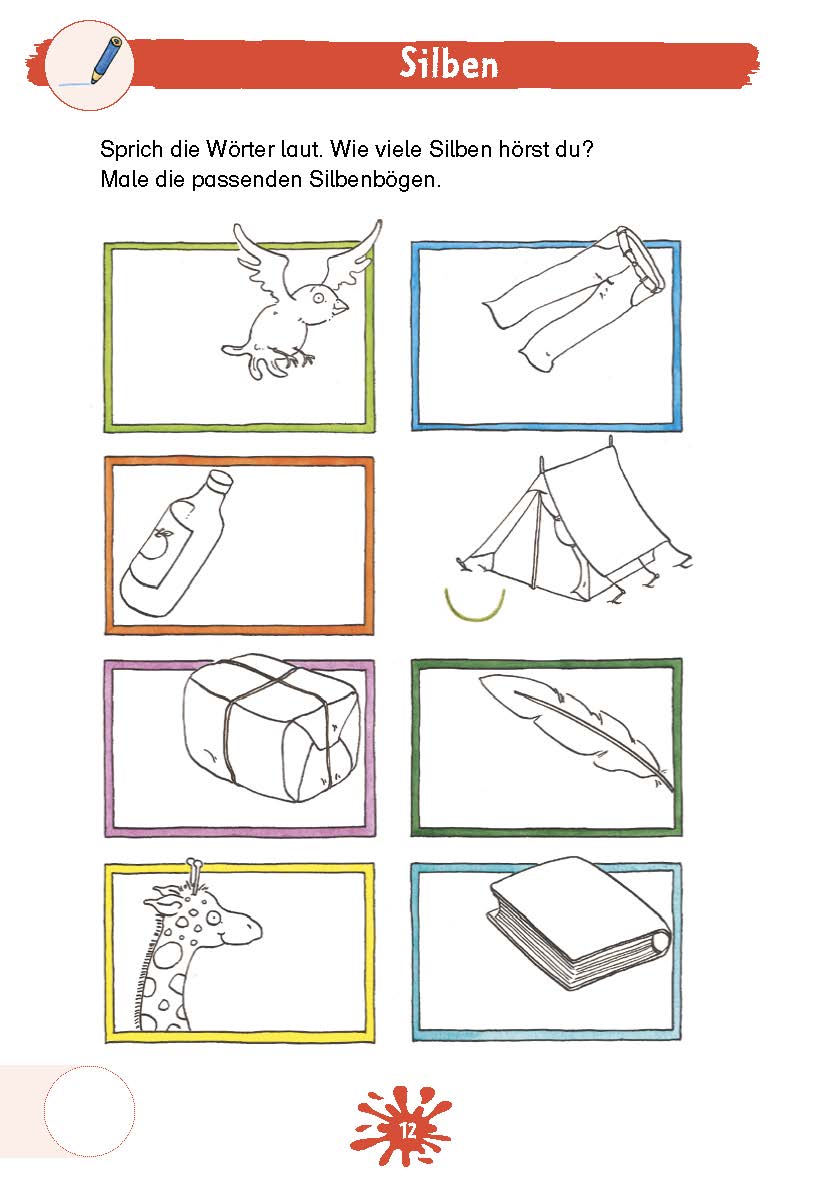 Silben

Sprich die Wörter laut. Wie viele Silben hörst du?
Male die passenden Silbenbögen.

12