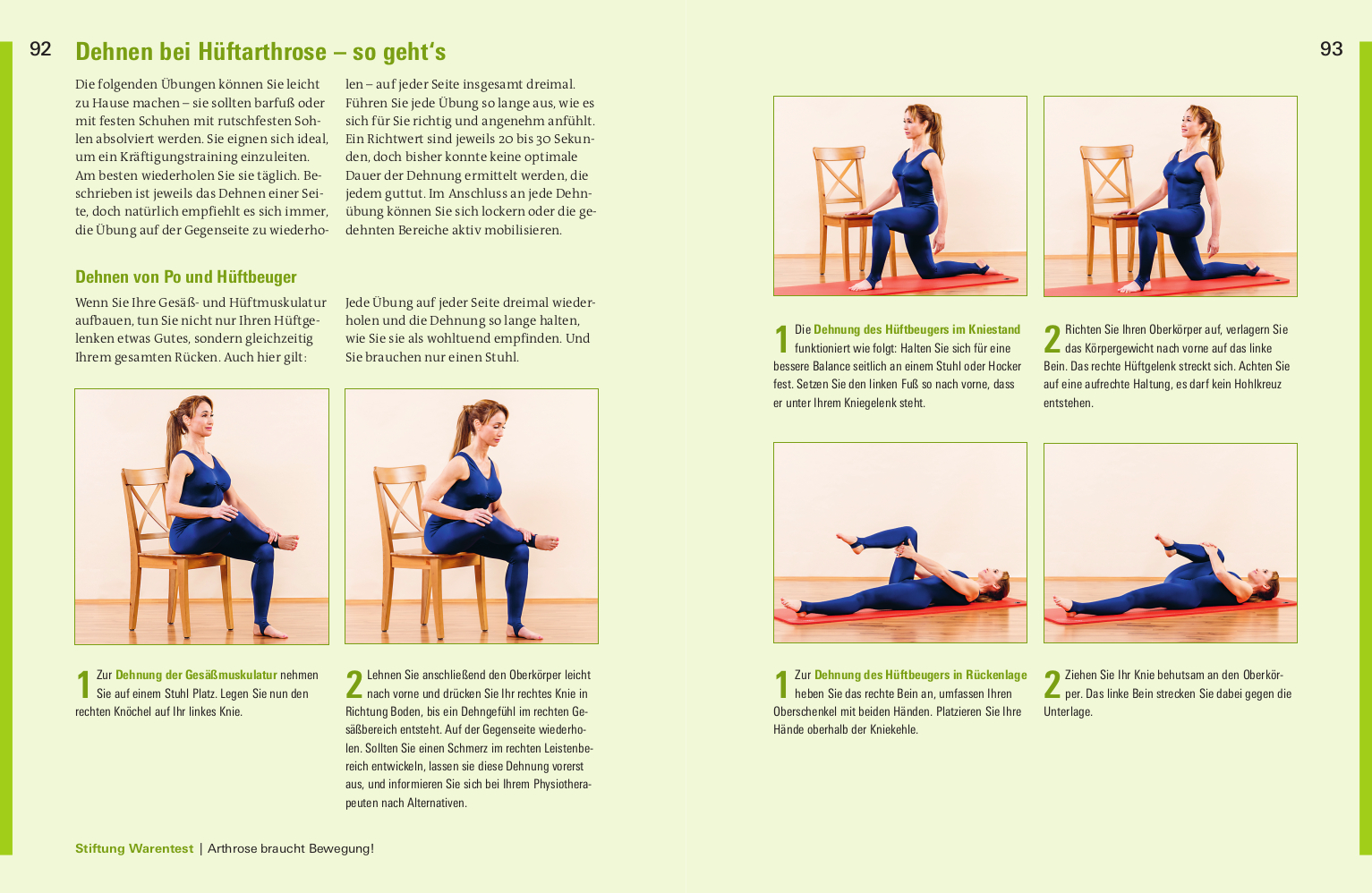 92

Dehnen bei Hüftarthrose – so geht's

Die folgenden Übungen können Sie leicht zu Hause machen – sie sollten barfuß oder mit festen Schuhen mit rutschfesten Sohlen absolviert werden. Sie eignen sich ideal, um ein Kräftigungstraining einzuleiten. Am besten wiederholen Sie sie täglich. Beschrieben ist jeweils das Dehnen einer Seite, doch natürlich empfiehlt es sich immer, die Übung auf der Gegenseite zu wiederholen – auf jeder Seite insgesamt dreimal. Führen Sie jede Übung so lange aus, wie es sich für Sie richtig und angenehm anfühlt. Ein Richtwert sind jeweils 20 bis 30 Sekunden, doch bisher konnte keine optimale Dauer der Dehnung ermittelt werden, die jedem guttut. Im Anschluss an jede Dehnübung können Sie sich lockern oder die gedehnten Bereiche aktiv mobilisieren.

Dehnen von Po und Hüftbeuger

Wenn Sie Ihre Gesäß- und Hüftmuskulatur aufbauen, tun Sie nicht nur Ihren Hüftgelenken etwas Gutes, sondern gleichzeitig Ihrem gesamten Rücken. Auch hier gilt: Jede Übung auf jeder Seite dreimal wiederholen und die Dehnung so lange halten, wie Sie sie als wohltuend empfinden. Und Sie brauchen nur einen Stuhl.

1 Zur Dehnung der Gesäßmuskulatur nehmen Sie auf einem Stuhl Platz. Legen Sie nun den rechten Knöchel auf Ihr linkes Knie.

2 Lehnen Sie anschließend den Oberkörper leicht nach vorne und drücken Sie Ihr rechtes Knie in Richtung Boden, bis ein Dehngefühl im rechten Gesäßbereich entsteht. Auf der Gegenseite wiederholen. Sollten Sie einen Schmerz im rechten Leistenbereich entwickeln, lassen sie diese Dehnung vorerst aus, und informieren Sie sich bei Ihrem Physiotherapeuten nach Alternativen.

Stiftung Warentest | Arthrose braucht Bewegung!

93

1 Die Dehnung des Hüftbeugers im Kniestand funktioniert wie folgt: Halten Sie sich für eine bessere Balance seitlich an einem Stuhl oder Hocker fest. Setzen Sie den linken Fuß so nach vorne, dass er unter Ihrem Kniegelenk steht.

2 Richten Sie Ihren Oberkörper auf, verlagern Sie das Körpergewicht nach vorne auf das linke Bein. Das rechte Hüftgelenk streckt sich. Achten Sie auf eine aufrechte Haltung, es darf kein Hohlkreuz entstehen.

1 Zur Dehnung des Hüftbeugers in Rückenlage heben Sie das rechte Bein an, umfassen Ihren Oberschenkel mit beiden Händen. Platzieren Sie Ihre Hände oberhalb der Kniekehle.

2 Ziehen Sie Ihr Knie behutsam an den Oberkörper. Das linke Bein strecken Sie dabei gegen die Unterlage.