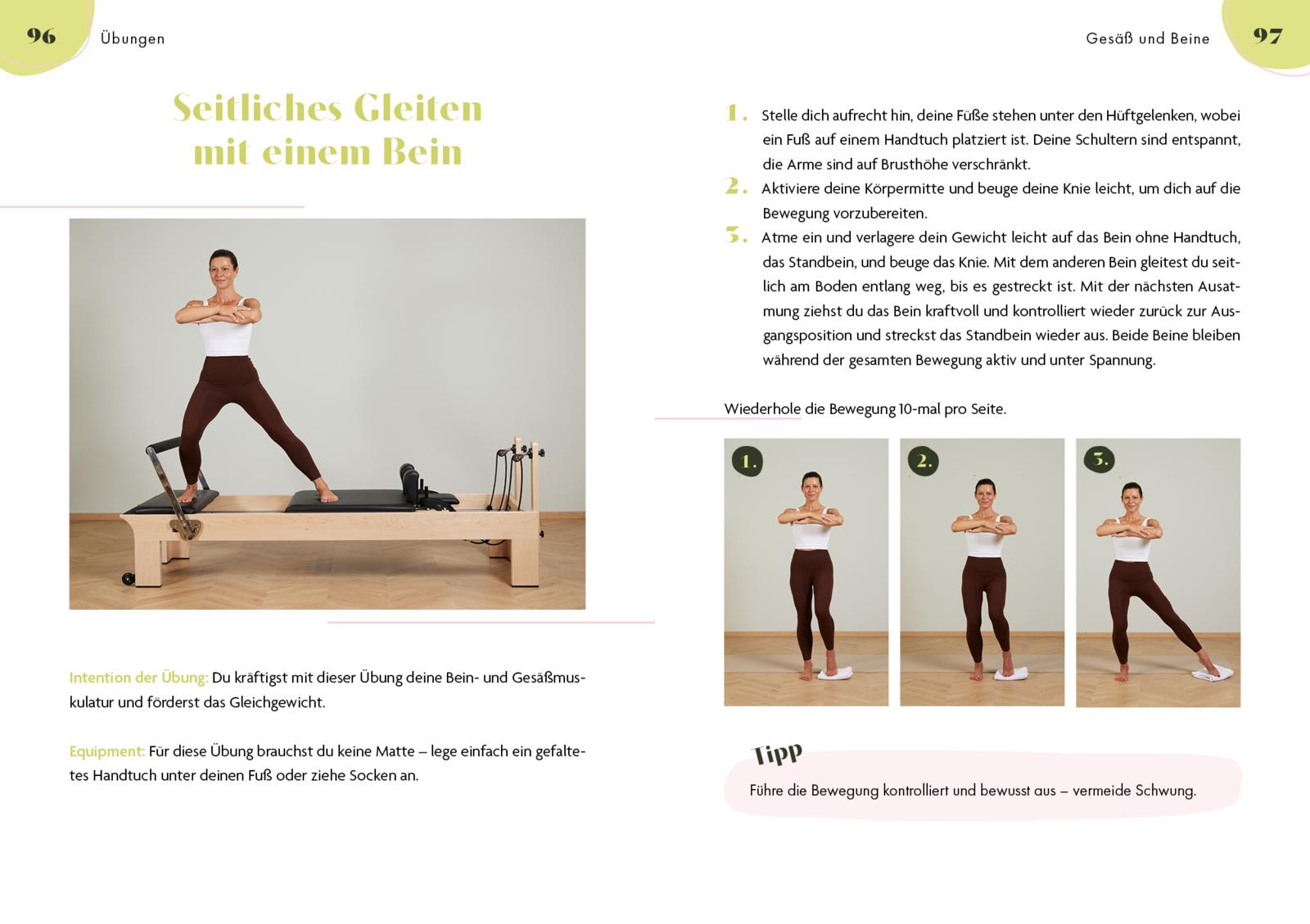 96 Übungen

Seitliches Gleiten mit einem Bein

Intention der Übung: Du kräftigst mit dieser Übung deine Bein- und Gesäßmuskulatur und förderst das Gleichgewicht.

Equipment: Für diese Übung brauchst du keine Matte – lege einfach ein gefaltetes Handtuch unter deinen Fuß oder ziehe Socken an.

Gesäß und Beine 97

1. Stelle dich aufrecht hin, deine Füße stehen unter den Hüftgelenken, wobei ein Fuß auf einem Handtuch platziert ist. Deine Schultern sind entspannt, die Arme sind auf Brusthöhe verschränkt.
2. Aktiviere deine Körpermitte und beuge deine Knie leicht, um dich auf die Bewegung vorzubereiten.
3. Atme ein und verlagere dein Gewicht leicht auf das Bein ohne Handtuch, das Standbein, und beuge das Knie. Mit dem anderen Bein gleitest du seitlich am Boden entlang weg, bis es gestreckt ist. Mit der nächsten Ausatmung ziehst du das Bein kraftvoll und kontrolliert wieder zurück zur Ausgangsposition und streckst das Standbein wieder aus. Beide Beine bleiben während der gesamten Bewegung aktiv und unter Spannung.

Wiederhole die Bewegung 10-mal pro Seite.

1.

2.

3.

Tipp
Führe die Bewegung kontrolliert und bewusst aus – vermeide Schwung.