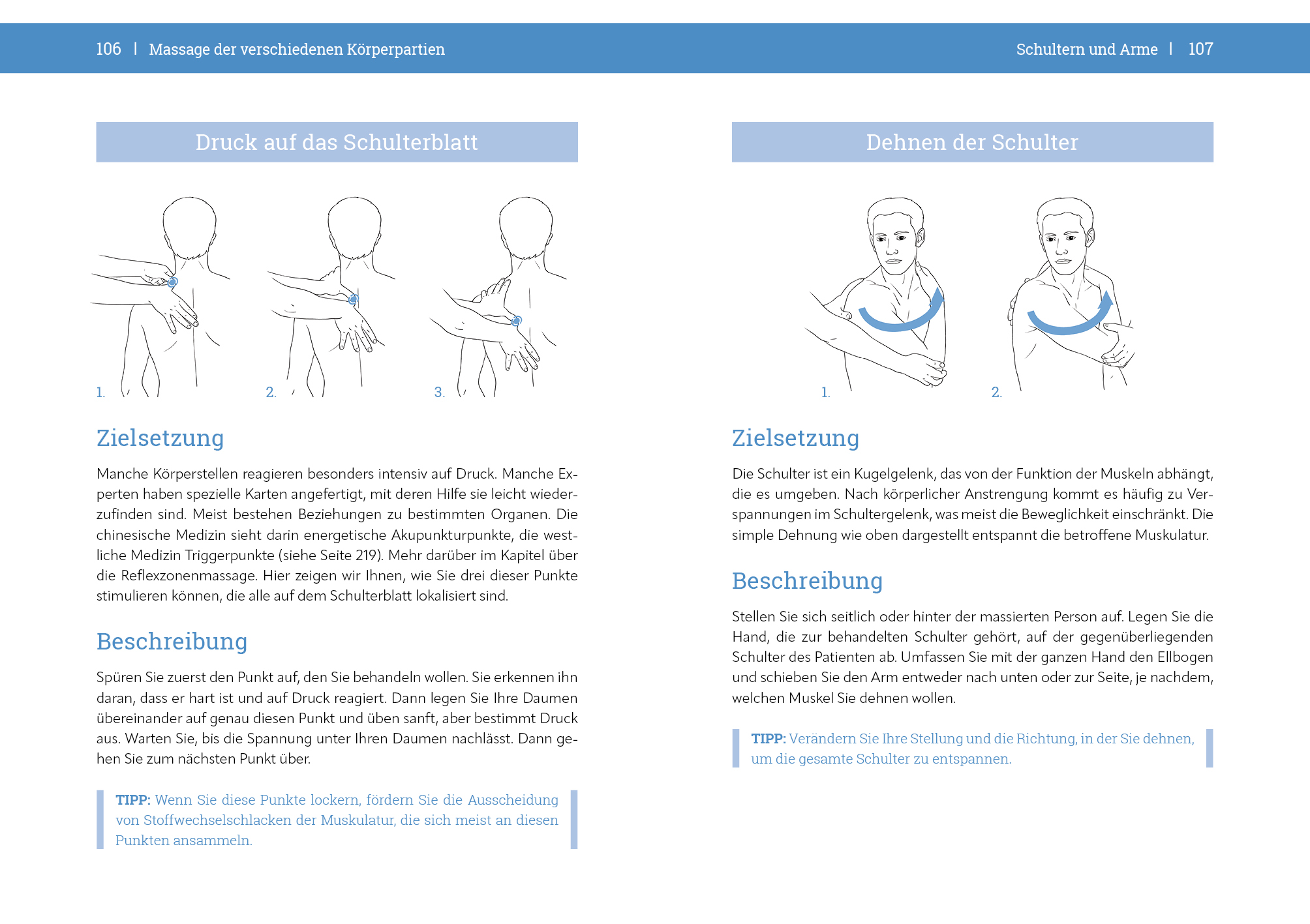 106 | Massage der verschiedenen Körperpartien

Druck auf das Schulterblatt

1.

2.

3.

Zielsetzung

Manche Körperstellen reagieren besonders intensiv auf Druck. Manche Experten haben spezielle Karten angefertigt, mit deren Hilfe sie leicht wiederzufinden sind. Meist bestehen Beziehungen zu bestimmten Organen. Die chinesische Medizin sieht darin energetische Akupunkturpunkte, die westliche Medizin Triggerpunkte (siehe Seite 219). Mehr darüber im Kapitel über die Reflexzonenmassage. Hier zeigen wir Ihnen, wie Sie drei dieser Punkte stimulieren können, die alle auf dem Schulterblatt lokalisiert sind.

Beschreibung

Spüren Sie zuerst den Punkt auf, den Sie behandeln wollen. Sie erkennen ihn daran, dass er hart ist und auf Druck reagiert. Dann legen Sie Ihre Daumen übereinander auf genau diesen Punkt und üben sanft, aber bestimmt Druck aus. Warten Sie, bis die Spannung unter Ihren Daumen nachlässt. Dann gehen Sie zum nächsten Punkt über.

TIPP: Wenn Sie diese Punkte lockern, fördern Sie die Ausscheidung von Stoffwechselschlacken der Muskulatur, die sich meist an diesen Punkten ansammeln.

Schultern und Arme | 107

Dehnen der Schulter

1.

2.

Zielsetzung

Die Schulter ist ein Kugelgelenk, das von der Funktion der Muskeln abhängt, die es umgeben. Nach körperlicher Anstrengung kommt es häufig zu Verspannungen im Schultergelenk, was meist die Beweglichkeit einschränkt. Die simple Dehnung wie oben dargestellt entspannt die betroffene Muskulatur.

Beschreibung

Stellen Sie sich seitlich oder hinter der massierten Person auf. Legen Sie die Hand, die zur behandelten Schulter gehört, auf der gegenüberliegenden Schulter des Patienten ab. Umfassen Sie mit der ganzen Hand den Ellbogen und schieben Sie den Arm entweder nach unten oder zur Seite, je nachdem, welchen Muskel Sie dehnen wollen.

TIPP: Verändern Sie Ihre Stellung und die Richtung, in der Sie dehnen, um die gesamte Schulter zu entspannen.