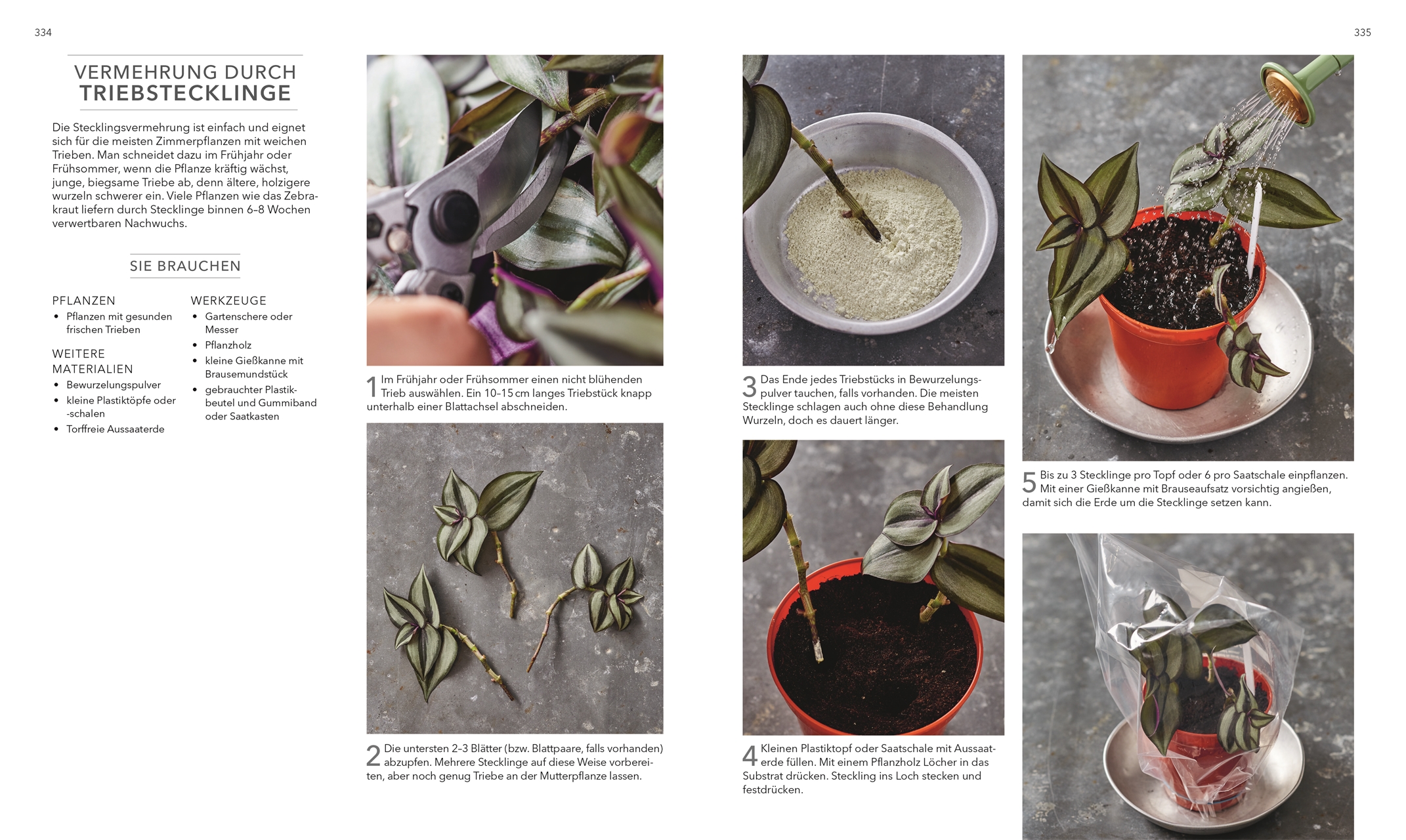 334

VERMEHRUNG DURCH TRIEBSTECKLINGE

Die Stecklingsvermehrung ist einfach und eignet sich für die meisten Zimmerpflanzen mit weichen Trieben. Man schneidet dazu im Frühjahr oder Frühsommer, wenn die Pflanze kräftig wächst, junge, biegsame Triebe ab, denn ältere, holzigere wurzeln schwerer ein. Viele Pflanzen wie das Zebrakraut liefern durch Stecklinge binnen 6–8 Wochen verwertbaren Nachwuchs.

SIE BRAUCHEN

PFLANZEN
• Pflanzen mit gesunden frischen Trieben

WEITERE MATERIALIEN
• Bewurzelungspulver
• kleine Plastiktöpfe oder -schalen
• Torffreie Aussaaterde

WERKZEUGE
• Gartenschere oder Messer
• Pflanzholz
• kleine Gießkanne mit Brausemundstück
• gebrauchter Plastikbeutel und Gummiband oder Saatkasten

1 Im Frühjahr oder Frühsommer einen nicht blühenden Trieb auswählen. Ein 10–15 cm langes Triebstück knapp unterhalb einer Blattachsel abschneiden.

2 Die untersten 2–3 Blätter (bzw. Blattpaare, falls vorhanden) abzupfen. Mehrere Stecklinge auf diese Weise vorbereiten, aber noch genug Triebe an der Mutterpflanze lassen.

335

3 Das Ende jedes Triebstücks in Bewurzelungspulver tauchen, falls vorhanden. Die meisten Stecklinge schlagen auch ohne diese Behandlung Wurzeln, doch es dauert länger.

4 Kleinen Plastiktopf oder Saatschale mit Aussaaterde füllen. Mit einem Pflanzholz Löcher in das Substrat drücken. Steckling ins Loch stecken und festdrücken.

5 Bis zu 3 Stecklinge pro Topf oder 6 pro Saatschale einpflanzen. Mit einer Gießkanne mit Brauseaufsatz vorsichtig angießen, damit sich die Erde um die Stecklinge setzen kann.