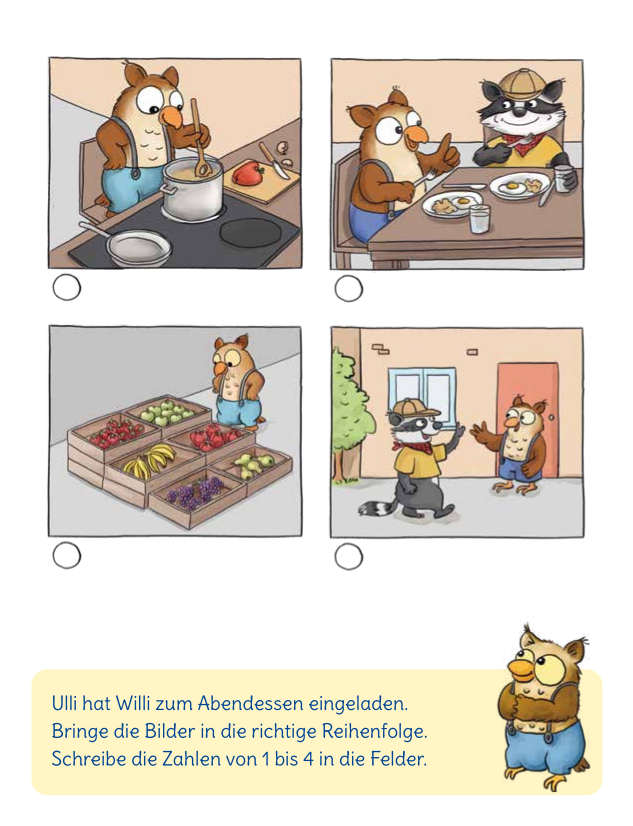 Ulli hat Willi zum Abendessen eingeladen.
Bringe die Bilder in die richtige Reihenfolge.
Schreibe die Zahlen von 1 bis 4 in die Felder.