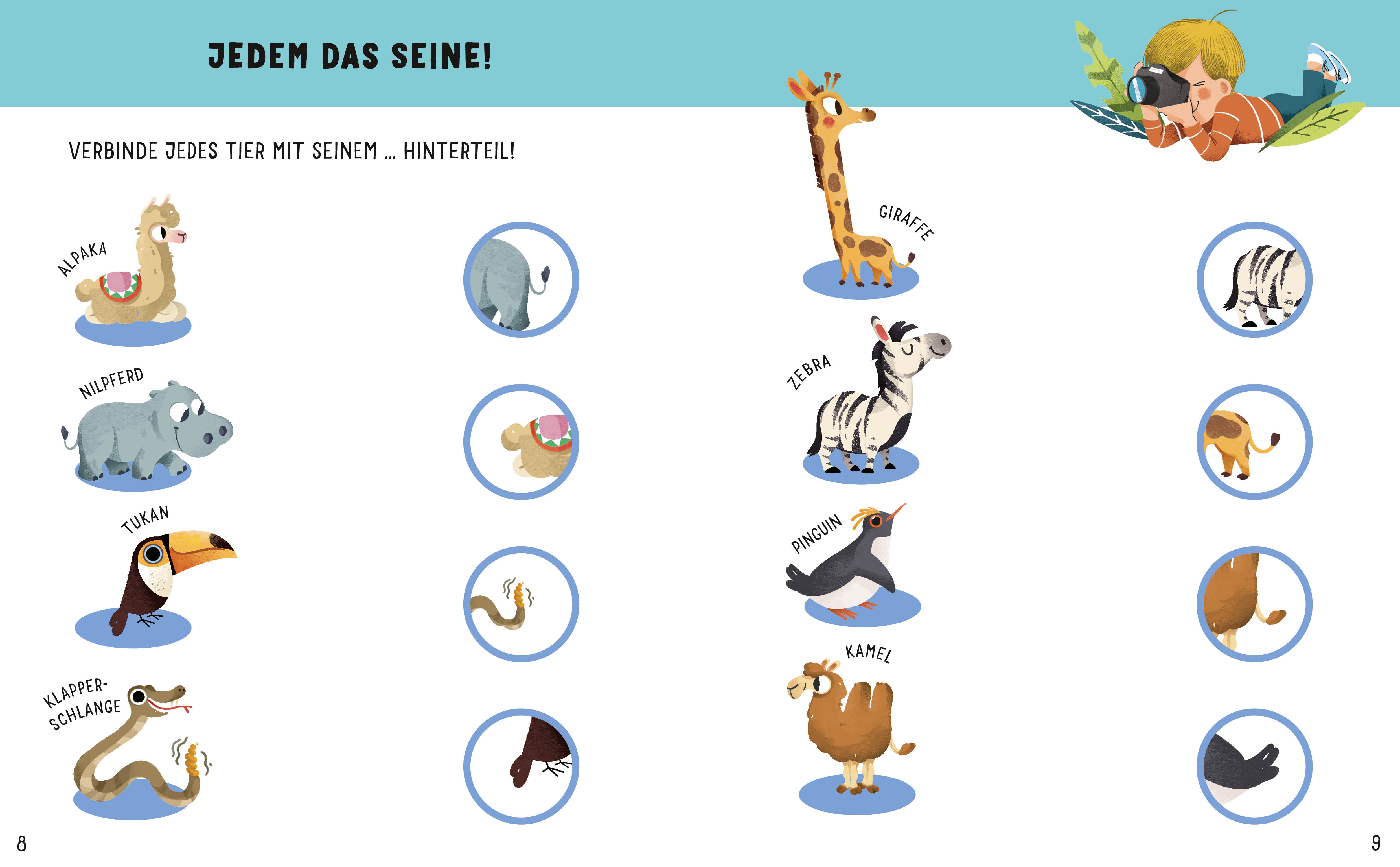 JEDEM DAS SEINE!

VERBINDE JEDES TIER MIT SEINEM ... HINTERTEIL!

ALPAKA

NILPFERD

TUKAN

KLAPPER-SCHLANGE

GIRAFFE

ZEBRA

PINGUIN

KAMEL

8

9