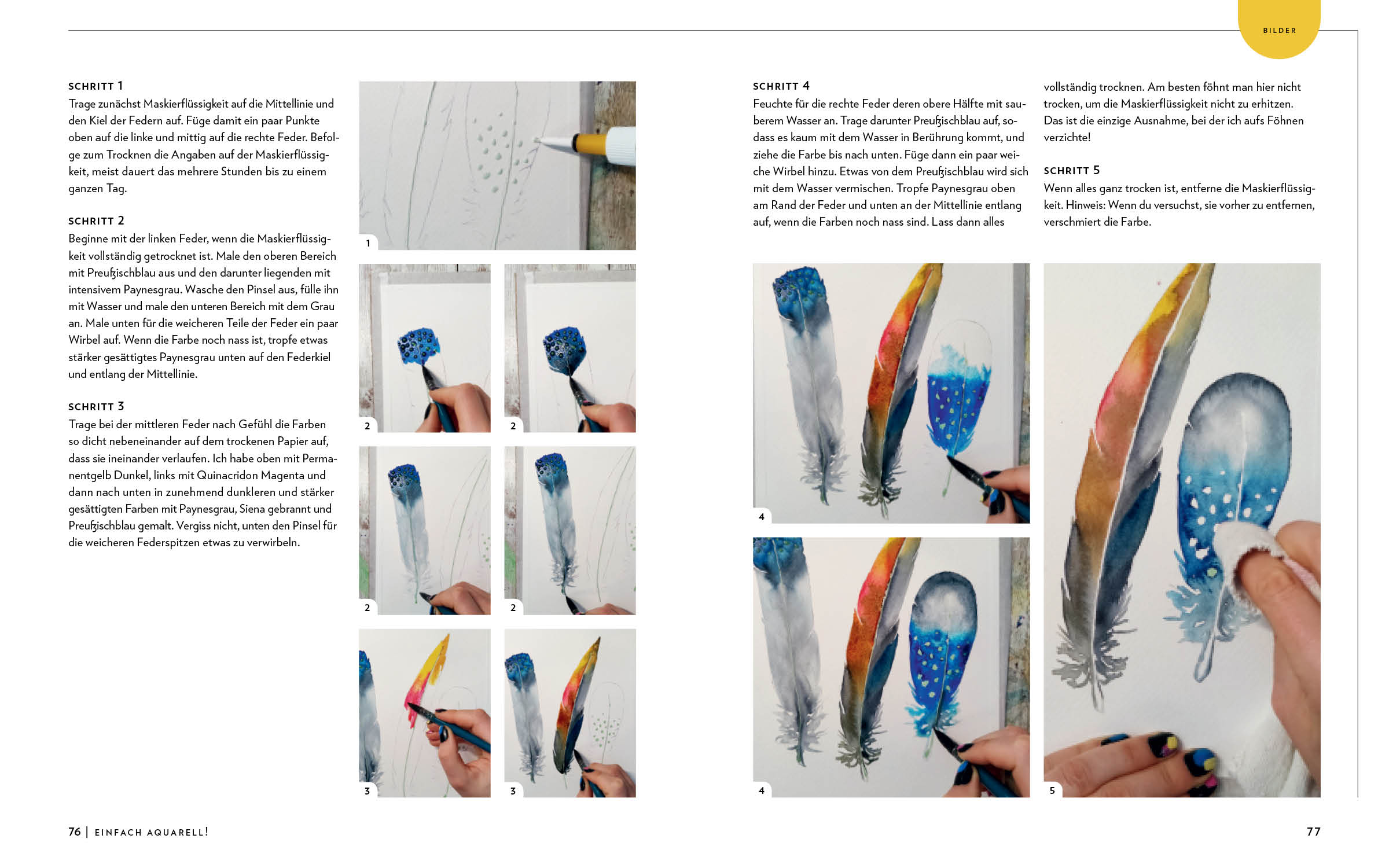 BILDER

SCHRITT 1
Trage zunächst Maskierflüssigkeit auf die Mittellinie und den Kiel der Federn auf. Füge damit ein paar Punkte oben auf die linke und mittig auf die rechte Feder. Befolge zum Trocknen die Angaben auf der Maskierflüssigkeit, meist dauert das mehrere Stunden bis zu einem ganzen Tag.

SCHRITT 2
Beginne mit der linken Feder, wenn die Maskierflüssigkeit vollständig getrocknet ist. Male den oberen Bereich mit Preußischblau aus und den darunter liegenden mit intensivem Paynesgrau. Wasche den Pinsel aus, fülle ihn mit Wasser und male den unteren Bereich mit dem Grau an. Male unten für die weicheren Teile der Feder ein paar Wirbel auf. Wenn die Farbe noch nass ist, tropfe etwas stärker gesättigtes Paynesgrau unten auf den Federkiel und entlang der Mittellinie.

SCHRITT 3
Trage bei der mittleren Feder nach Gefühl die Farben so dicht nebeneinander auf dem trockenen Papier auf, dass sie ineinander verlaufen. Ich habe oben mit Permanentgelb Dunkel, links mit Quinacridon Magenta und dann nach unten in zunehmend dunkleren und stärker gesättigten Farben mit Paynesgrau, Siena gebrannt und Preußischblau gemalt. Vergiss nicht, unten den Pinsel für die weicheren Federspitzen etwas zu verwirbeln.

1

2

2

2

2

3

3

SCHRITT 4
Feuchte für die rechte Feder deren obere Hälfte mit sauberem Wasser an. Trage darunter Preußischblau auf, sodass es kaum mit dem Wasser in Berührung kommt, und ziehe die Farbe bis nach unten. Füge dann ein paar weiche Wirbel hinzu. Etwas von dem Preußischblau wird sich mit dem Wasser vermischen. Tropfe Paynesgrau oben am Rand der Feder und unten an der Mittellinie entlang auf, wenn die Farben noch nass sind. Lass dann alles vollständig trocknen. Am besten föhnt man hier nicht trocken, um die Maskierflüssigkeit nicht zu erhitzen. Das ist die einzige Ausnahme, bei der ich aufs Föhnen verzichte!

SCHRITT 5
Wenn alles ganz trocken ist, entferne die Maskierflüssigkeit. Hinweis: Wenn du versuchst, sie vorher zu entfernen, verschmiert die Farbe.

4

4

5

76 | EINFACH AQUARELL!

77