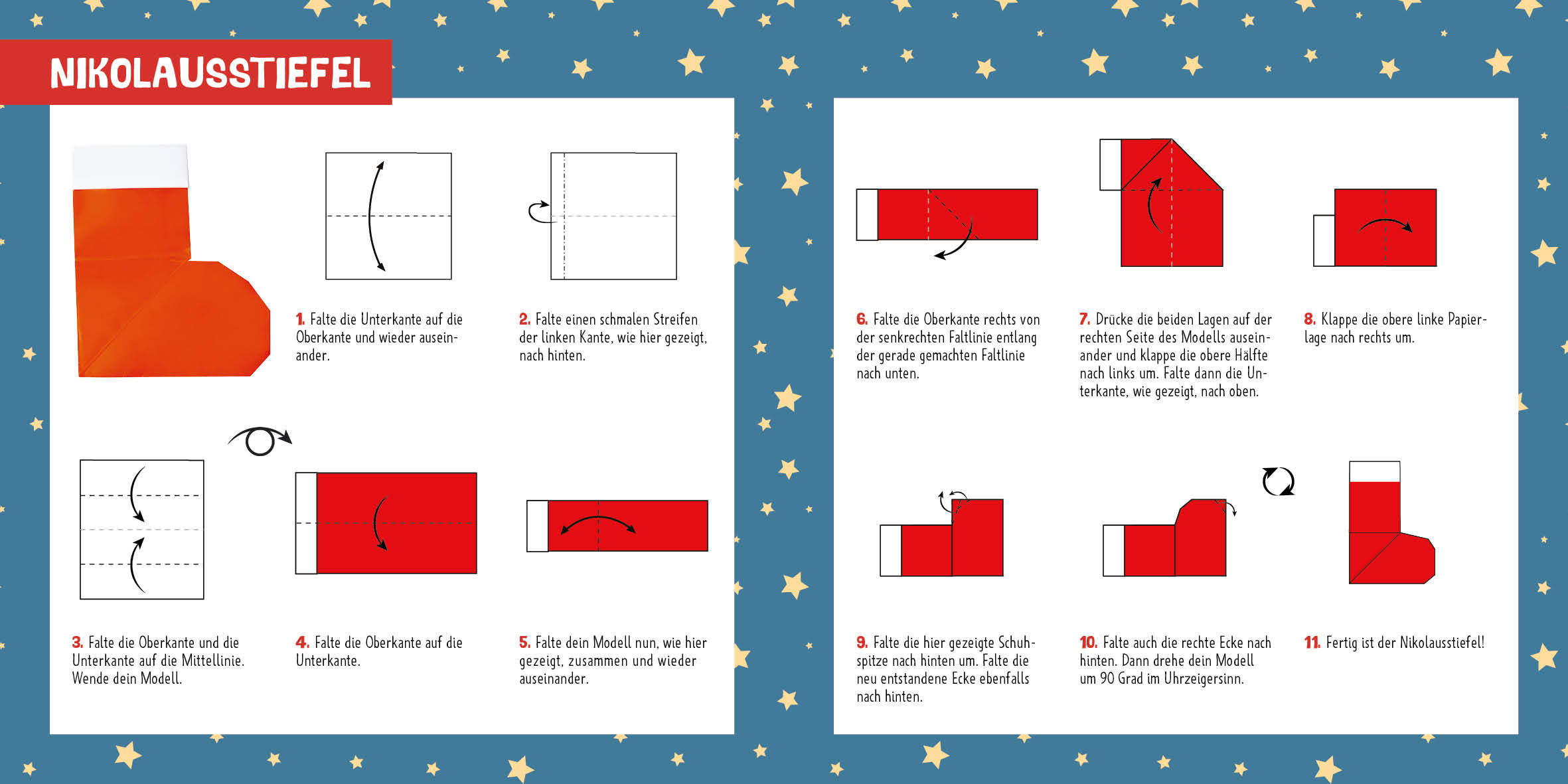 NIKOLAUSSTIEFEL

1. Falte die Unterkante auf die Oberkante und wieder auseinander.

2. Falte einen schmalen Streifen der linken Kante, wie hier gezeigt, nach hinten.

3. Falte die Oberkante und die Unterkante auf die Mittellinie. Wende dein Modell.

4. Falte die Oberkante auf die Unterkante.

5. Falte dein Modell nun, wie hier gezeigt, zusammen und wieder auseinander.

6. Falte die Oberkante rechts von der senkrechten Faltlinie entlang der gerade gemachten Faltlinie nach unten.

7. Drücke die beiden Lagen auf der rechten Seite des Modells auseinander und klappe die obere Hälfte nach links um. Falte dann die Unterkante, wie gezeigt, nach oben.

8. Klappe die obere linke Papierlage nach rechts um.

9. Falte die hier gezeigte Schuhspitze nach hinten um. Falte die neu entstandene Ecke ebenfalls nach hinten.

10. Falte auch die rechte Ecke nach hinten. Dann drehe dein Modell um 90 Grad im Uhrzeigersinn.

11. Fertig ist der Nikolausstiefel!