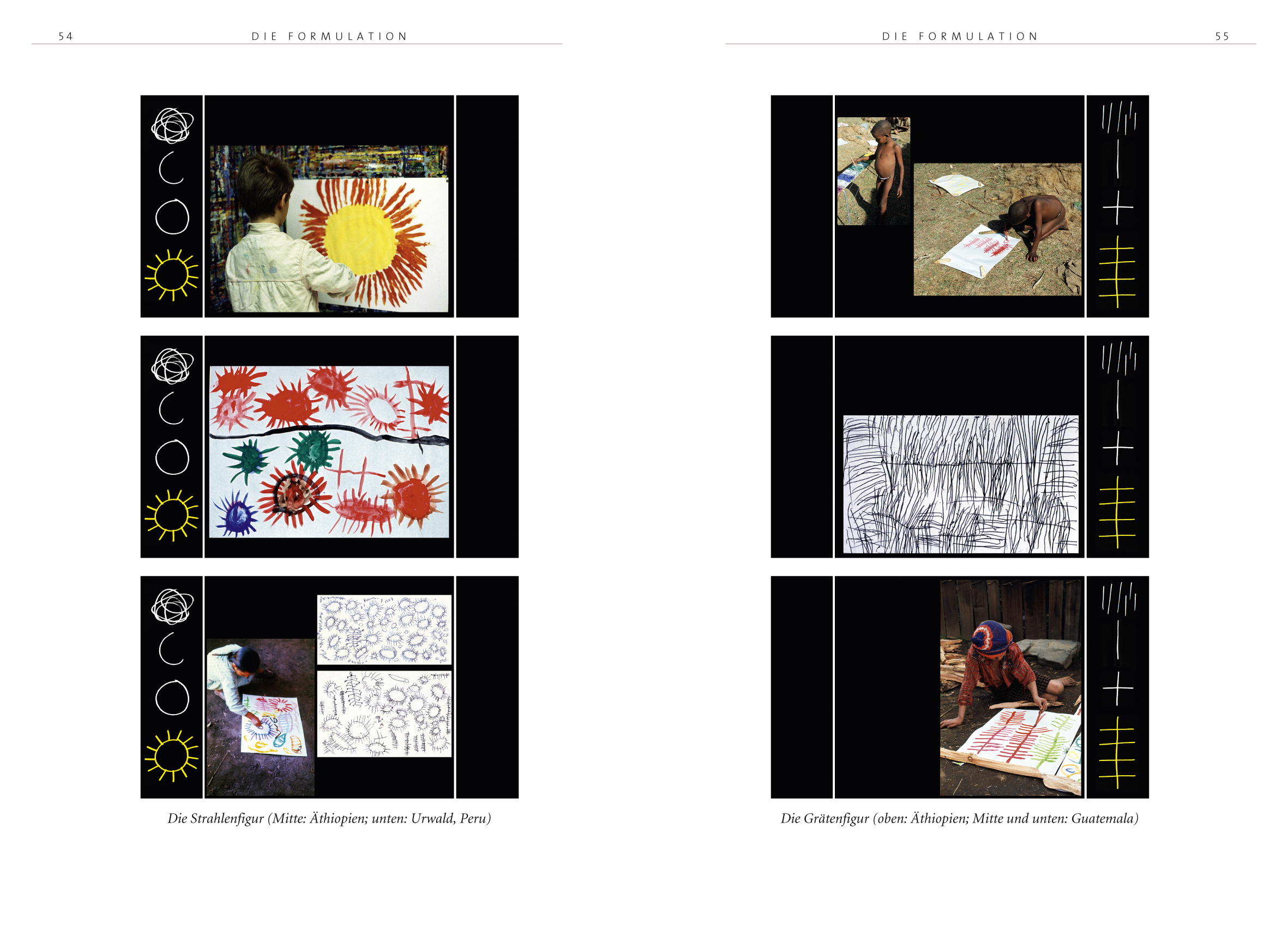 54 DIE FORMULATION

Die Strahlenfigur (Mitte: Äthiopien; unten: Urwald, Peru)

DIE FORMULATION 55

Die Grätenfigur (oben: Äthiopien; Mitte und unten: Guatemala)