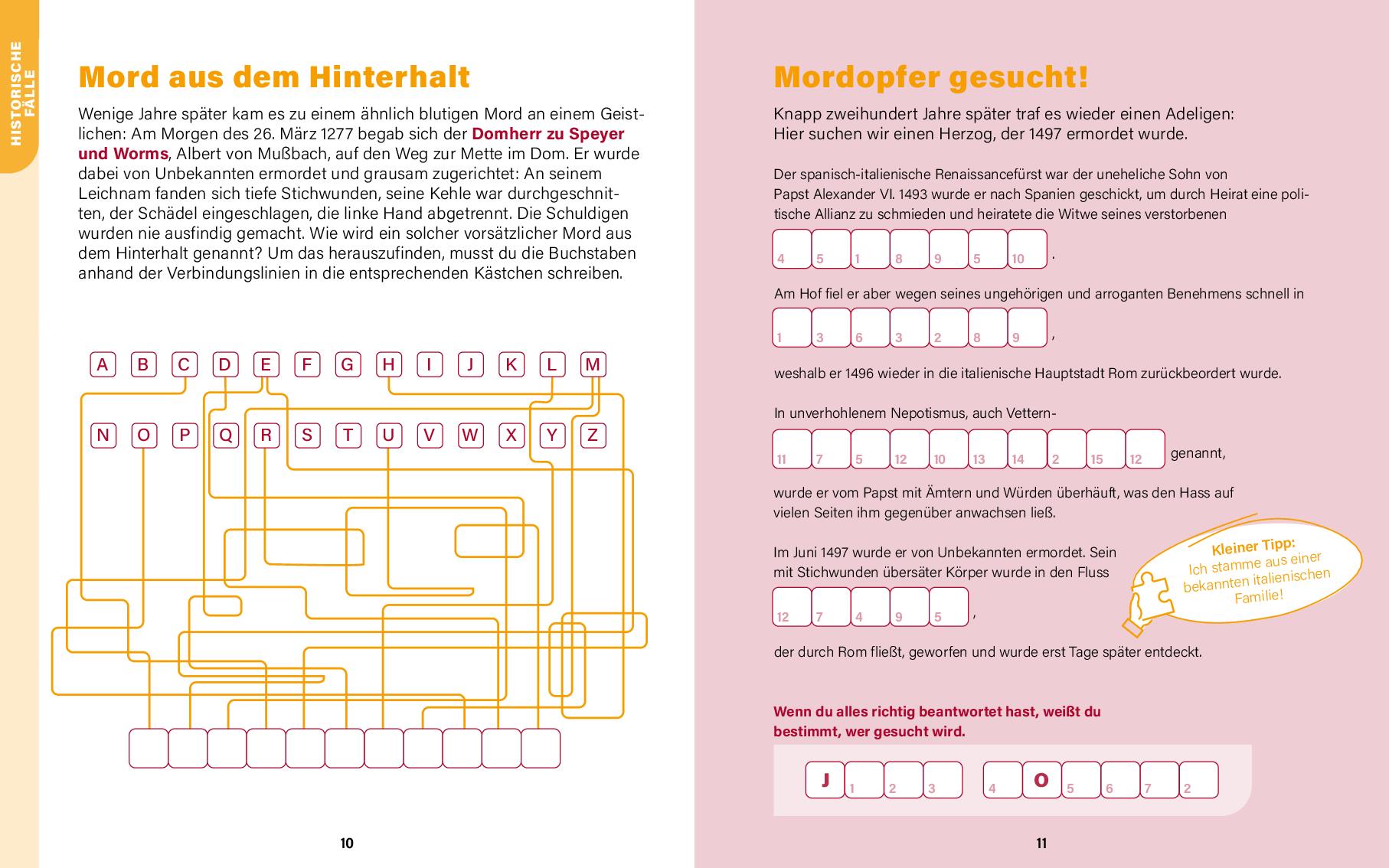 HISTORISCHE FÄLLE

Mord aus dem Hinterhalt

Wenige Jahre später kam es zu einem ähnlich blutigen Mord an einem Geistlichen: Am Morgen des 26. März 1277 begab sich der Domherr zu Speyer und Worms, Albert von Mußbach, auf den Weg zur Mette im Dom. Er wurde dabei von Unbekannten ermordet und grausam zugerichtet: An seinem Leichnam fanden sich tiefe Stichwunden, seine Kehle war durchgeschnitten, der Schädel eingeschlagen, die linke Hand abgetrennt. Die Schuldigen wurden nie ausfindig gemacht. Wie wird ein solcher vorsätzlicher Mord aus dem Hinterhalt genannt? Um das herauszufinden, musst du die Buchstaben anhand der Verbindungslinien in die entsprechenden Kästchen schreiben.

A B C D E F G H I J K L M

N O P Q R S T U V W X Y Z

10

Mordopfer gesucht!

Knapp zweihundert Jahre später traf es wieder einen Adeligen: Hier suchen wir einen Herzog, der 1497 ermordet wurde.

Der spanisch-italienische Renaissancefürst war der uneheliche Sohn von Papst Alexander VI. 1493 wurde er nach Spanien geschickt, um durch Heirat eine politische Allianz zu schmieden und heiratete die Witwe seines verstorbenen

4 5 1 8 9 5 10 .

Am Hof fiel er aber wegen seines ungehörigen und arroganten Benehmens schnell in

1 3 6 3 2 8 9 ,

weshalb er 1496 wieder in die italienische Hauptstadt Rom zurückbeordert wurde.

In unverhohlenem Nepotismus, auch Vettern-

11 7 5 12 10 13 14 2 15 12 genannt,

wurde er vom Papst mit Ämtern und Würden überhäuft, was den Hass auf vielen Seiten ihm gegenüber anwachsen ließ.

Im Juni 1497 wurde er von Unbekannten ermordet. Sein mit Stichwunden übersäter Körper wurde in den Fluss

12 7 4 9 5 ,

der durch Rom fließt, geworfen und wurde erst Tage später entdeckt.

Kleiner Tipp: Ich stamme aus einer bekannten italienischen Familie!

Wenn du alles richtig beantwortet hast, weißt du bestimmt, wer gesucht wird.

J 1 2 3 4 O 5 6 7 2

11