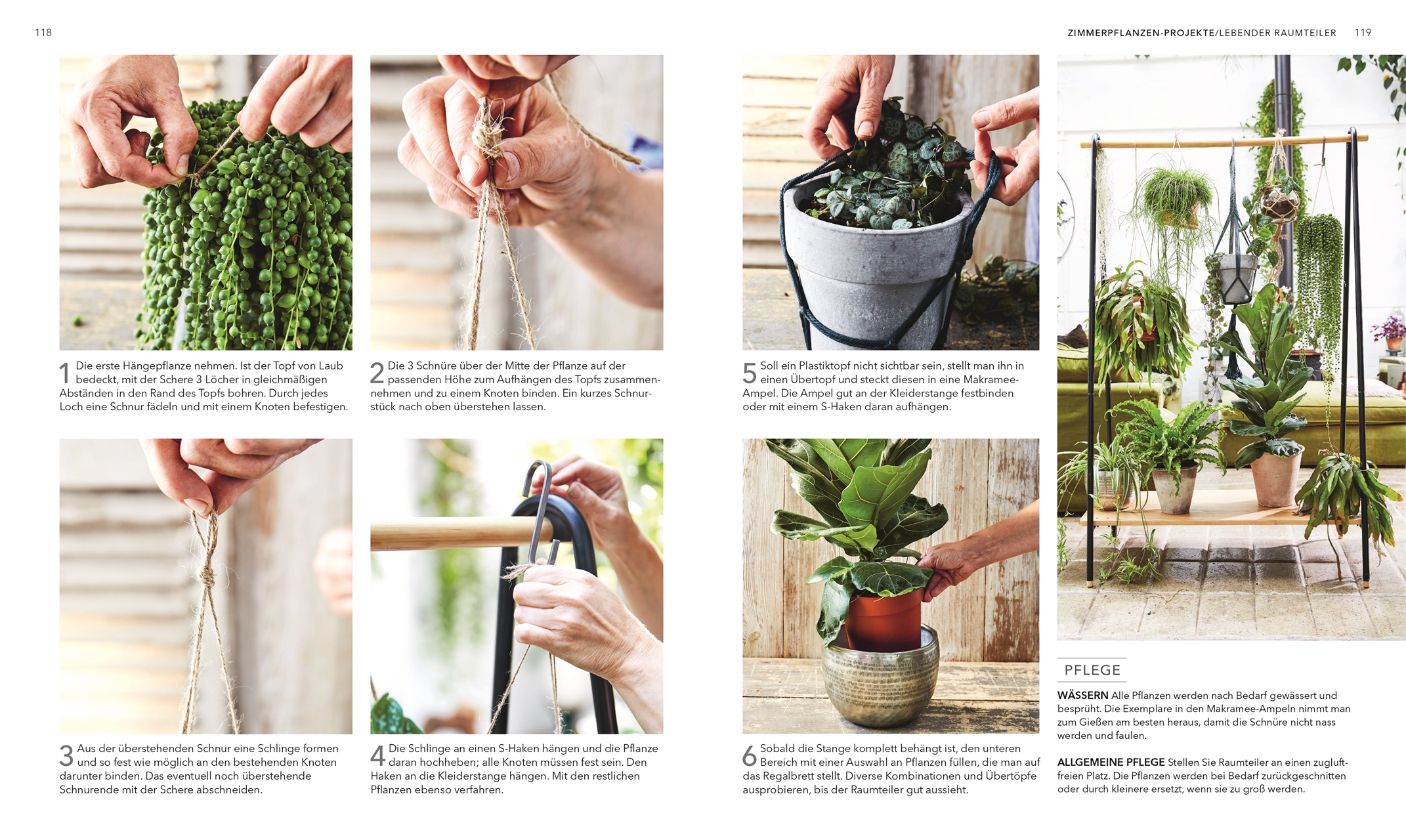 118

ZIMMERPFLANZEN-PROJEKTE/LEBENDER RAUMTEILER 119

1 Die erste Hängepflanze nehmen. Ist der Topf von Laub bedeckt, mit der Schere 3 Löcher in gleichmäßigen Abständen in den Rand des Topfs bohren. Durch jedes Loch eine Schnur fädeln und mit einem Knoten befestigen.

2 Die 3 Schnüre über der Mitte der Pflanze auf der passenden Höhe zum Aufhängen des Topfs zusammennehmen und zu einem Knoten binden. Ein kurzes Schnurstück nach oben überstehen lassen.

3 Aus der überstehenden Schnur eine Schlinge formen und so fest wie möglich an den bestehenden Knoten darunter binden. Das eventuell noch überstehende Schnurende mit der Schere abschneiden.

4 Die Schlinge an einen S-Haken hängen und die Pflanze daran hochheben; alle Knoten müssen fest sein. Den Haken an die Kleiderstange hängen. Mit den restlichen Pflanzen ebenso verfahren.

5 Soll ein Plastiktopf nicht sichtbar sein, stellt man ihn in einen Übertopf und steckt diesen in eine Makramee-Ampel. Die Ampel gut an der Kleiderstange festbinden oder mit einem S-Haken daran aufhängen.

6 Sobald die Stange komplett behängt ist, den unteren Bereich mit einer Auswahl an Pflanzen füllen, die man auf das Regalbrett stellt. Diverse Kombinationen und Übertöpfe ausprobieren, bis der Raumteiler gut aussieht.

PFLEGE

WÄSSERN Alle Pflanzen werden nach Bedarf gewässert und besprüht. Die Exemplare in den Makramee-Ampeln nimmt man zum Gießen am besten heraus, damit die Schnüre nicht nass werden und faulen.

ALLGEMEINE PFLEGE Stellen Sie Raumteiler an einen zugluftfreien Platz. Die Pflanzen werden bei Bedarf zurückgeschnitten oder durch kleinere ersetzt, wenn sie zu groß werden.