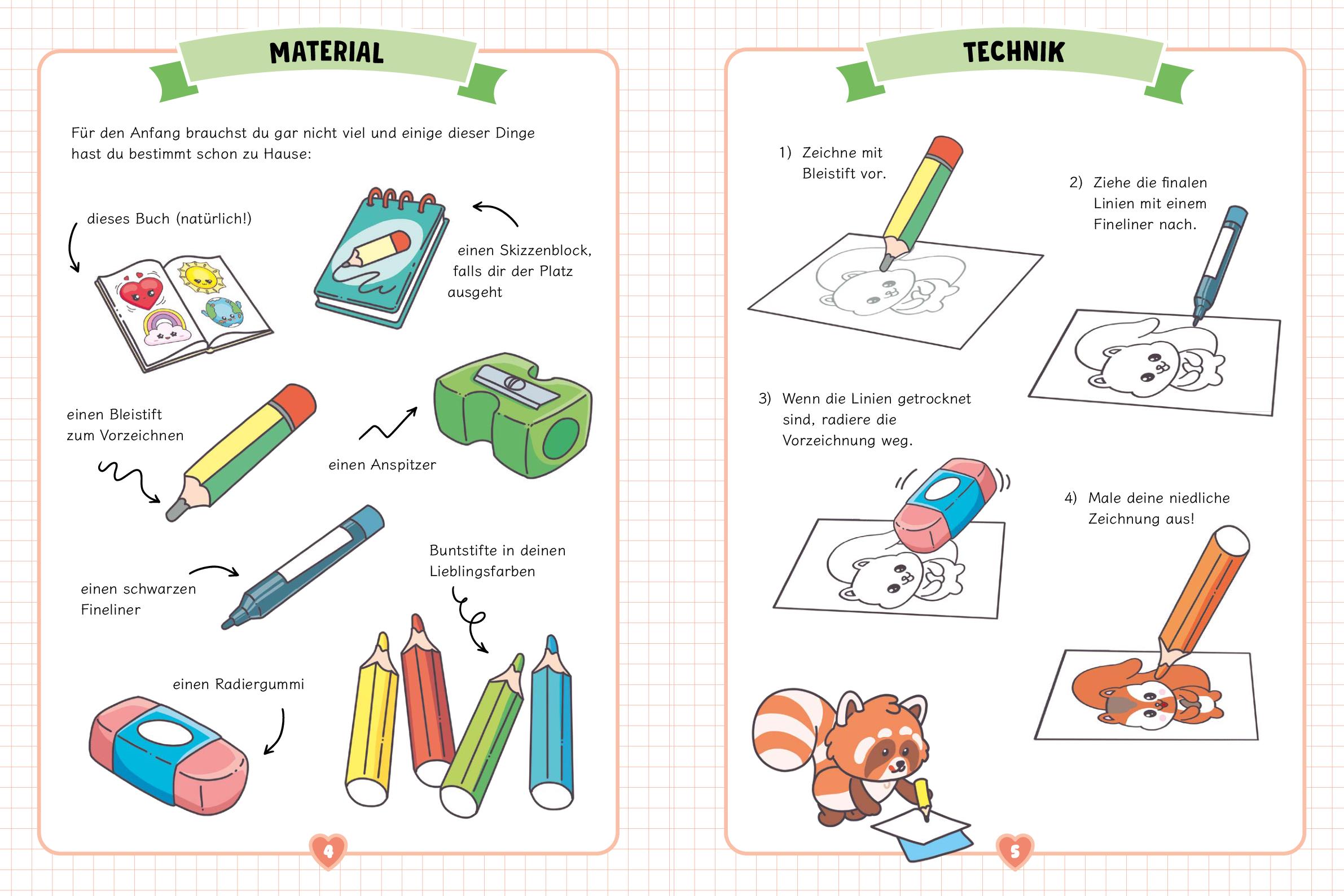 MATERIAL

Für den Anfang brauchst du gar nicht viel und einige dieser Dinge hast du bestimmt schon zu Hause:

dieses Buch (natürlich!)

einen Skizzenblock, falls dir der Platz ausgeht

einen Bleistift zum Vorzeichnen

einen Anspitzer

einen schwarzen Fineliner

Buntstifte in deinen Lieblingsfarben

einen Radiergummi

4

TECHNIK

1) Zeichne mit Bleistift vor.

2) Ziehe die finalen Linien mit einem Fineliner nach.

3) Wenn die Linien getrocknet sind, radiere die Vorzeichnung weg.

4) Male deine niedliche Zeichnung aus!

5