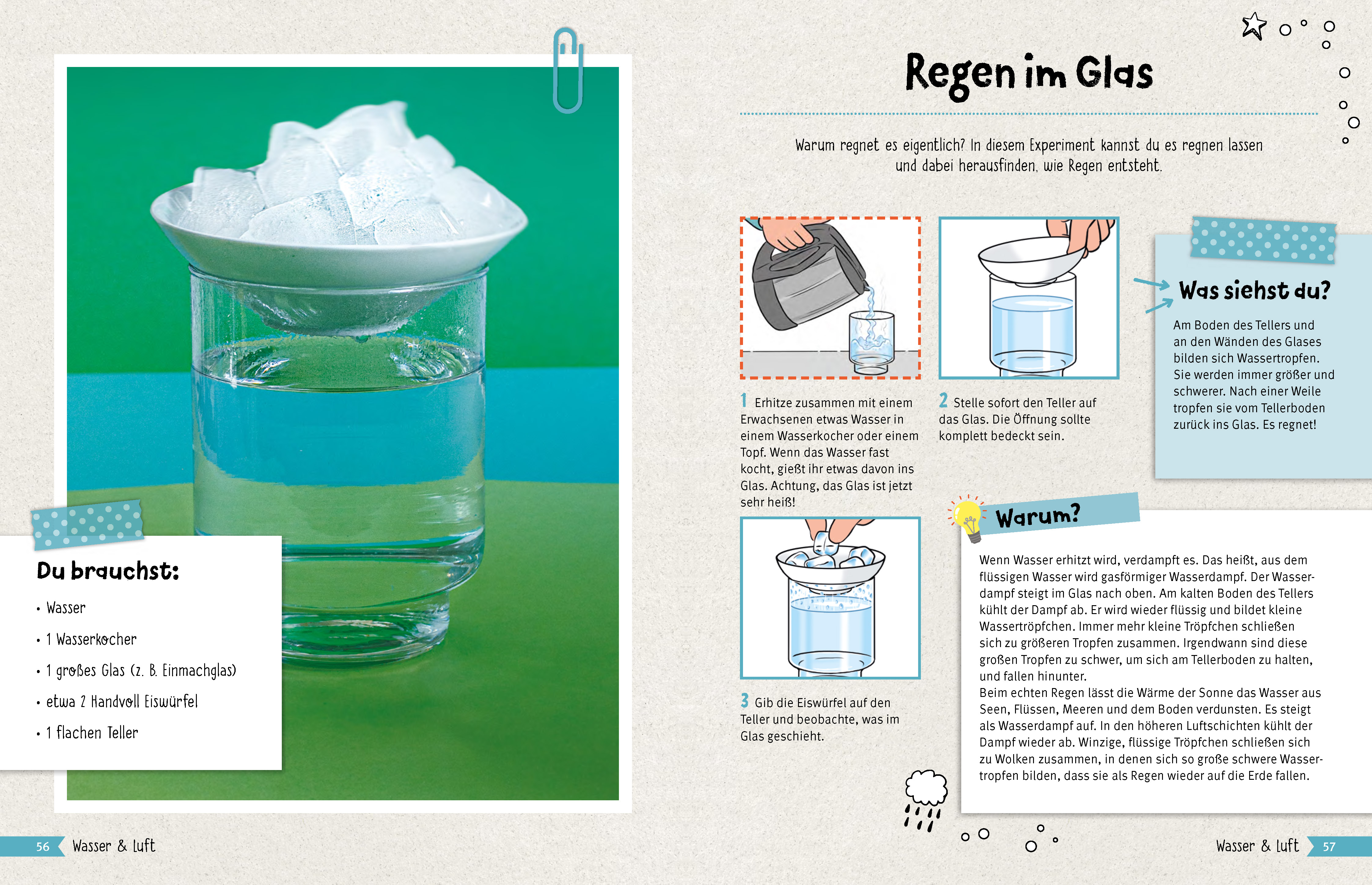 Du brauchst:

• Wasser
• 1 Wasserkocher
• 1 großes Glas (z. B. Einmachglas)
• etwa 2 Handvoll Eiswürfel
• 1 flachen Teller

56 Wasser & Luft

Regen im Glas

Warum regnet es eigentlich? In diesem Experiment kannst du es regnen lassen und dabei herausfinden, wie Regen entsteht.

1 Erhitze zusammen mit einem Erwachsenen etwas Wasser in einem Wasserkocher oder einem Topf. Wenn das Wasser fast kocht, gießt ihr etwas davon ins Glas. Achtung, das Glas ist jetzt sehr heiß!

2 Stelle sofort den Teller auf das Glas. Die Öffnung sollte komplett bedeckt sein.

3 Gib die Eiswürfel auf den Teller und beobachte, was im Glas geschieht.

Was siehst du?

Am Boden des Tellers und an den Wänden des Glases bilden sich Wassertropfen. Sie werden immer größer und schwerer. Nach einer Weile tropfen sie vom Tellerboden zurück ins Glas. Es regnet!

Warum?

Wenn Wasser erhitzt wird, verdampft es. Das heißt, aus dem flüssigen Wasser wird gasförmiger Wasserdampf. Der Wasserdampf steigt im Glas nach oben. Am kalten Boden des Tellers kühlt der Dampf ab. Er wird wieder flüssig und bildet kleine Wassertröpfchen. Immer mehr kleine Tröpfchen schließen sich zu größeren Tropfen zusammen. Irgendwann sind diese großen Tropfen zu schwer, um sich am Tellerboden zu halten, und fallen hinunter.
Beim echten Regen lässt die Wärme der Sonne das Wasser aus Seen, Flüssen, Meeren und dem Boden verdunsten. Es steigt als Wasserdampf auf. In den höheren Luftschichten kühlt der Dampf wieder ab. Winzige, flüssige Tröpfchen schließen sich zu Wolken zusammen, in denen sich so große schwere Wassertropfen bilden, dass sie als Regen wieder auf die Erde fallen.

Wasser & Luft 57