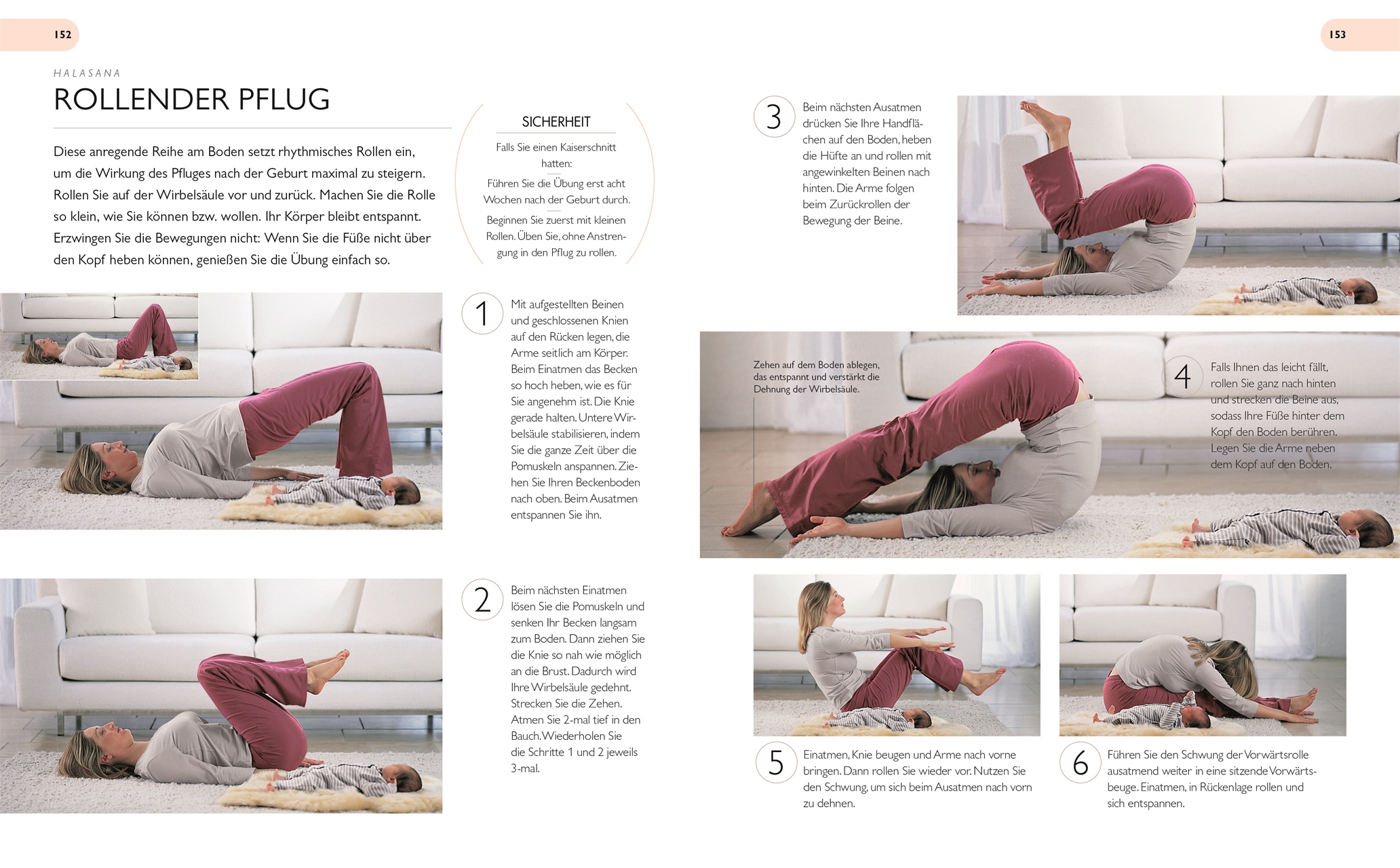 152

HALASANA

ROLLENDER PFLUG

Diese anregende Reihe am Boden setzt rhythmisches Rollen ein, um die Wirkung des Pfluges nach der Geburt maximal zu steigern. Rollen Sie auf der Wirbelsäule vor und zurück. Machen Sie die Rolle so klein, wie Sie können bzw. wollen. Ihr Körper bleibt entspannt. Erzwingen Sie die Bewegungen nicht: Wenn Sie die Füße nicht über den Kopf heben können, genießen Sie die Übung einfach so.

SICHERHEIT

Falls Sie einen Kaiserschnitt hatten:

Führen Sie die Übung erst acht Wochen nach der Geburt durch.

Beginnen Sie zuerst mit kleinen Rollen. Üben Sie, ohne Anstrengung in den Pflug zu rollen.

1 Mit aufgestellten Beinen und geschlossenen Knien auf den Rücken legen, die Arme seitlich am Körper. Beim Einatmen das Becken so hoch heben, wie es für Sie angenehm ist. Die Knie gerade halten. Untere Wirbelsäule stabilisieren, indem Sie die ganze Zeit über die Pomuskeln anspannen. Ziehen Sie Ihren Beckenboden nach oben. Beim Ausatmen entspannen Sie ihn.

2 Beim nächsten Einatmen lösen Sie die Pomuskeln und senken Ihr Becken langsam zum Boden. Dann ziehen Sie die Knie so nah wie möglich an die Brust. Dadurch wird Ihre Wirbelsäule gedehnt. Strecken Sie die Zehen. Atmen Sie 2-mal tief in den Bauch. Wiederholen Sie die Schritte 1 und 2 jeweils 3-mal.

153

3 Beim nächsten Ausatmen drücken Sie Ihre Handflächen auf den Boden, heben die Hüfte an und rollen mit angewinkelten Beinen nach hinten. Die Arme folgen beim Zurückrollen der Bewegung der Beine.

Zehen auf dem Boden ablegen, das entspannt und verstärkt die Dehnung der Wirbelsäule.

4 Falls Ihnen das leicht fällt, rollen Sie ganz nach hinten und strecken die Beine aus, sodass Ihre Füße hinter dem Kopf den Boden berühren. Legen Sie die Arme neben dem Kopf auf den Boden.

5 Einatmen, Knie beugen und Arme nach vorne bringen. Dann rollen Sie wieder vor. Nutzen Sie den Schwung, um sich beim Ausatmen nach vorn zu dehnen.

6 Führen Sie den Schwung der Vorwärtsrolle ausatmend weiter in eine sitzende Vorwärtsbeuge. Einatmen, in Rückenlage rollen und sich entspannen.