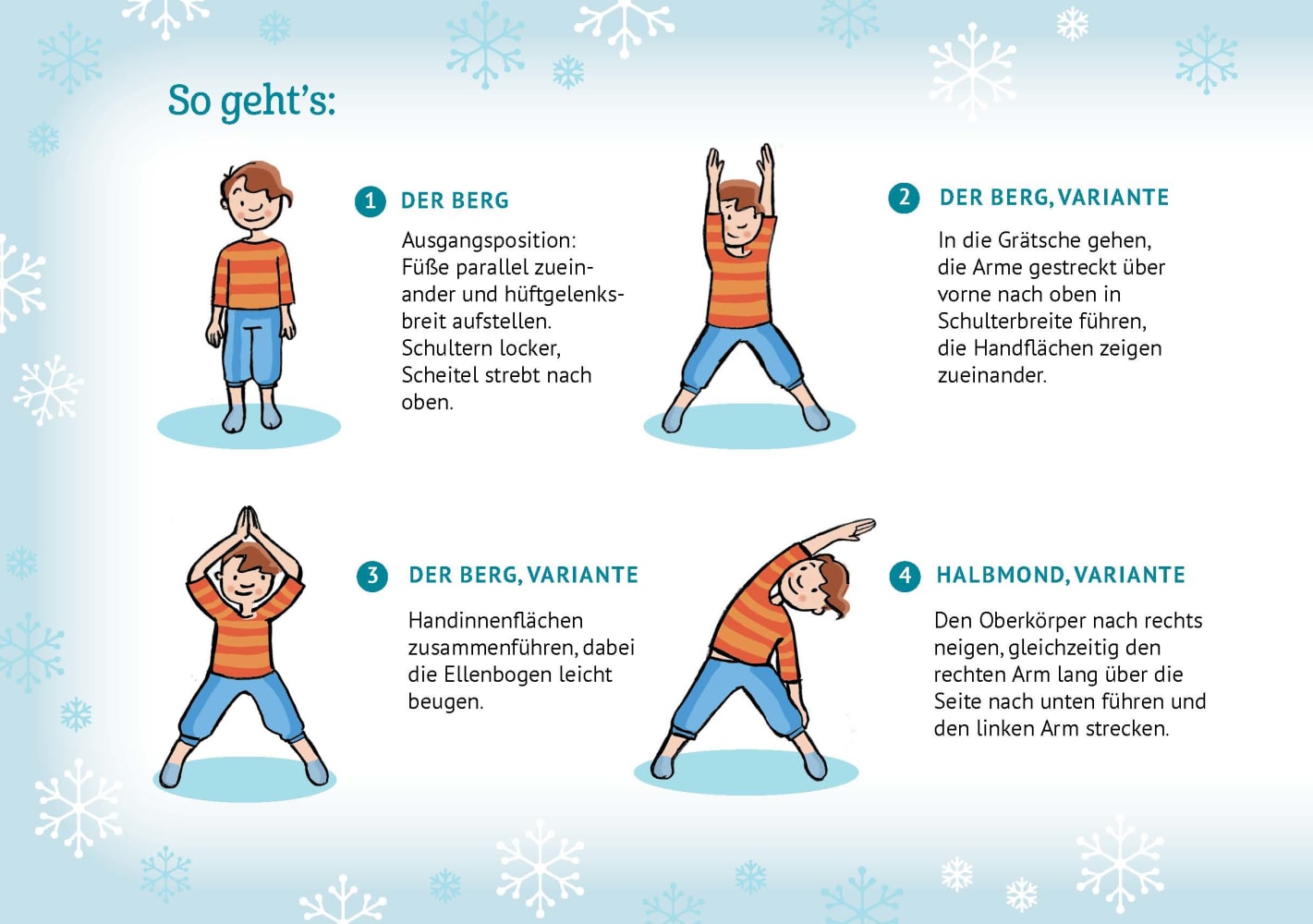 So geht's:

1 DER BERG

Ausgangsposition: Füße parallel zueinander und hüftgelenksbreit aufstellen. Schultern locker, Scheitel strebt nach oben.

2 DER BERG, VARIANTE

In die Grätsche gehen, die Arme gestreckt über vorne nach oben in Schulterbreite führen, die Handflächen zeigen zueinander.

3 DER BERG, VARIANTE

Handinnenflächen zusammenführen, dabei die Ellenbogen leicht beugen.

4 HALBMOND, VARIANTE

Den Oberkörper nach rechts neigen, gleichzeitig den rechten Arm lang über die Seite nach unten führen und den linken Arm strecken.