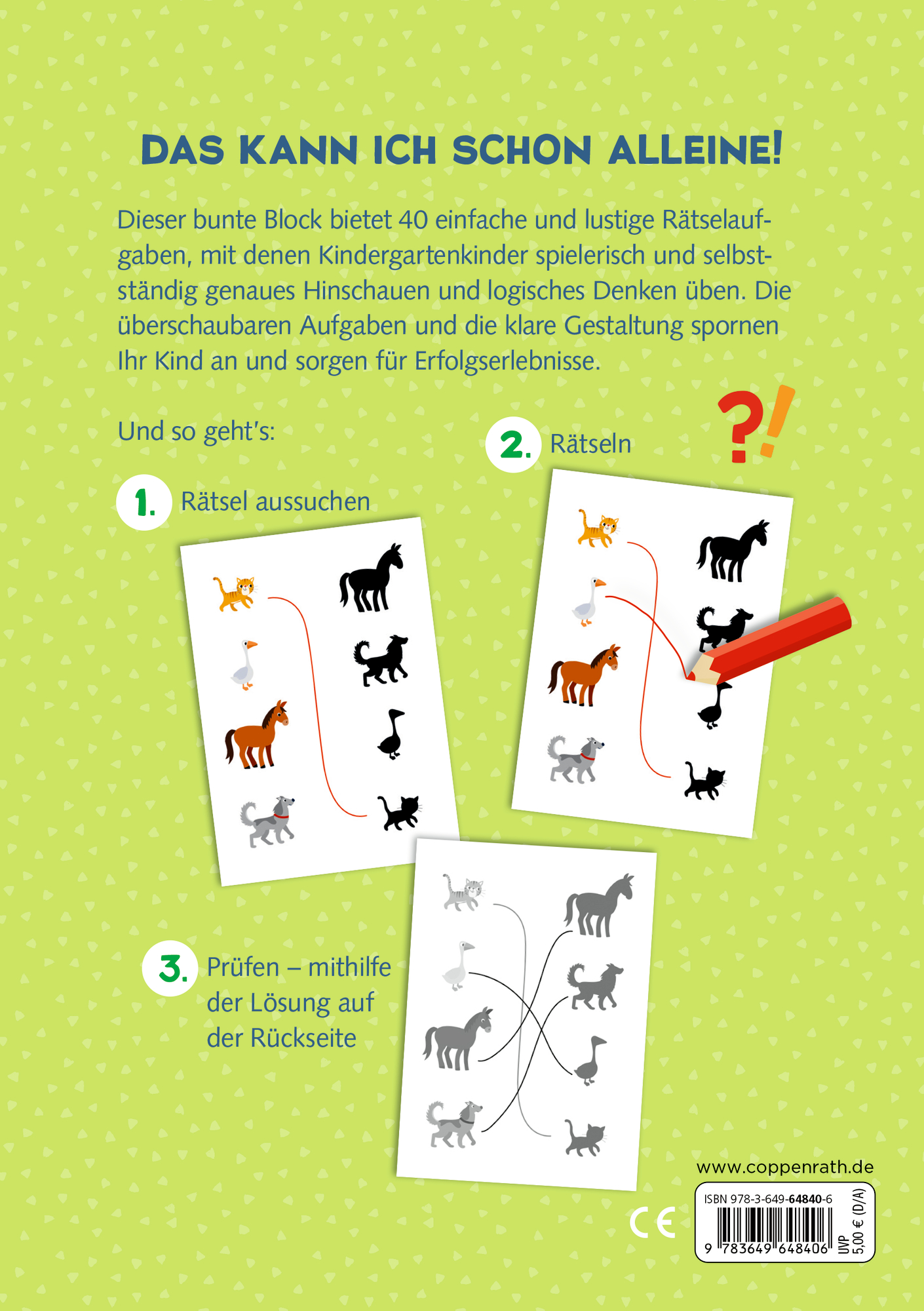 DAS KANN ICH SCHON ALLEINE!

Dieser bunte Block bietet 40 einfache und lustige Rätselaufgaben, mit denen Kindergartenkinder spielerisch und selbstständig genaues Hinschauen und logisches Denken üben. Die überschaubaren Aufgaben und die klare Gestaltung spornen Ihr Kind an und sorgen für Erfolgserlebnisse.

Und so geht's:

1. Rätsel aussuchen

2. Rätseln

?!

3. Prüfen – mithilfe der Lösung auf der Rückseite

www.coppenrath.de

CE

ISBN 978-3-649-64840-6

9 783649 648406

UVP 5,00 € (D/A)