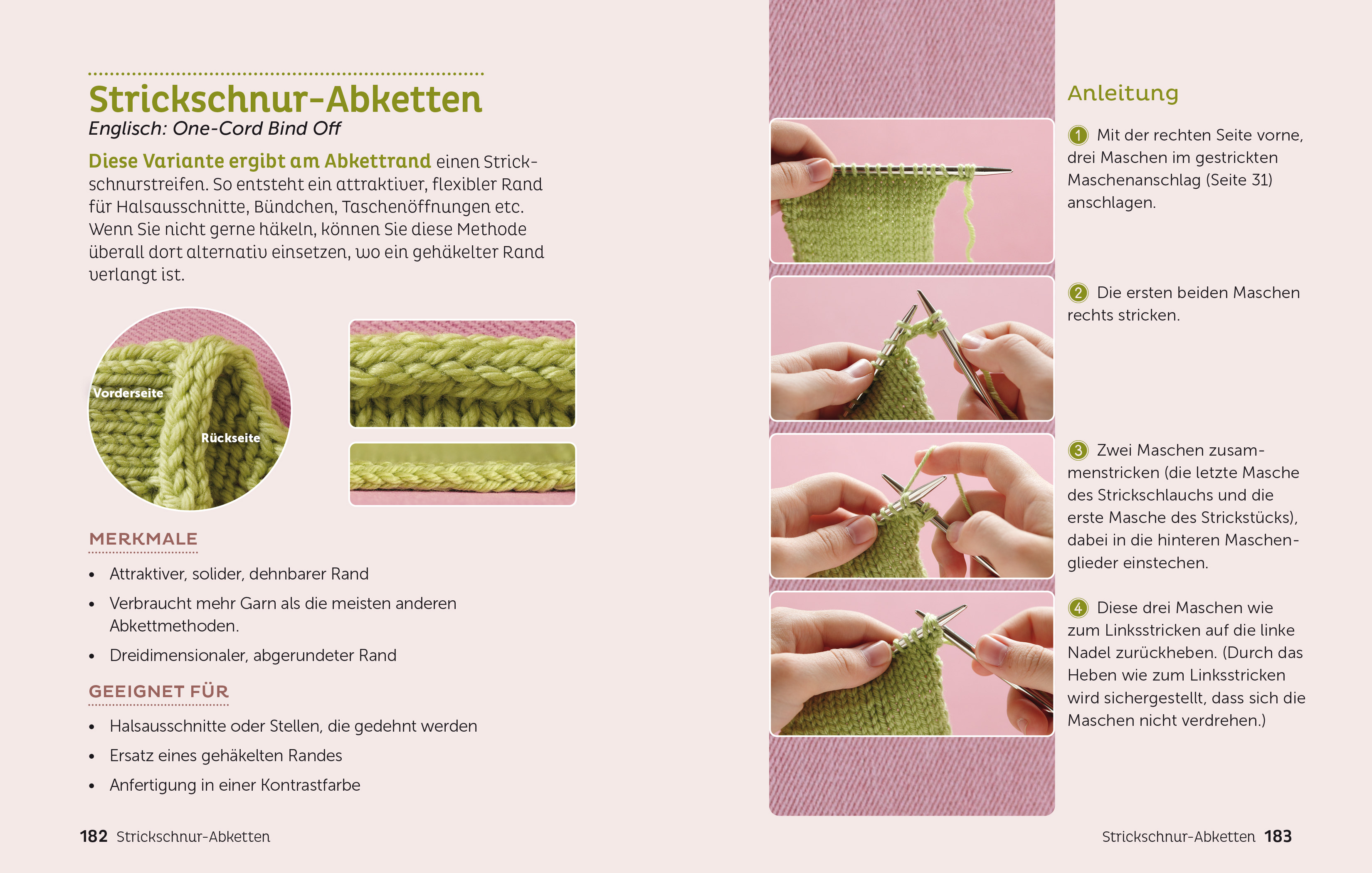 Strickschnur-Abketten

Englisch: One-Cord Bind Off

Diese Variante ergibt am Abkettrand einen Strickschnurstreifen. So entsteht ein attraktiver, flexibler Rand für Halsausschnitte, Bündchen, Taschenöffnungen etc. Wenn Sie nicht gerne häkeln, können Sie diese Methode überall dort alternativ einsetzen, wo ein gehäkelter Rand verlangt ist.

Vorderseite

Rückseite

MERKMALE

• Attraktiver, solider, dehnbarer Rand
• Verbraucht mehr Garn als die meisten anderen Abkettmethoden.
• Dreidimensionaler, abgerundeter Rand

GEEIGNET FÜR

• Halsausschnitte oder Stellen, die gedehnt werden
• Ersatz eines gehäkelten Randes
• Anfertigung in einer Kontrastfarbe

182 Strickschnur-Abketten

Anleitung

1 Mit der rechten Seite vorne, drei Maschen im gestrickten Maschenanschlag (Seite 31) anschlagen.

2 Die ersten beiden Maschen rechts stricken.

3 Zwei Maschen zusammenstricken (die letzte Masche des Strickschlauchs und die erste Masche des Strickstücks), dabei in die hinteren Maschenglieder einstechen.

4 Diese drei Maschen wie zum Linksstricken auf die linke Nadel zurückheben. (Durch das Heben wie zum Linksstricken wird sichergestellt, dass sich die Maschen nicht verdrehen.)

Strickschnur-Abketten 183