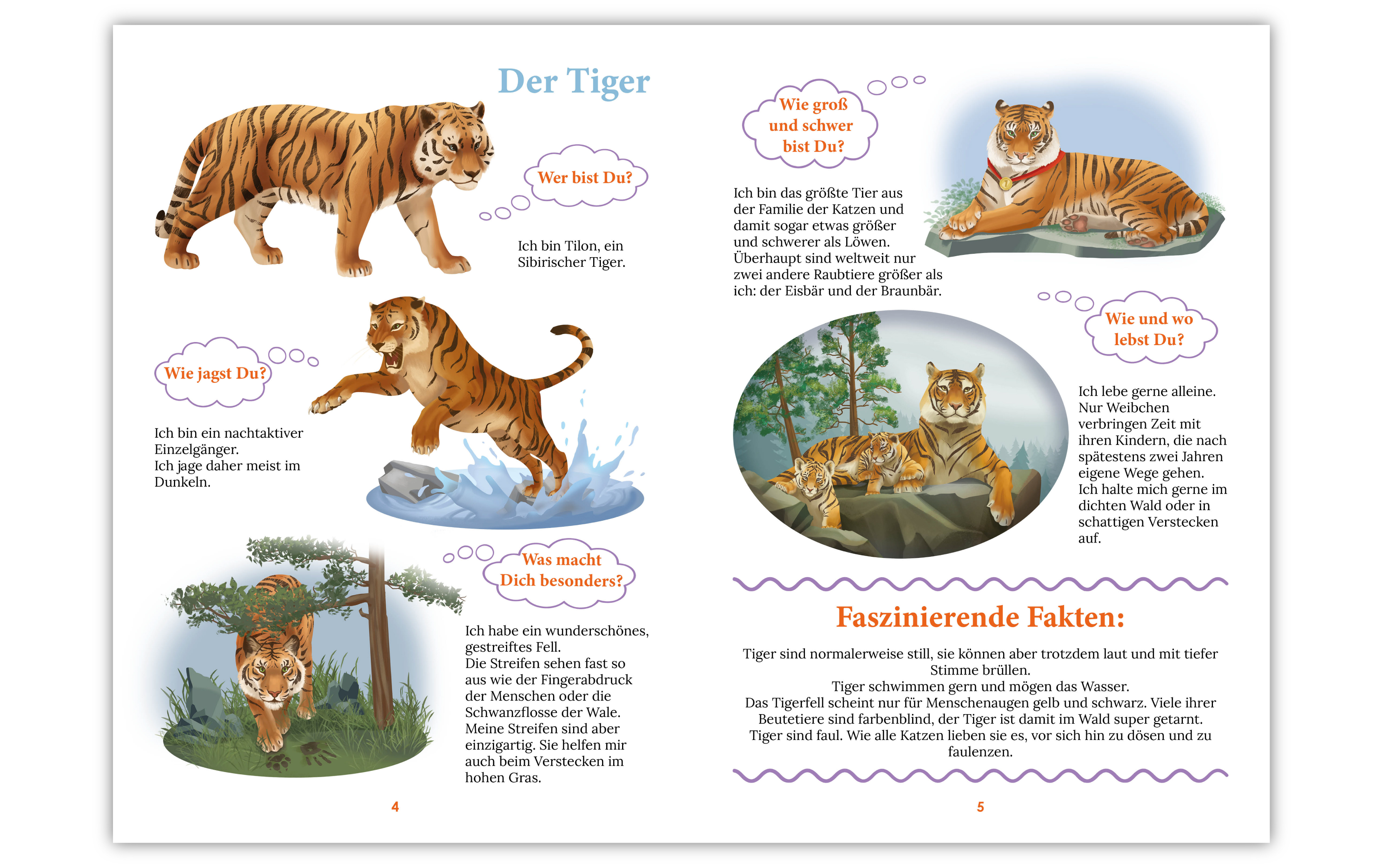 Der Tiger

Wer bist Du?

Ich bin Tilon, ein Sibirischer Tiger.

Wie jagst Du?

Ich bin ein nachtaktiver Einzelgänger.
Ich jage daher meist im Dunkeln.

Was macht Dich besonders?

Ich habe ein wunderschönes, gestreiftes Fell.
Die Streifen sehen fast so aus wie der Fingerabdruck der Menschen oder die Schwanzflosse der Wale.
Meine Streifen sind aber einzigartig. Sie helfen mir auch beim Verstecken im hohen Gras.

4

Wie groß und schwer bist Du?

Ich bin das größte Tier aus der Familie der Katzen und damit sogar etwas größer und schwerer als Löwen.
Überhaupt sind weltweit nur zwei andere Raubtiere größer als ich: der Eisbär und der Braunbär.

Wie und wo lebst Du?

Ich lebe gerne alleine.
Nur Weibchen verbringen Zeit mit ihren Kindern, die nach spätestens zwei Jahren eigene Wege gehen.
Ich halte mich gerne im dichten Wald oder in schattigen Verstecken auf.

Faszinierende Fakten:

Tiger sind normalerweise still, sie können aber trotzdem laut und mit tiefer Stimme brüllen.
Tiger schwimmen gern und mögen das Wasser.
Das Tigerfell scheint nur für Menschenaugen gelb und schwarz. Viele ihrer Beutetiere sind farbenblind, der Tiger ist damit im Wald super getarnt.
Tiger sind faul. Wie alle Katzen lieben sie es, vor sich hin zu dösen und zu faulenzen.

5