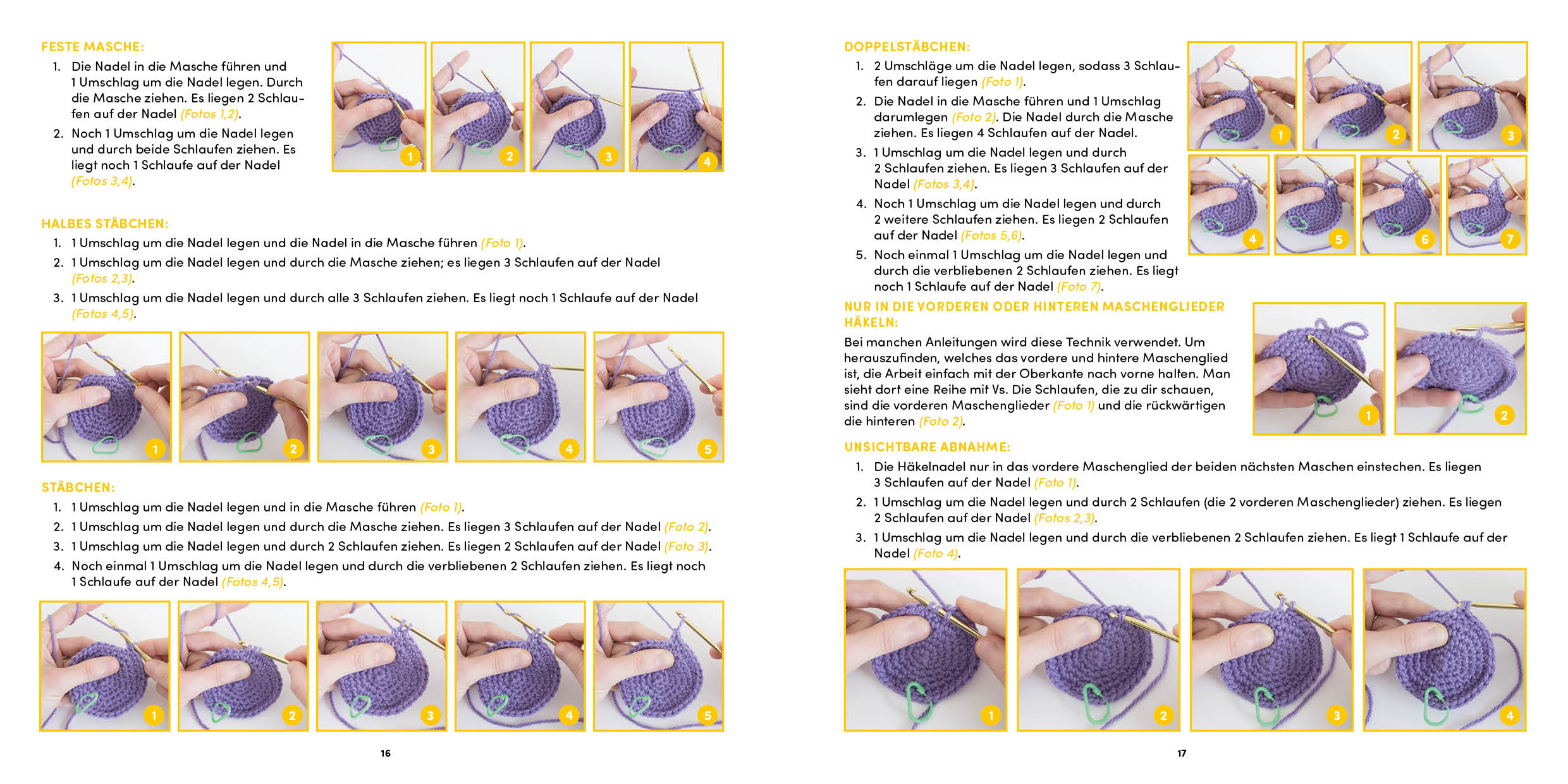 FESTE MASCHE:

1. Die Nadel in die Masche führen und 1 Umschlag um die Nadel legen. Durch die Masche ziehen. Es liegen 2 Schlaufen auf der Nadel (Fotos 1,2).
2. Noch 1 Umschlag um die Nadel legen und durch beide Schlaufen ziehen. Es liegt noch 1 Schlaufe auf der Nadel (Fotos 3,4).

1 2 3 4

HALBES STÄBCHEN:

1. 1 Umschlag um die Nadel legen und die Nadel in die Masche führen (Foto 1).
2. 1 Umschlag um die Nadel legen und durch die Masche ziehen; es liegen 3 Schlaufen auf der Nadel (Fotos 2,3).
3. 1 Umschlag um die Nadel legen und durch alle 3 Schlaufen ziehen. Es liegt noch 1 Schlaufe auf der Nadel (Fotos 4,5).

1 2 3 4 5

STÄBCHEN:

1. 1 Umschlag um die Nadel legen und in die Masche führen (Foto 1).
2. 1 Umschlag um die Nadel legen und durch die Masche ziehen. Es liegen 3 Schlaufen auf der Nadel (Foto 2).
3. 1 Umschlag um die Nadel legen und durch 2 Schlaufen ziehen. Es liegen 2 Schlaufen auf der Nadel (Foto 3).
4. Noch einmal 1 Umschlag um die Nadel legen und durch die verbliebenen 2 Schlaufen ziehen. Es liegt noch 1 Schlaufe auf der Nadel (Fotos 4,5).

1 2 3 4 5

16

DOPPELSTÄBCHEN:

1. 2 Umschläge um die Nadel legen, sodass 3 Schlaufen darauf liegen (Foto 1).
2. Die Nadel in die Masche führen und 1 Umschlag darumlegen (Foto 2). Die Nadel durch die Masche ziehen. Es liegen 4 Schlaufen auf der Nadel.
3. 1 Umschlag um die Nadel legen und durch 2 Schlaufen ziehen. Es liegen 3 Schlaufen auf der Nadel (Fotos 3,4).
4. Noch 1 Umschlag um die Nadel legen und durch 2 weitere Schlaufen ziehen. Es liegen 2 Schlaufen auf der Nadel (Fotos 5,6).
5. Noch einmal 1 Umschlag um die Nadel legen und durch die verbliebenen 2 Schlaufen ziehen. Es liegt noch 1 Schlaufe auf der Nadel (Foto 7).

1 2 3 4 5 6 7

NUR IN DIE VORDEREN ODER HINTEREN MASCHENGLIEDER HÄKELN:

Bei manchen Anleitungen wird diese Technik verwendet. Um herauszufinden, welches das vordere und hintere Maschenglied ist, die Arbeit einfach mit der Oberkante nach vorne halten. Man sieht dort eine Reihe mit Vs. Die Schlaufen, die zu dir schauen, sind die vorderen Maschenglieder (Foto 1) und die rückwärtigen die hinteren (Foto 2).

1 2

UNSICHTBARE ABNAHME:

1. Die Häkelnadel nur in das vordere Maschenglied der beiden nächsten Maschen einstechen. Es liegen 3 Schlaufen auf der Nadel (Foto 1).
2. 1 Umschlag um die Nadel legen und durch 2 Schlaufen (die 2 vorderen Maschenglieder) ziehen. Es liegen 2 Schlaufen auf der Nadel (Fotos 2,3).
3. 1 Umschlag um die Nadel legen und durch die verbliebenen 2 Schlaufen ziehen. Es liegt 1 Schlaufe auf der Nadel (Foto 4).

1 2 3 4

17