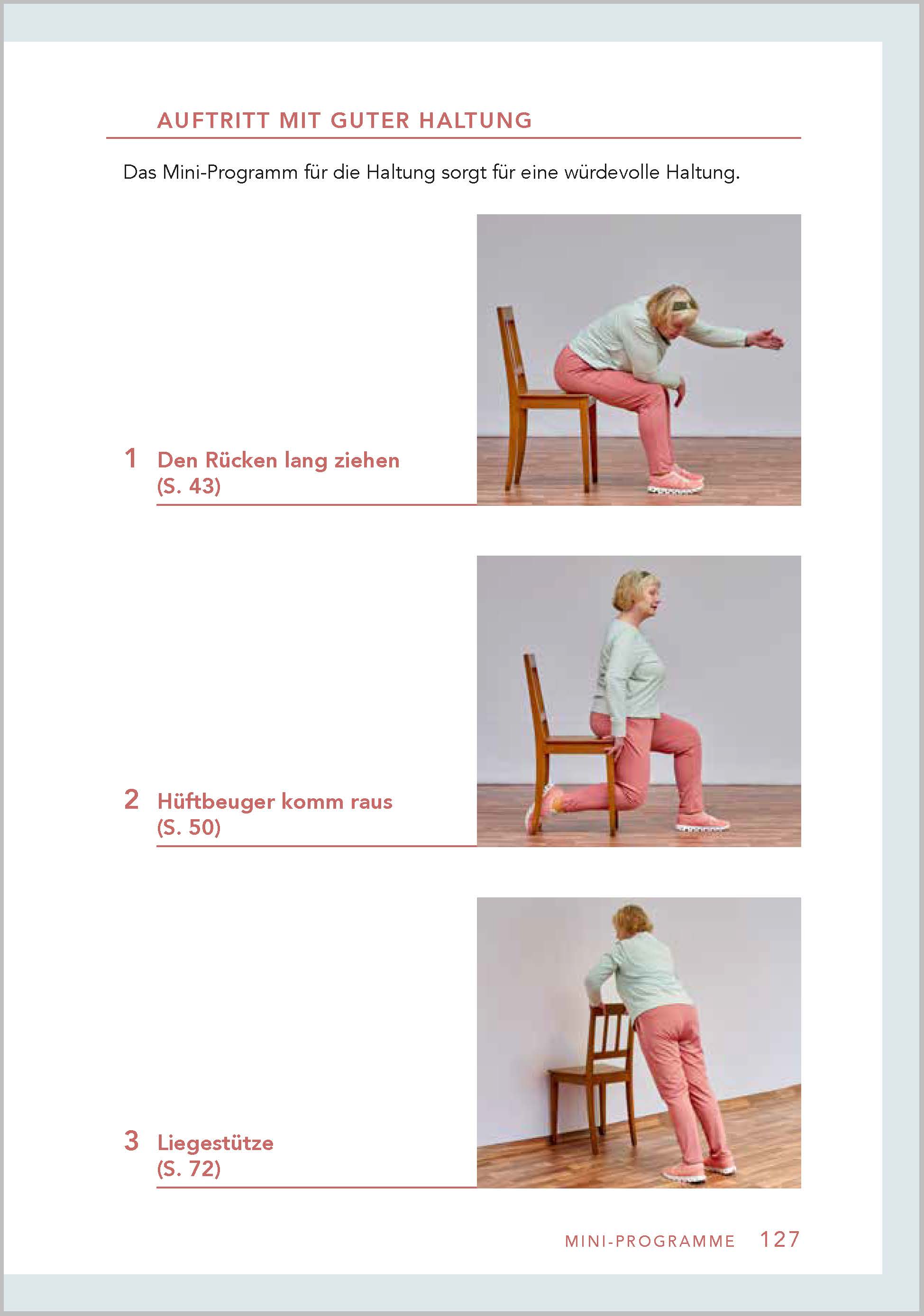 AUFTRITT MIT GUTER HALTUNG

Das Mini-Programm für die Haltung sorgt für eine würdevolle Haltung.

1 Den Rücken lang ziehen (S. 43)

2 Hüftbeuger komm raus (S. 50)

3 Liegestütze (S. 72)

MINI-PROGRAMME 127