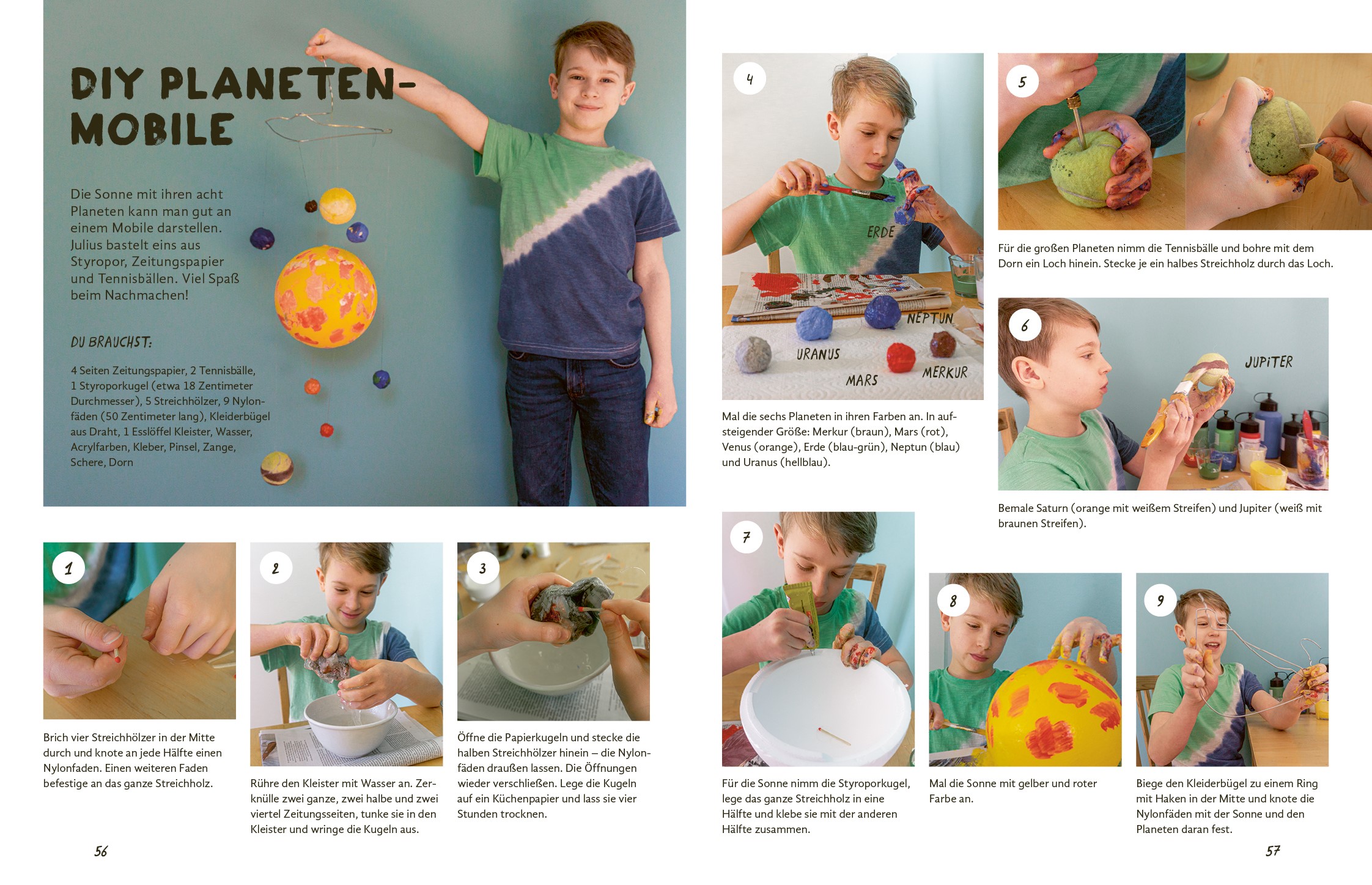 DIY PLANETEN-MOBILE

Die Sonne mit ihren acht Planeten kann man gut an einem Mobile darstellen. Julius bastelt eins aus Styropor, Zeitungspapier und Tennisbällen. Viel Spaß beim Nachmachen!

DU BRAUCHST:

4 Seiten Zeitungspapier, 2 Tennisbälle, 1 Styroporkugel (etwa 18 Zentimeter Durchmesser), 5 Streichhölzer, 9 Nylonfäden (50 Zentimeter lang), Kleiderbügel aus Draht, 1 Esslöffel Kleister, Wasser, Acrylfarben, Kleber, Pinsel, Zange, Schere, Dorn

1

Brich vier Streichhölzer in der Mitte durch und knote an jede Hälfte einen Nylonfaden. Einen weiteren Faden befestige an das ganze Streichholz.

2

Rühre den Kleister mit Wasser an. Zerknülle zwei ganze, zwei halbe und zwei viertel Zeitungsseiten, tunke sie in den Kleister und wringe die Kugeln aus.

3

Öffne die Papierkugeln und stecke die halben Streichhölzer hinein – die Nylonfäden draußen lassen. Die Öffnungen wieder verschließen. Lege die Kugeln auf ein Küchenpapier und lass sie vier Stunden trocknen.

56

4

ERDE

NEPTUN

URANUS

MARS

MERKUR

Mal die sechs Planeten in ihren Farben an. In aufsteigender Größe: Merkur (braun), Mars (rot), Venus (orange), Erde (blau-grün), Neptun (blau) und Uranus (hellblau).

5

Für die großen Planeten nimm die Tennisbälle und bohre mit dem Dorn ein Loch hinein. Stecke je ein halbes Streichholz durch das Loch.

6

JUPITER

Bemale Saturn (orange mit weißem Streifen) und Jupiter (weiß mit braunen Streifen).

7

Für die Sonne nimm die Styroporkugel, lege das ganze Streichholz in eine Hälfte und klebe sie mit der anderen Hälfte zusammen.

8

Mal die Sonne mit gelber und roter Farbe an.

9

Biege den Kleiderbügel zu einem Ring mit Haken in der Mitte und knote die Nylonfäden mit der Sonne und den Planeten daran fest.

57