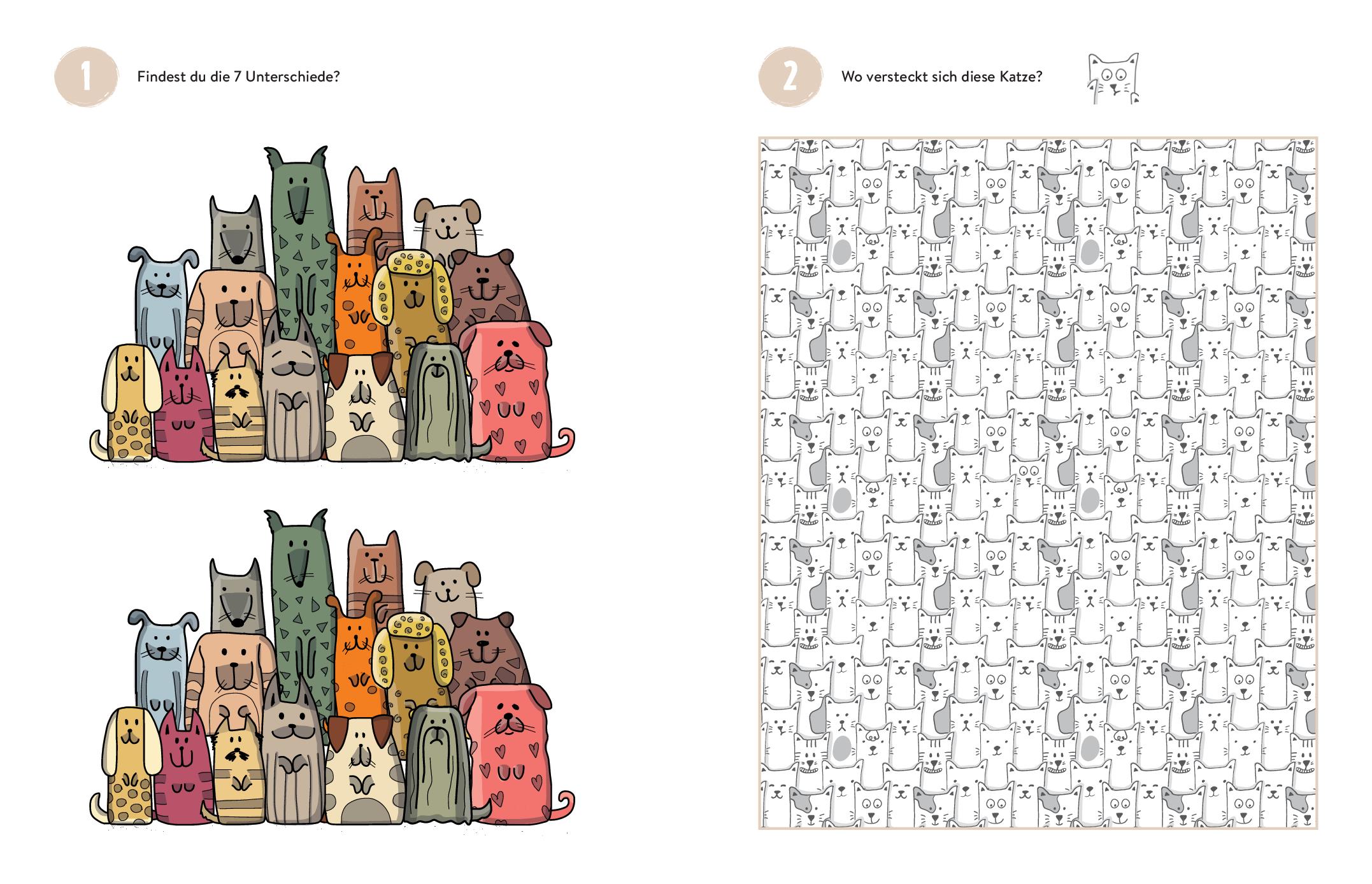 1

Findest du die 7 Unterschiede?

2

Wo versteckt sich diese Katze?