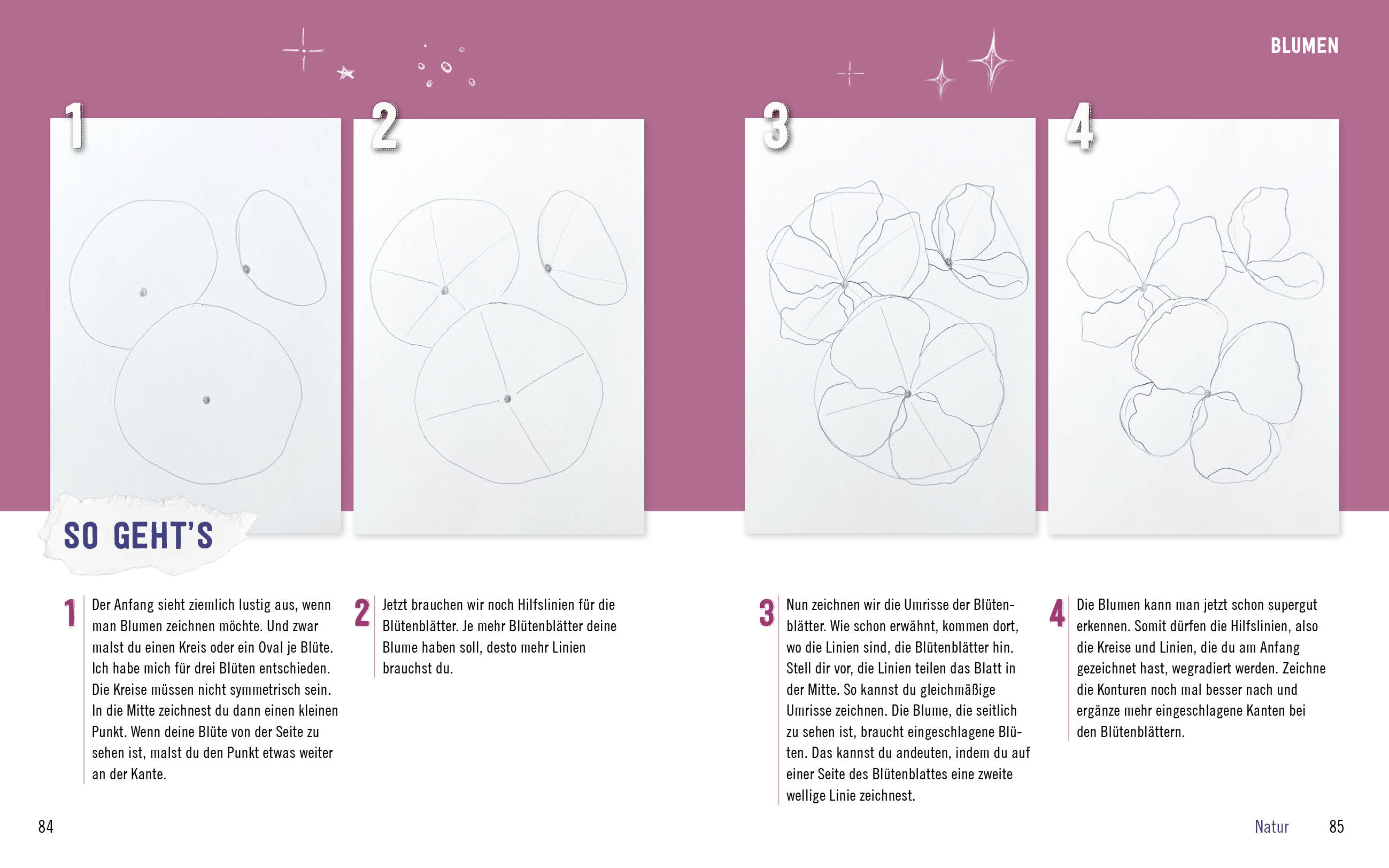 BLUMEN

1

2

3

4

SO GEHT'S

1 Der Anfang sieht ziemlich lustig aus, wenn man Blumen zeichnen möchte. Und zwar malst du einen Kreis oder ein Oval je Blüte. Ich habe mich für drei Blüten entschieden. Die Kreise müssen nicht symmetrisch sein. In die Mitte zeichnest du dann einen kleinen Punkt. Wenn deine Blüte von der Seite zu sehen ist, malst du den Punkt etwas weiter an der Kante.

2 Jetzt brauchen wir noch Hilfslinien für die Blütenblätter. Je mehr Blütenblätter deine Blume haben soll, desto mehr Linien brauchst du.

3 Nun zeichnen wir die Umrisse der Blütenblätter. Wie schon erwähnt, kommen dort, wo die Linien sind, die Blütenblätter hin. Stell dir vor, die Linien teilen das Blatt in der Mitte. So kannst du gleichmäßige Umrisse zeichnen. Die Blume, die seitlich zu sehen ist, braucht eingeschlagene Blüten. Das kannst du andeuten, indem du auf einer Seite des Blütenblattes eine zweite wellige Linie zeichnest.

4 Die Blumen kann man jetzt schon supergut erkennen. Somit dürfen die Hilfslinien, also die Kreise und Linien, die du am Anfang gezeichnet hast, wegradiert werden. Zeichne die Konturen noch mal besser nach und ergänze mehr eingeschlagene Kanten bei den Blütenblättern.

84

Natur 85