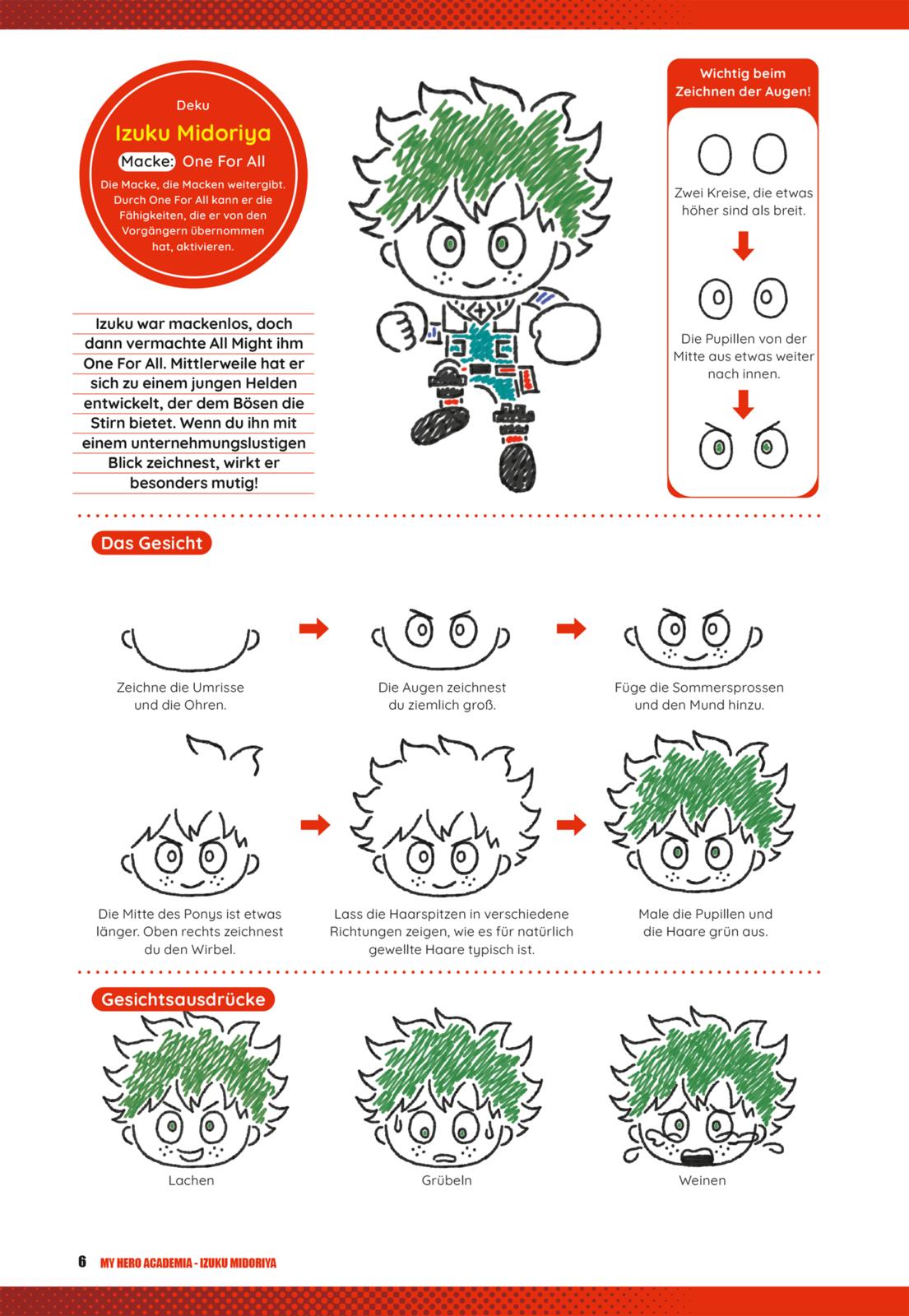 Deku

Izuku Midoriya

Macke: One For All

Die Macke, die Macken weitergibt. Durch One For All kann er die Fähigkeiten, die er von den Vorgängern übernommen hat, aktivieren.

Izuku war mackenlos, doch dann vermachte All Might ihm One For All. Mittlerweile hat er sich zu einem jungen Helden entwickelt, der dem Bösen die Stirn bietet. Wenn du ihn mit einem unternehmungslustigen Blick zeichnest, wirkt er besonders mutig!

Wichtig beim Zeichnen der Augen!

Zwei Kreise, die etwas höher sind als breit.

Die Pupillen von der Mitte aus etwas weiter nach innen.

Das Gesicht

Zeichne die Umrisse und die Ohren.

Die Augen zeichnest du ziemlich groß.

Füge die Sommersprossen und den Mund hinzu.

Die Mitte des Ponys ist etwas länger. Oben rechts zeichnest du den Wirbel.

Lass die Haarspitzen in verschiedene Richtungen zeigen, wie es für natürlich gewellte Haare typisch ist.

Male die Pupillen und die Haare grün aus.

Gesichtsausdrücke

Lachen

Grübeln

Weinen

6 MY HERO ACADEMIA - IZUKU MIDORIYA