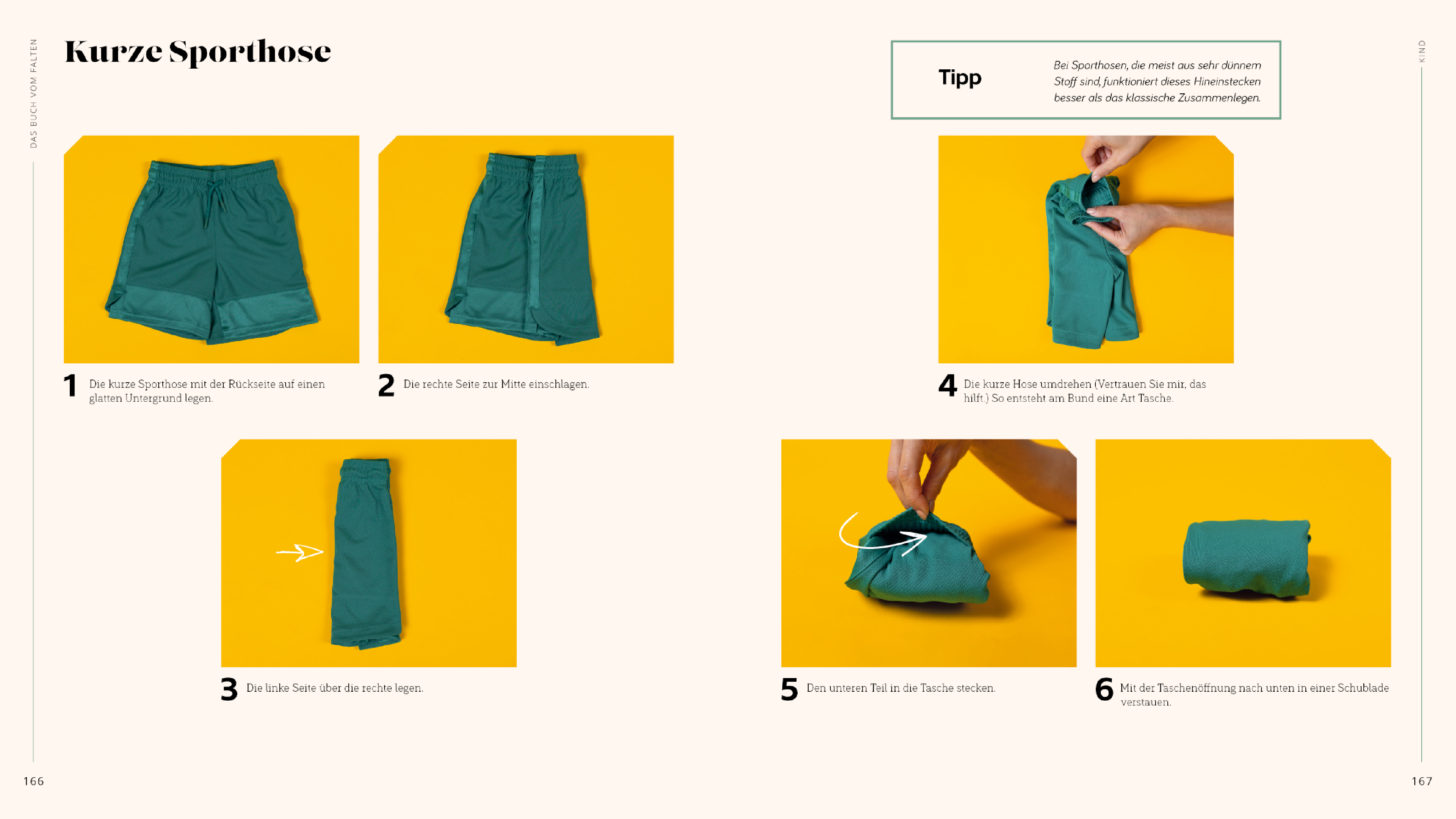 DAS BUCH VOM FALTEN

Kurze Sporthose

1 Die kurze Sporthose mit der Rückseite auf einen glatten Untergrund legen.

2 Die rechte Seite zur Mitte einschlagen.

3 Die linke Seite über die rechte legen.

166

KIND

Tipp

Bei Sporthosen, die meist aus sehr dünnem Stoff sind, funktioniert dieses Hineinstecken besser als das klassische Zusammenlegen.

4 Die kurze Hose umdrehen (Vertrauen Sie mir, das hilft.) So entsteht am Bund eine Art Tasche.

5 Den unteren Teil in die Tasche stecken.

6 Mit der Taschenöffnung nach unten in einer Schublade verstauen.

167