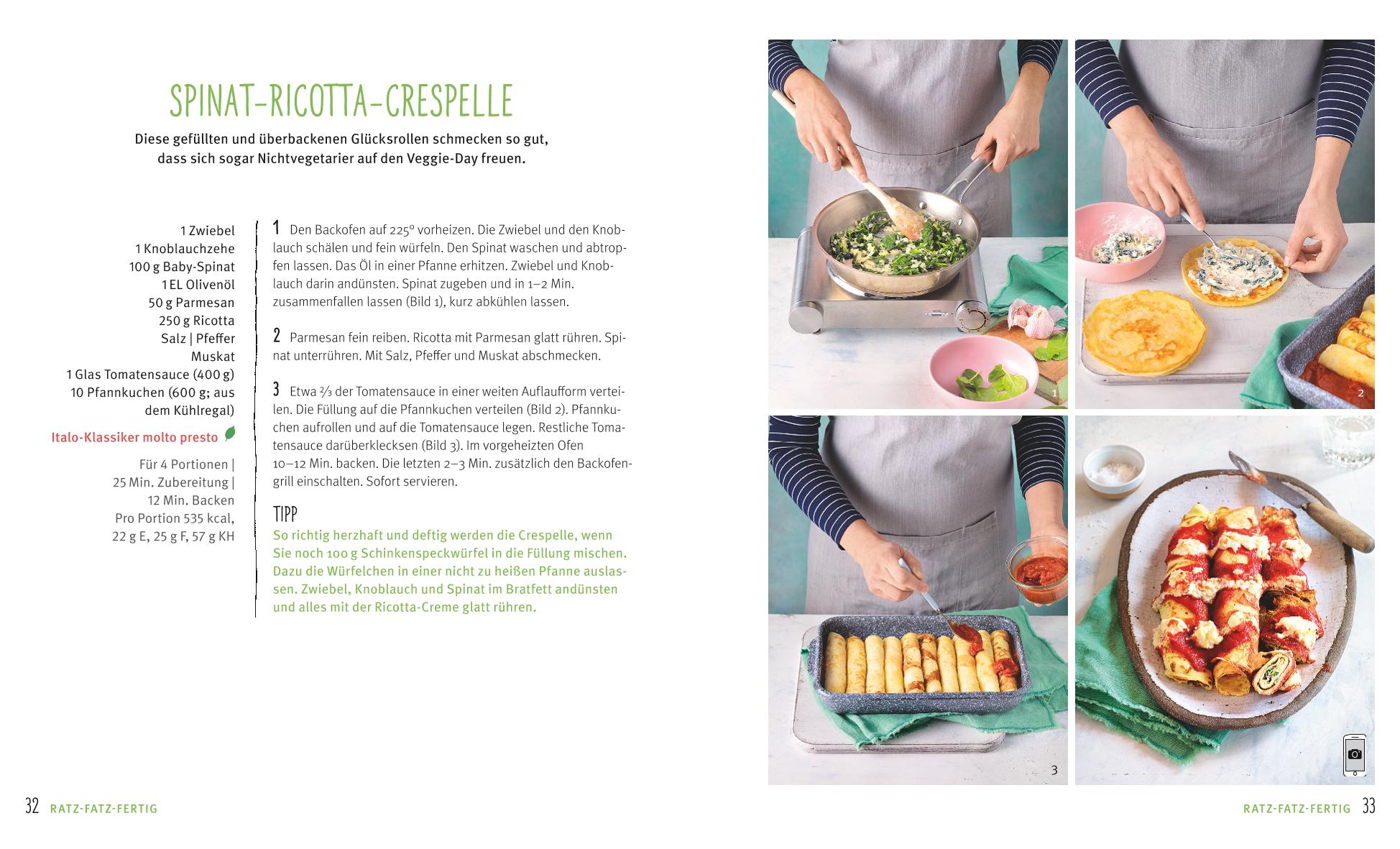 SPINAT-RICOTTA-CRESPELLE

Diese gefüllten und überbackenen Glücksrollen schmecken so gut, dass sich sogar Nichtvegetarier auf den Veggie-Day freuen.

1 Zwiebel
1 Knoblauchzehe
100 g Baby-Spinat
1 EL Olivenöl
50 g Parmesan
250 g Ricotta
Salz | Pfeffer
Muskat
1 Glas Tomatensauce (400 g)
10 Pfannkuchen (600 g; aus dem Kühlregal)

Italo-Klassiker molto presto

Für 4 Portionen | 25 Min. Zubereitung | 12 Min. Backen
Pro Portion 535 kcal, 22 g E, 25 g F, 57 g KH

1 Den Backofen auf 225° vorheizen. Die Zwiebel und den Knoblauch schälen und fein würfeln. Den Spinat waschen und abtropfen lassen. Das Öl in einer Pfanne erhitzen. Zwiebel und Knoblauch darin andünsten. Spinat zugeben und in 1–2 Min. zusammenfallen lassen (Bild 1), kurz abkühlen lassen.

2 Parmesan fein reiben. Ricotta mit Parmesan glatt rühren. Spinat unterrühren. Mit Salz, Pfeffer und Muskat abschmecken.

3 Etwa ⅔ der Tomatensauce in einer weiten Auflaufform verteilen. Die Füllung auf die Pfannkuchen verteilen (Bild 2). Pfannkuchen aufrollen und auf die Tomatensauce legen. Restliche Tomatensauce darüberklecksen (Bild 3). Im vorgeheizten Ofen 10–12 Min. backen. Die letzten 2–3 Min. zusätzlich den Backofengrill einschalten. Sofort servieren.

TIPP
So richtig herzhaft und deftig werden die Crespelle, wenn Sie noch 100 g Schinkenspeckwürfel in die Füllung mischen. Dazu die Würfelchen in einer nicht zu heißen Pfanne auslassen. Zwiebel, Knoblauch und Spinat im Bratfett andünsten und alles mit der Ricotta-Creme glatt rühren.

1

2

3

32 RATZ-FATZ-FERTIG

RATZ-FATZ-FERTIG 33