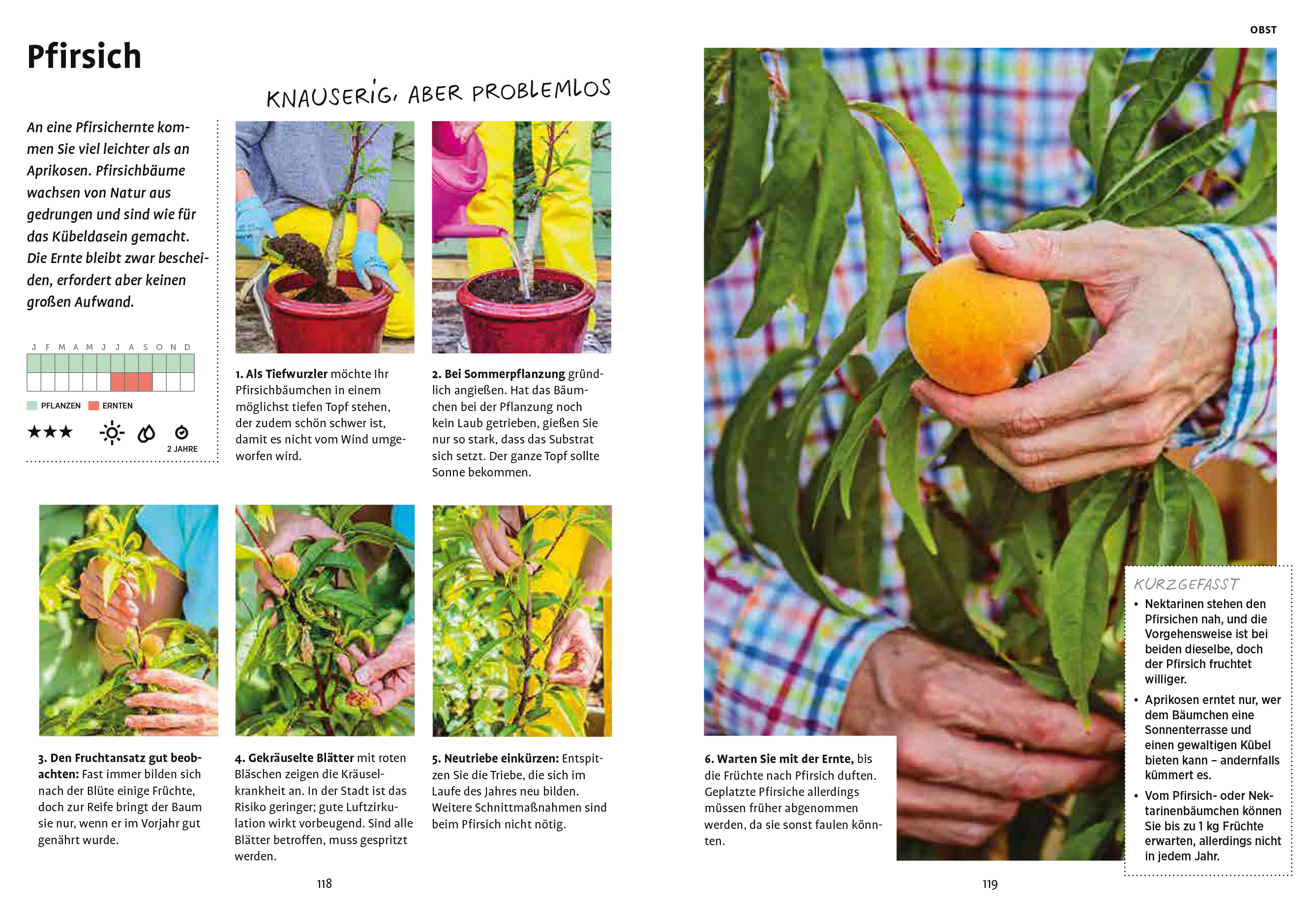 Pfirsich

KNAUSERIG, ABER PROBLEMLOS

An eine Pfirsichernte kommen Sie viel leichter als an Aprikosen. Pfirsichbäume wachsen von Natur aus gedrungen und sind wie für das Kübeldasein gemacht. Die Ernte bleibt zwar bescheiden, erfordert aber keinen großen Aufwand.

J F M A M J J A S O N D

PFLANZEN ERNTEN

★★★

2 JAHRE

1. Als Tiefwurzler möchte Ihr Pfirsichbäumchen in einem möglichst tiefen Topf stehen, der zudem schön schwer ist, damit es nicht vom Wind umgeworfen wird.

2. Bei Sommerpflanzung gründlich angießen. Hat das Bäumchen bei der Pflanzung noch kein Laub getrieben, gießen Sie nur so stark, dass das Substrat sich setzt. Der ganze Topf sollte Sonne bekommen.

3. Den Fruchtansatz gut beobachten: Fast immer bilden sich nach der Blüte einige Früchte, doch zur Reife bringt der Baum sie nur, wenn er im Vorjahr gut genährt wurde.

4. Gekräuselte Blätter mit roten Bläschen zeigen die Kräuselkrankheit an. In der Stadt ist das Risiko geringer; gute Luftzirkulation wirkt vorbeugend. Sind alle Blätter betroffen, muss gespritzt werden.

5. Neutriebe einkürzen: Entspitzen Sie die Triebe, die sich im Laufe des Jahres neu bilden. Weitere Schnittmaßnahmen sind beim Pfirsich nicht nötig.

118

OBST

6. Warten Sie mit der Ernte, bis die Früchte nach Pfirsich duften. Geplatzte Pfirsiche allerdings müssen früher abgenommen werden, da sie sonst faulen könnten.

KURZGEFASST
• Nektarinen stehen den Pfirsichen nah, und die Vorgehensweise ist bei beiden dieselbe, doch der Pfirsich fruchtet williger.
• Aprikosen erntet nur, wer dem Bäumchen eine Sonnenterrasse und einen gewaltigen Kübel bieten kann – andernfalls kümmert es.
• Vom Pfirsich- oder Nektarinenbäumchen können Sie bis zu 1 kg Früchte erwarten, allerdings nicht in jedem Jahr.

119