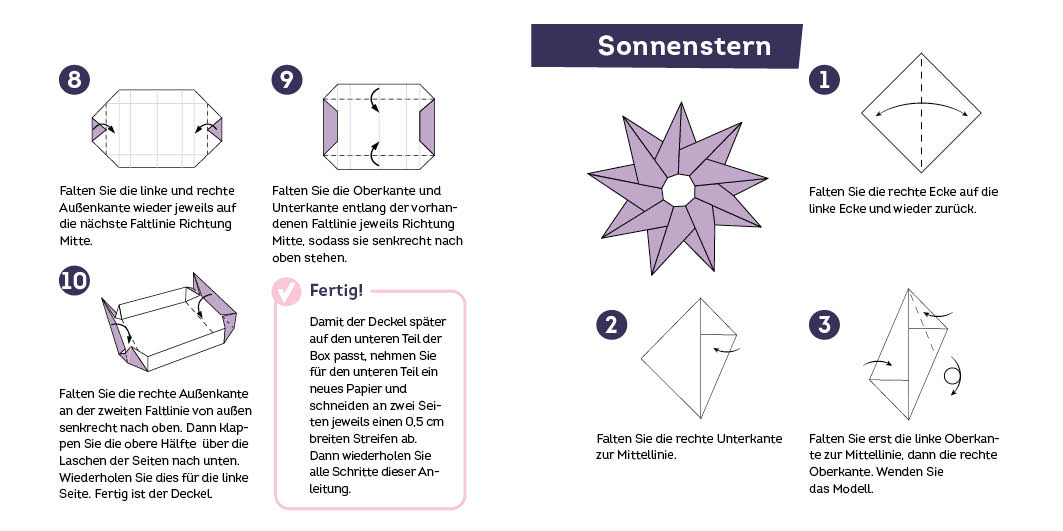 8

Falten Sie die linke und rechte Außenkante wieder jeweils auf die nächste Faltlinie Richtung Mitte.

9

Falten Sie die Oberkante und Unterkante entlang der vorhandenen Faltlinie jeweils Richtung Mitte, sodass sie senkrecht nach oben stehen.

10

Falten Sie die rechte Außenkante an der zweiten Faltlinie von außen senkrecht nach oben. Dann klappen Sie die obere Hälfte über die Laschen der Seiten nach unten. Wiederholen Sie dies für die linke Seite. Fertig ist der Deckel.

Fertig!

Damit der Deckel später auf den unteren Teil der Box passt, nehmen Sie für den unteren Teil ein neues Papier und schneiden an zwei Seiten jeweils einen 0,5 cm breiten Streifen ab. Dann wiederholen Sie alle Schritte dieser Anleitung.

Sonnenstern

1

Falten Sie die rechte Ecke auf die linke Ecke und wieder zurück.

2

Falten Sie die rechte Unterkante zur Mittellinie.

3

Falten Sie erst die linke Oberkante zur Mittellinie, dann die rechte Oberkante. Wenden Sie das Modell.