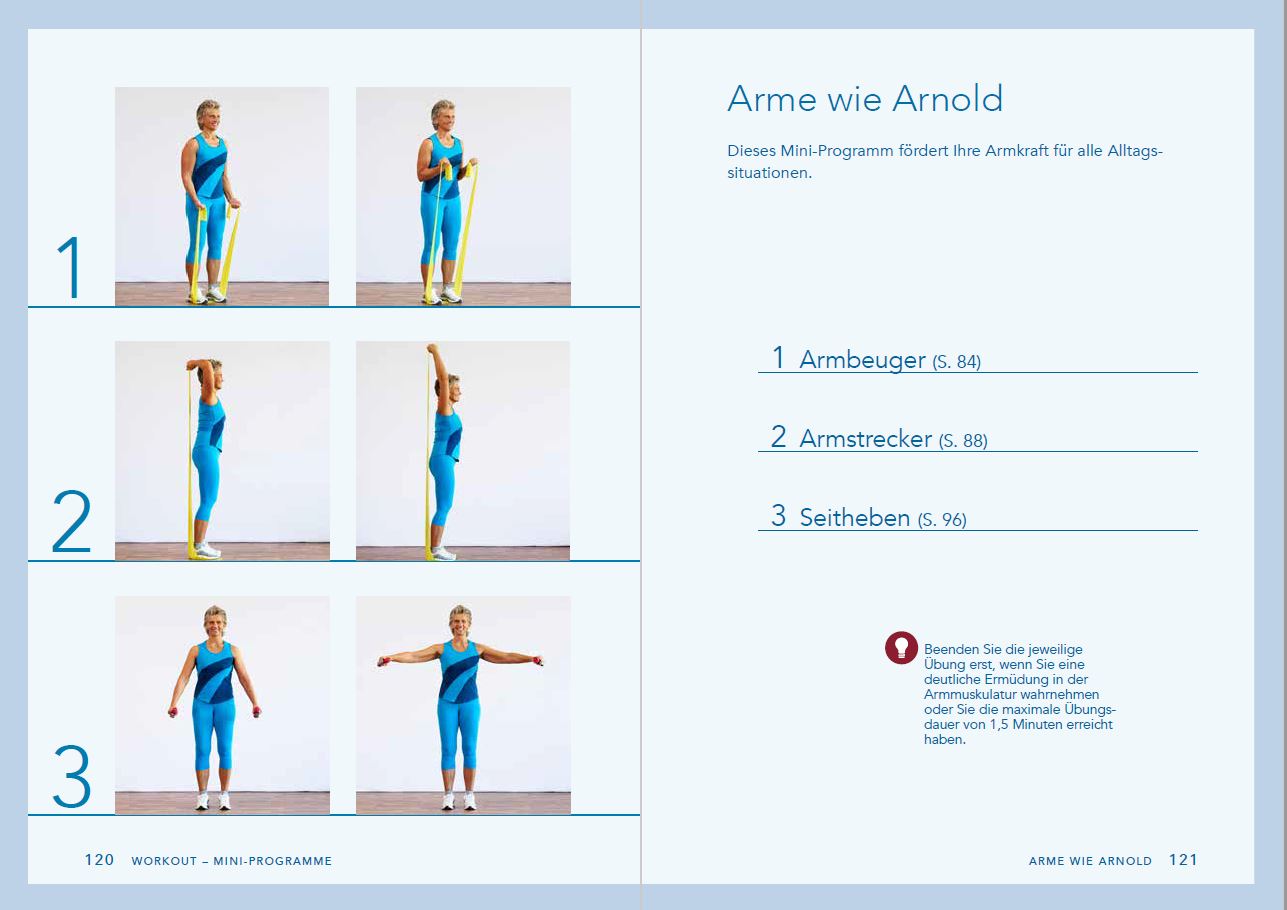 1

2

3

120 WORKOUT – MINI-PROGRAMME

Arme wie Arnold

Dieses Mini-Programm fördert Ihre Armkraft für alle Alltagssituationen.

1 Armbeuger (S. 84)

2 Armstrecker (S. 88)

3 Seitheben (S. 96)

Beenden Sie die jeweilige Übung erst, wenn Sie eine deutliche Ermüdung in der Armmuskulatur wahrnehmen oder Sie die maximale Übungsdauer von 1,5 Minuten erreicht haben.

ARME WIE ARNOLD 121