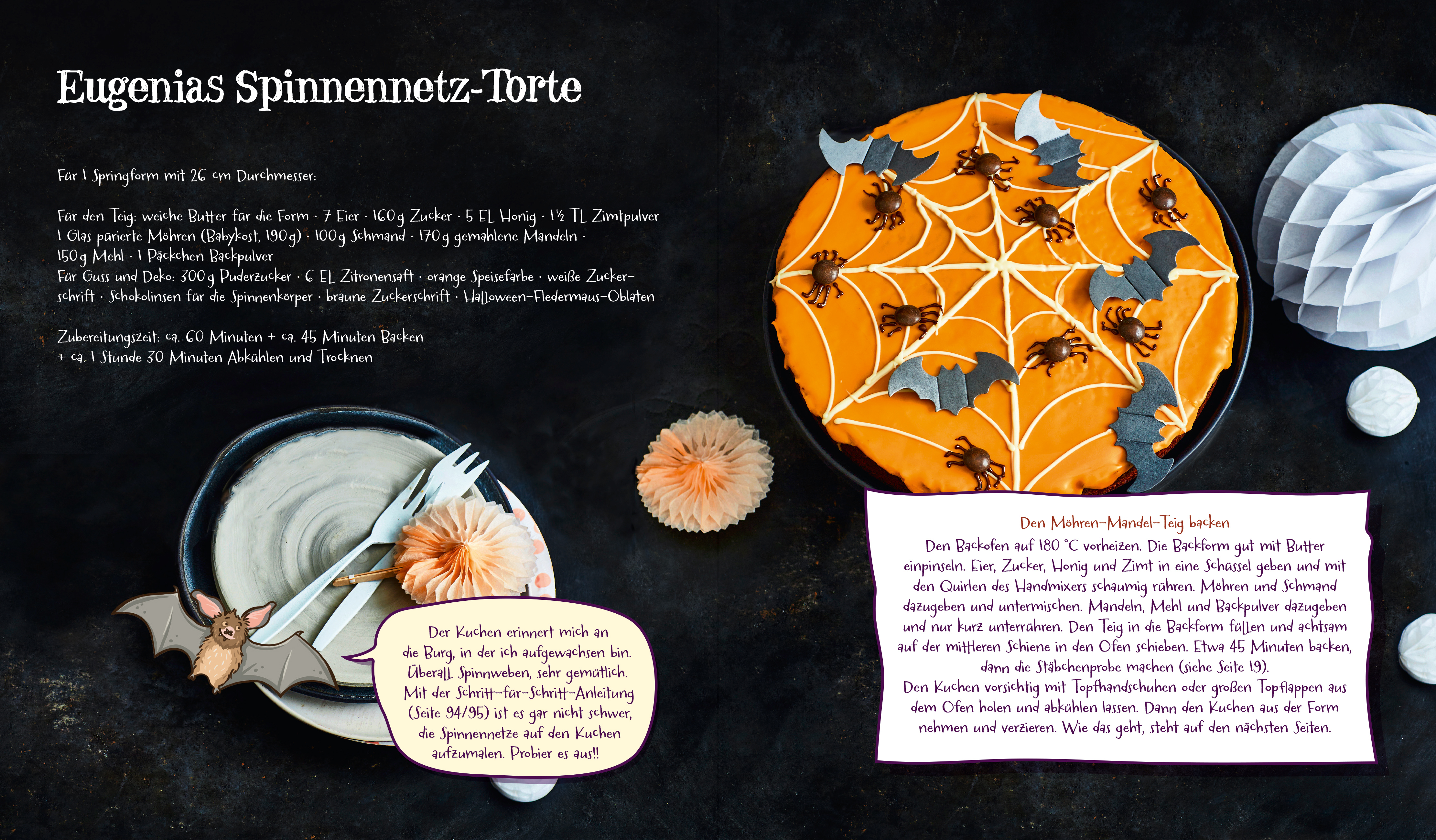 Eugenias Spinnennetz-Torte

Für 1 Springform mit 26 cm Durchmesser:

Für den Teig: weiche Butter für die Form · 7 Eier · 160 g Zucker · 5 EL Honig · 1½ TL Zimtpulver 1 Glas pürierte Möhren (Babykost, 190 g) · 100 g Schmand · 170 g gemahlene Mandeln · 150 g Mehl · 1 Päckchen Backpulver
Für Guss und Deko: 300 g Puderzucker · 6 EL Zitronensaft · orange Speisefarbe · weiße Zuckerschrift · Schokolinsen für die Spinnenkörper · braune Zuckerschrift · Halloween-Fledermaus-Oblaten

Zubereitungszeit: ca. 60 Minuten + ca. 45 Minuten Backen + ca. 1 Stunde 30 Minuten Abkühlen und Trocknen

Der Kuchen erinnert mich an die Burg, in der ich aufgewachsen bin. Überall Spinnweben, sehr gemütlich. Mit der Schritt-für-Schritt-Anleitung (Seite 94/95) ist es gar nicht schwer, die Spinnennetze auf den Kuchen aufzumalen. Probier es aus!!

Den Möhren-Mandel-Teig backen
Den Backofen auf 180 °C vorheizen. Die Backform gut mit Butter einpinseln. Eier, Zucker, Honig und Zimt in eine Schüssel geben und mit den Quirlen des Handmixers schaumig rühren. Möhren und Schmand dazugeben und untermischen. Mandeln, Mehl und Backpulver dazugeben und nur kurz unterrühren. Den Teig in die Backform füllen und achtsam auf der mittleren Schiene in den Ofen schieben. Etwa 45 Minuten backen, dann die Stäbchenprobe machen (siehe Seite 19).
Den Kuchen vorsichtig mit Topfhandschuhen oder großen Topflappen aus dem Ofen holen und abkühlen lassen. Dann den Kuchen aus der Form nehmen und verzieren. Wie das geht, steht auf den nächsten Seiten.