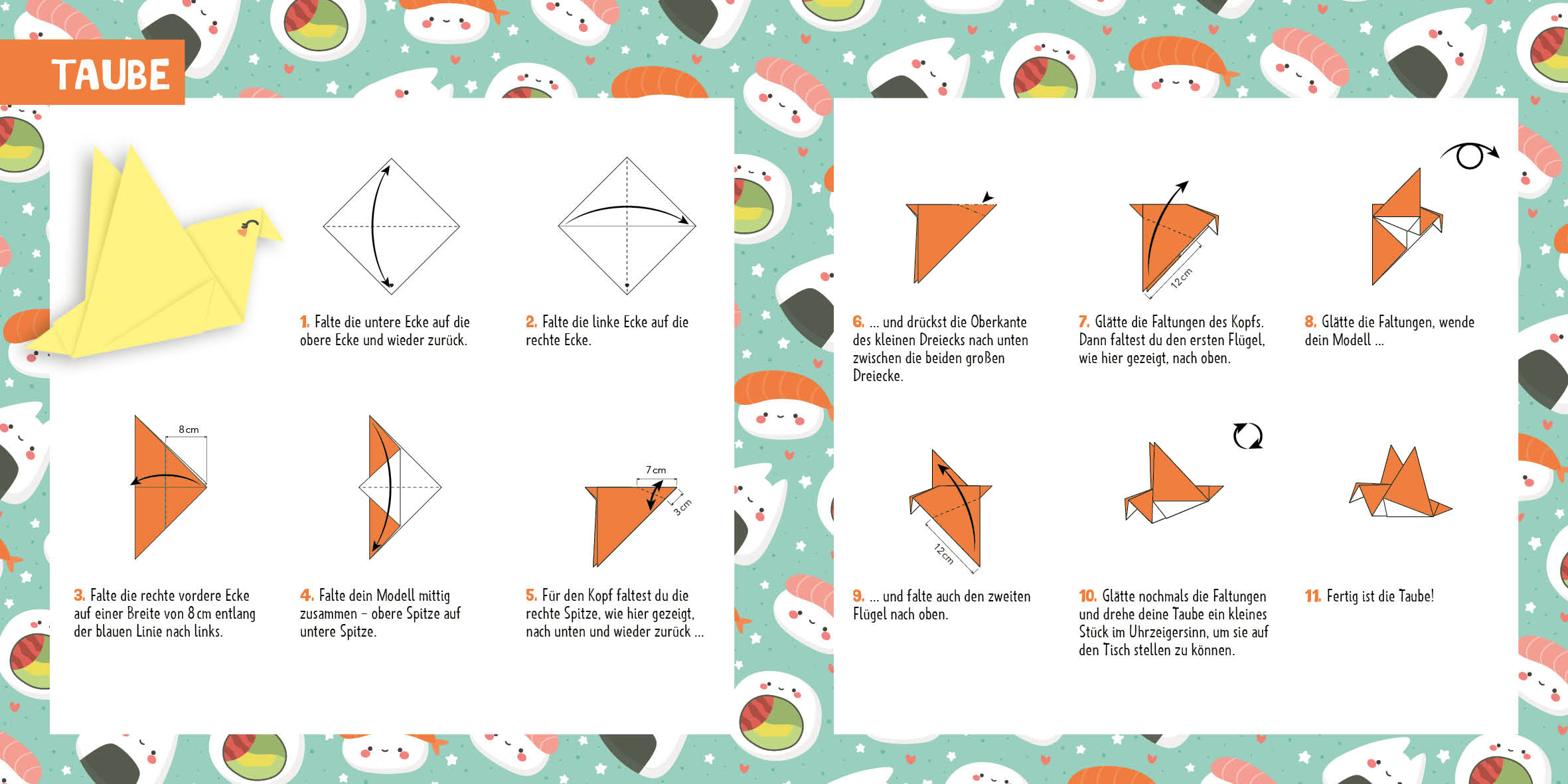 TAUBE

1. Falte die untere Ecke auf die obere Ecke und wieder zurück.

2. Falte die linke Ecke auf die rechte Ecke.

8 cm

3. Falte die rechte vordere Ecke auf einer Breite von 8 cm entlang der blauen Linie nach links.

4. Falte dein Modell mittig zusammen – obere Spitze auf untere Spitze.

7 cm

3 cm

5. Für den Kopf faltest du die rechte Spitze, wie hier gezeigt, nach unten und wieder zurück ...

6. ... und drückst die Oberkante des kleinen Dreiecks nach unten zwischen die beiden großen Dreiecke.

12 cm

7. Glätte die Faltungen des Kopfs. Dann faltest du den ersten Flügel, wie hier gezeigt, nach oben.

8. Glätte die Faltungen, wende dein Modell ...

12 cm

9. ... und falte auch den zweiten Flügel nach oben.

10. Glätte nochmals die Faltungen und drehe deine Taube ein kleines Stück im Uhrzeigersinn, um sie auf den Tisch stellen zu können.

11. Fertig ist die Taube!